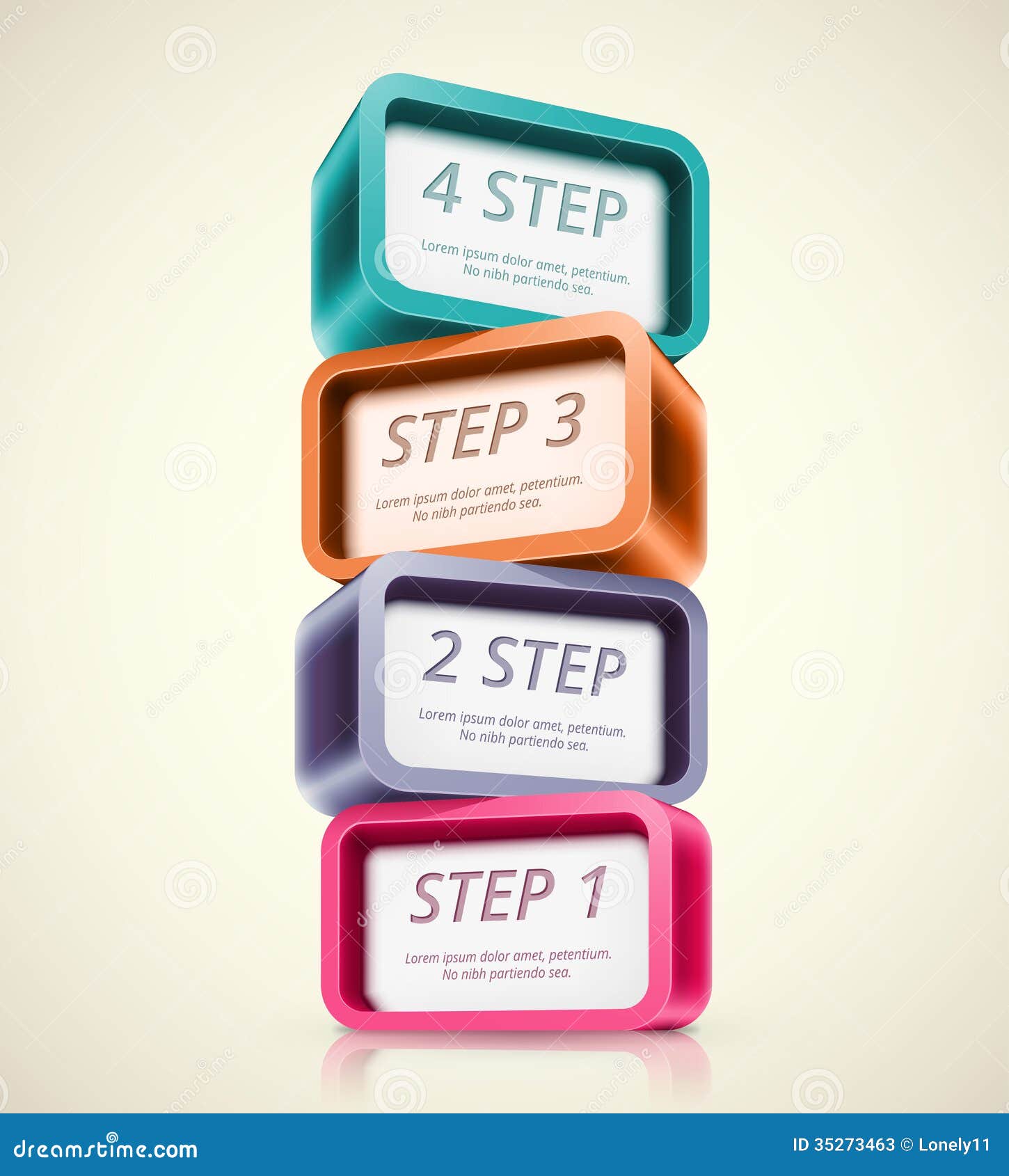 4 STEP

Lorem ipsum dolor amet, petentium. No nibh partiendo sea.

STEP 3

Lorem ipsum dolor amet, petentium. No nibh partiendo sea.

2 STEP

Lorem ipsum dolor amet, petentium. No nibh partiendo sea.

STEP 1

Lorem ipsum dolor amet, petentium. No nibh partiendo sea.

dreamstime.com

ID 35273463 © Lonely11