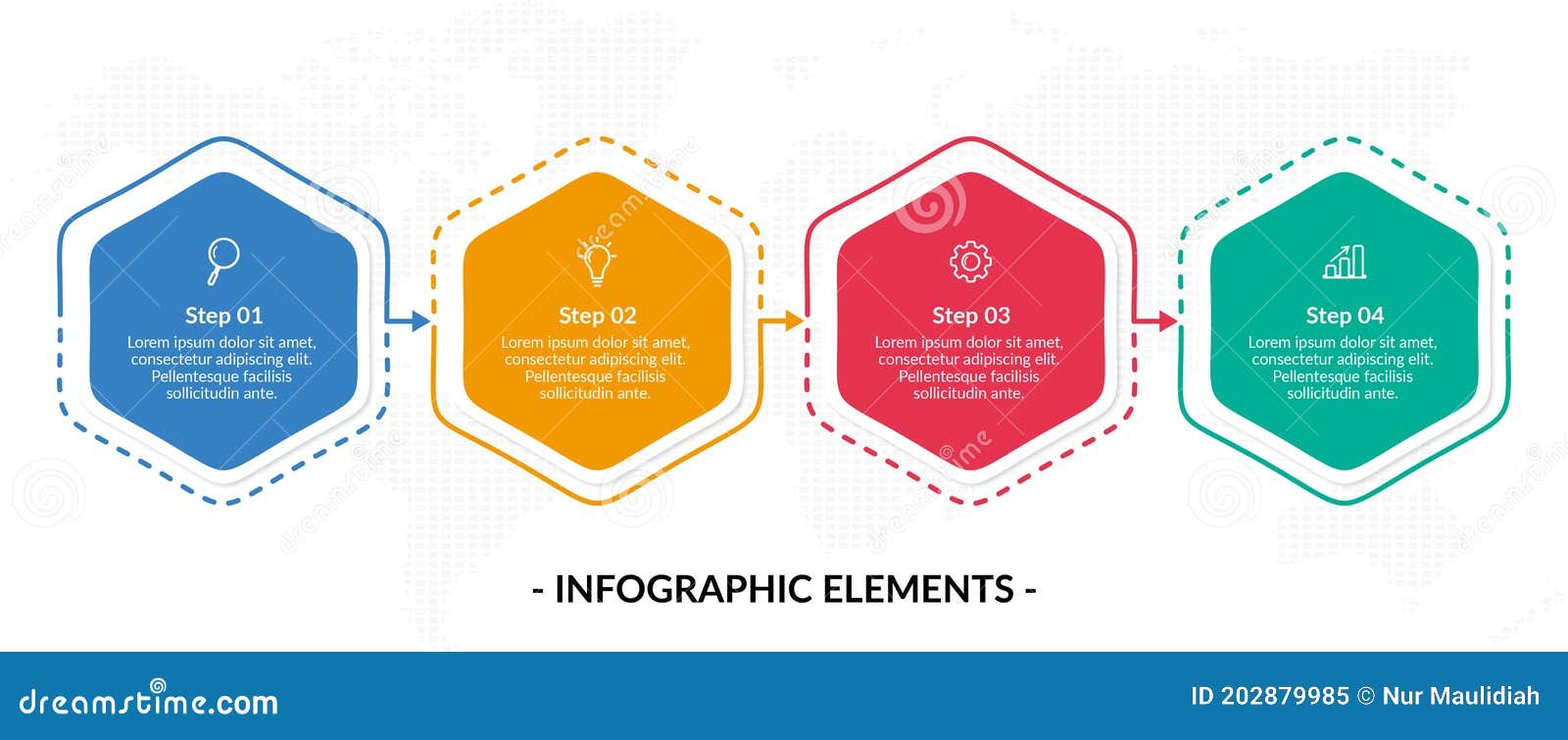 Step 01
Lorem ipsum dolor sit amet, consectetur adipiscing elit. Pellentesque facilisis sollicitudin ante.

Step 02
Lorem ipsum dolor sit amet, consectetur adipiscing elit. Pellentesque facilisis sollicitudin ante.

Step 03
Lorem ipsum dolor sit amet, consectetur adipiscing elit. Pellentesque facilisis sollicitudin ante.

Step 04
Lorem ipsum dolor sit amet, consectetur adipiscing elit. Pellentesque facilisis sollicitudin ante.

- INFOGRAPHIC ELEMENTS -

dreamstime.com
ID 202879985 © Nur Maulidiah