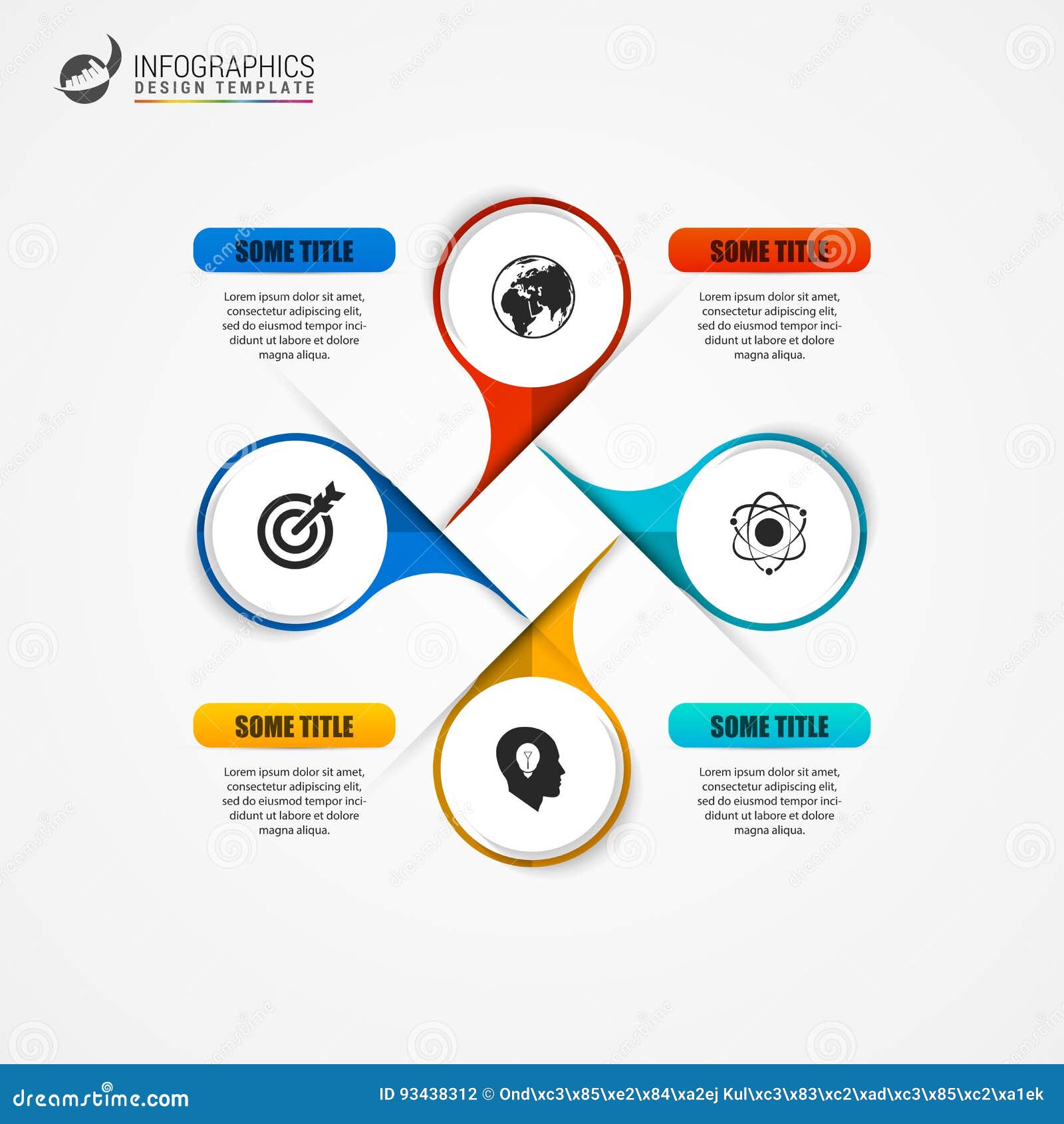 INFOGRAPHICS
DESIGN TEMPLATE

SOME TITLE

Lorem ipsum dolor sit amet, consectetur adipiscing elit, sed do eiusmod tempor incididunt ut labore et dolore magna aliqua.

SOME TITLE

Lorem ipsum dolor sit amet, consectetur adipiscing elit, sed do eiusmod tempor incididunt ut labore et dolore magna aliqua.

SOME TITLE

Lorem ipsum dolor sit amet, consectetur adipiscing elit, sed do eiusmod tempor incididunt ut labore et dolore magna aliqua.

SOME TITLE

Lorem ipsum dolor sit amet, consectetur adipiscing elit, sed do eiusmod tempor incididunt ut labore et dolore magna aliqua.

dreamstime.com

ID 93438312 © Ond\xc3\x85\xe2\x84\xa2ej Kul\xc3\x83\xc2\xad\xc3\x85\xc2\xa1ek