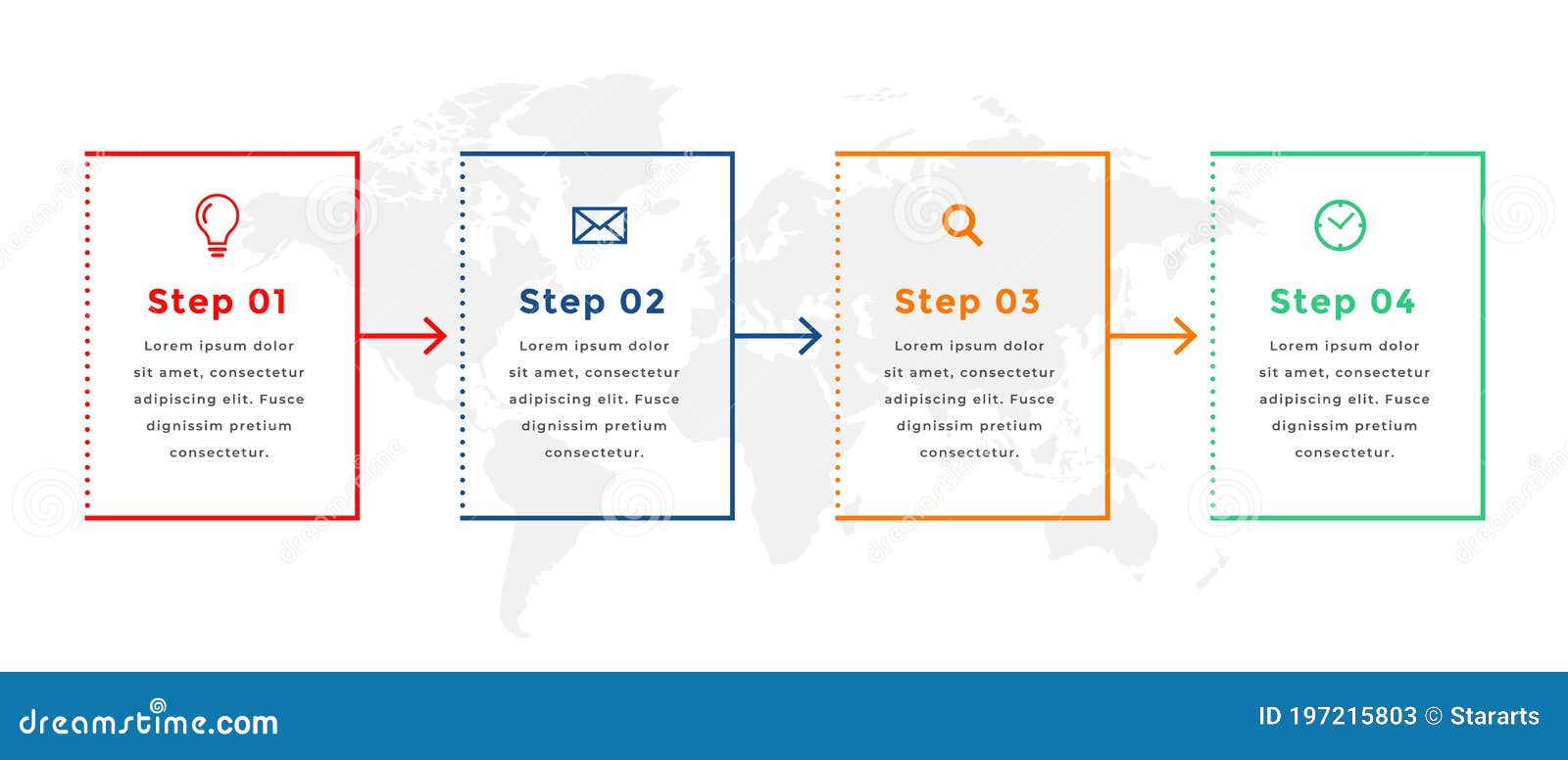 Step 01

Lorem ipsum dolor sit amet, consectetur adipiscing elit. Fusce dignissim pretium consectetur.

Step 02

Lorem ipsum dolor sit amet, consectetur adipiscing elit. Fusce dignissim pretium consectetur.

Step 03

Lorem ipsum dolor sit amet, consectetur adipiscing elit. Fusce dignissim pretium consectetur.

Step 04

Lorem ipsum dolor sit amet, consectetur adipiscing elit. Fusce dignissim pretium consectetur.

dreamstime.com

ID 197215803 © Stararts