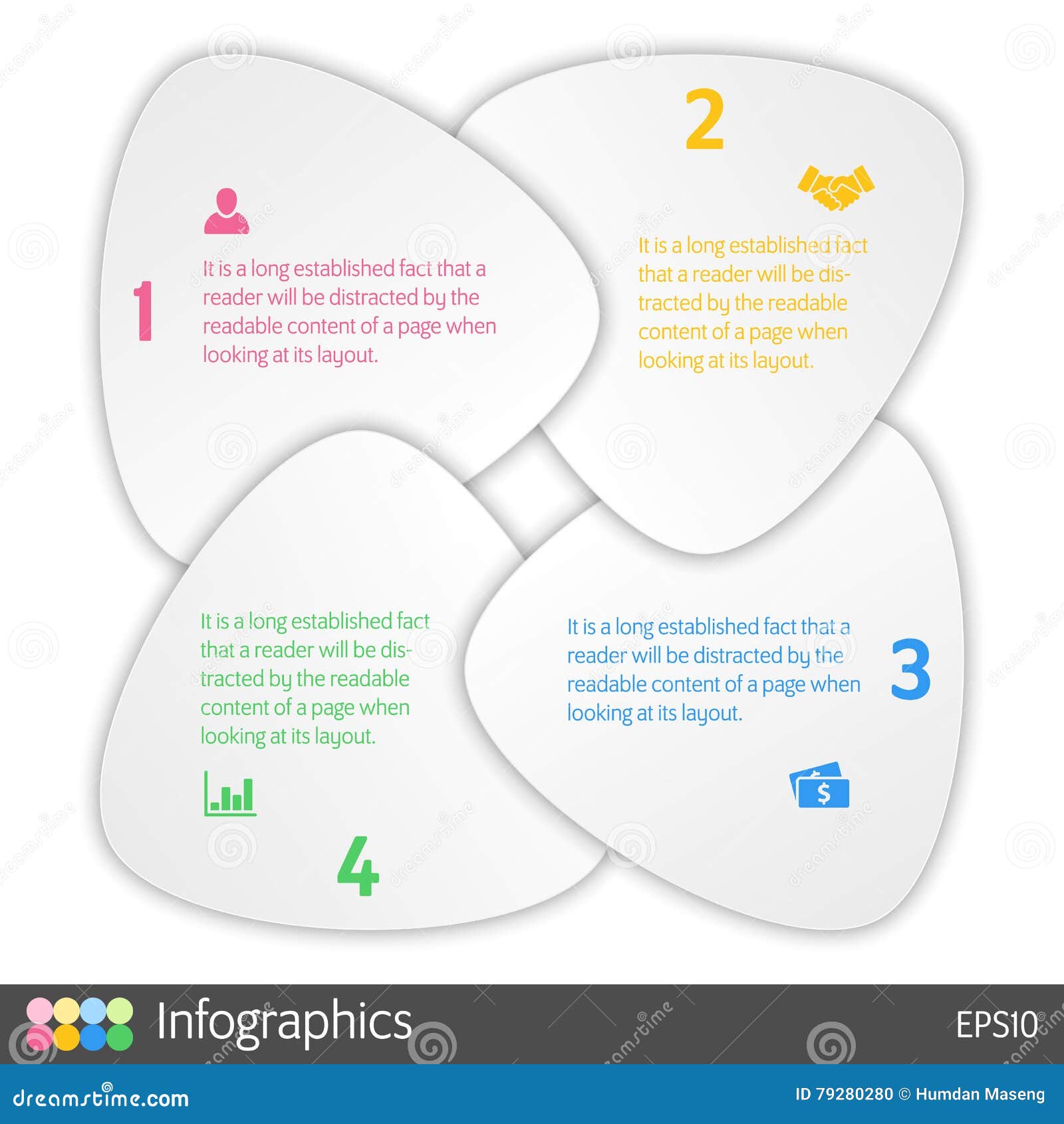 1

It is a long established fact that a reader will be distracted by the readable content of a page when looking at its layout.

2

It is a long established fact that a reader will be distracted by the readable content of a page when looking at its layout.

It is a long established fact that a reader will be distracted by the readable content of a page when looking at its layout.

4

It is a long established fact that a reader will be distracted by the readable content of a page when looking at its layout.

3

$

Infographics

EPS10

dreamstime.com

ID 79280280 © Humdan Maseng