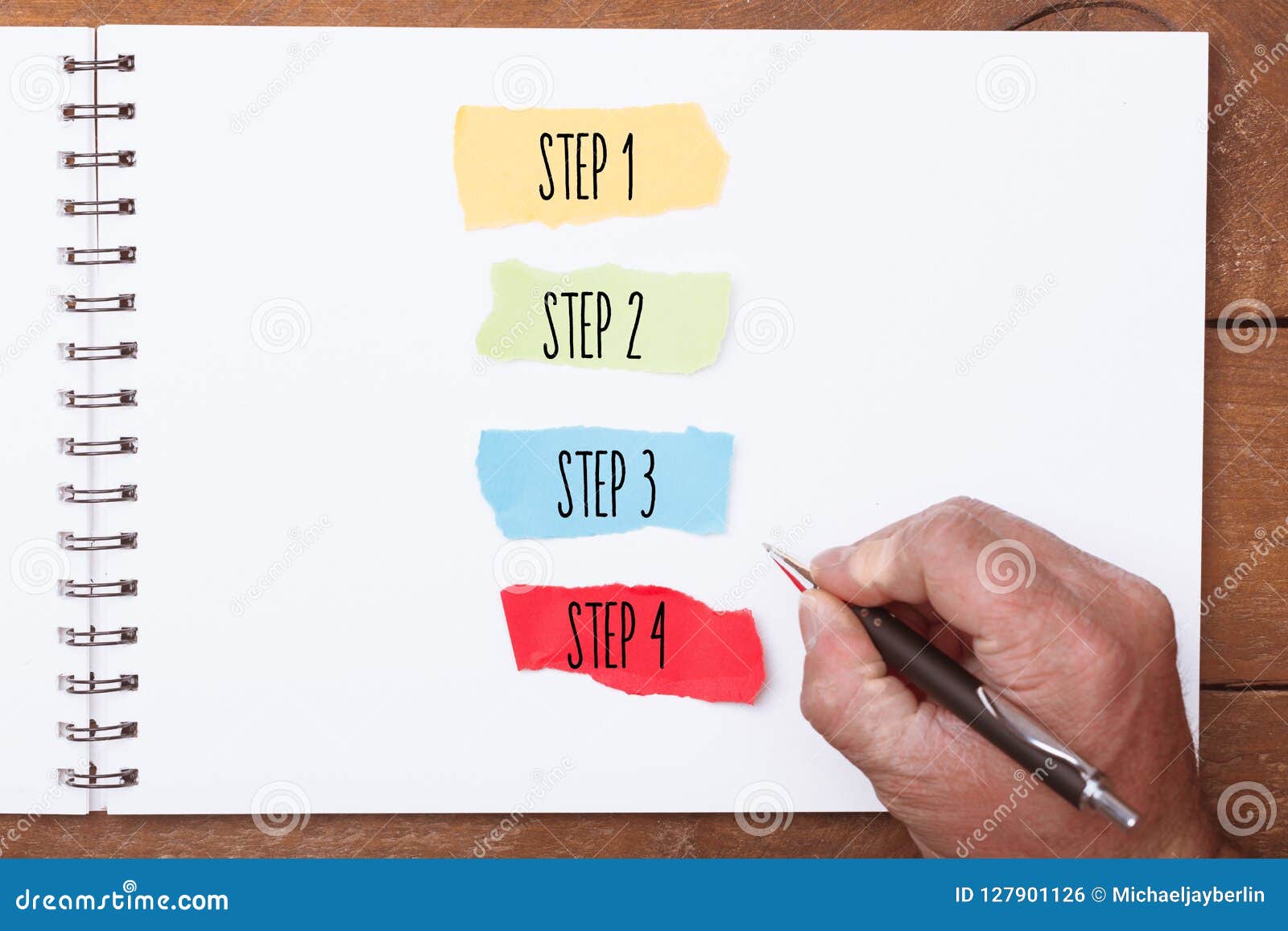 STEP 1

STEP 2

STEP 3

STEP 4

dreamstime.com

ID 127901126 © Michaeljayberlin