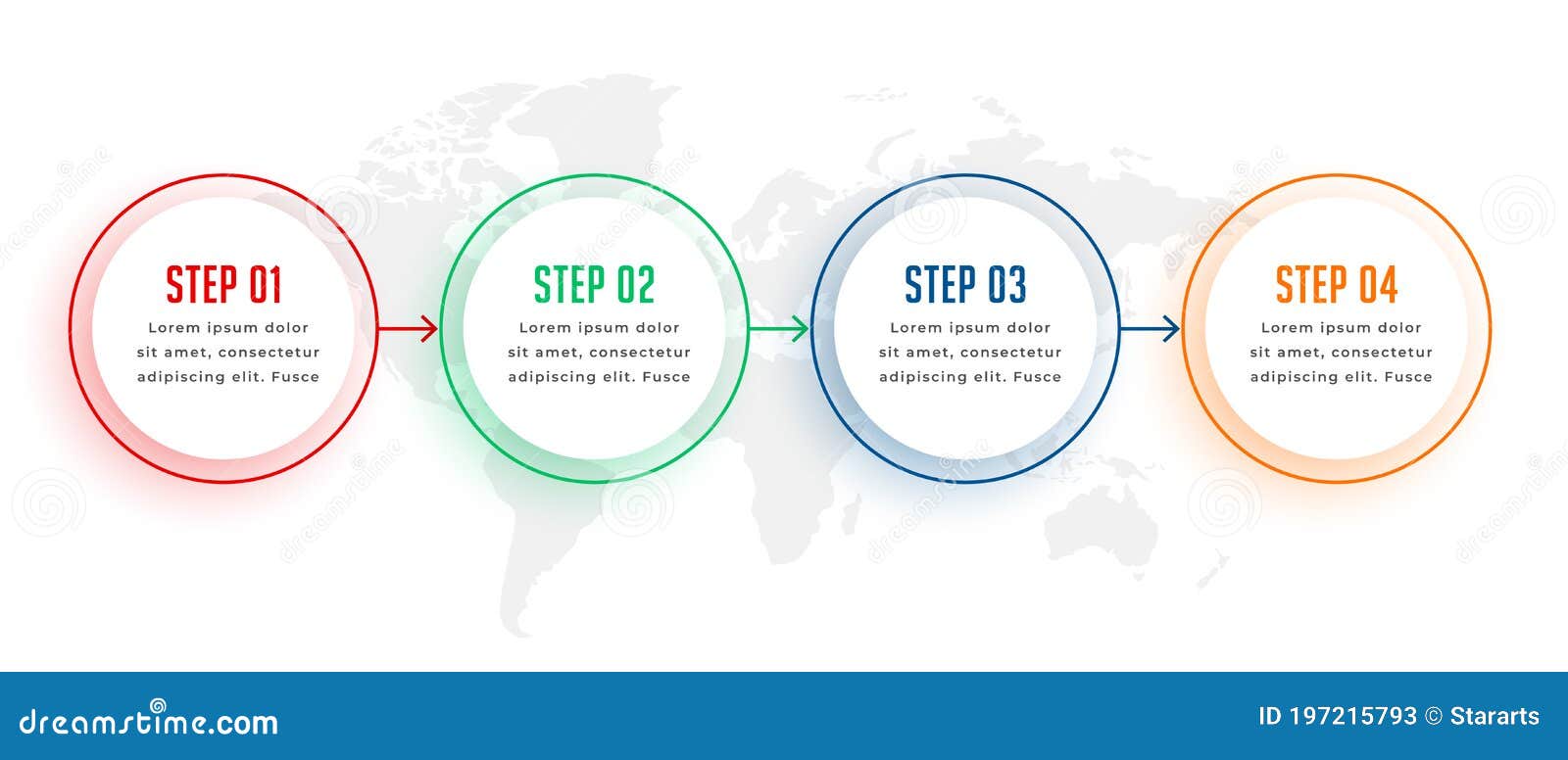 STEP 01
Lorem ipsum dolor sit amet, consectetur adipiscing elit. Fusce

STEP 02
Lorem ipsum dolor sit amet, consectetur adipiscing elit. Fusce

STEP 03
Lorem ipsum dolor sit amet, consectetur adipiscing elit. Fusce

STEP 04
Lorem ipsum dolor sit amet, consectetur adipiscing elit. Fusce

dreamstime.com

ID 197215793 © Stararts