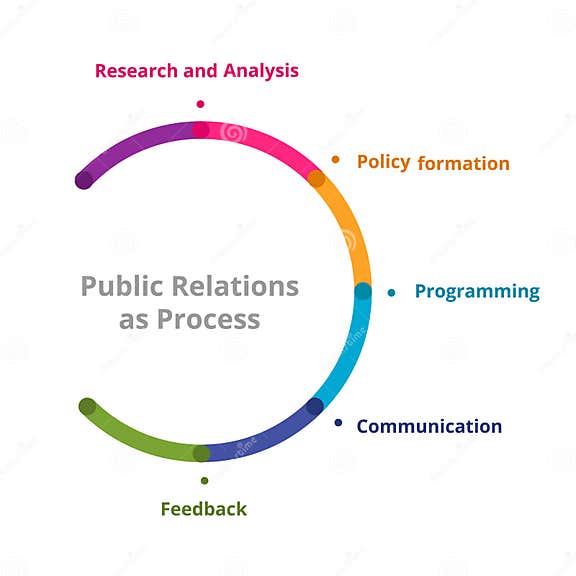 Research and Analysis

Policy formation

Public Relations as Process

Programming

Communication

Feedback