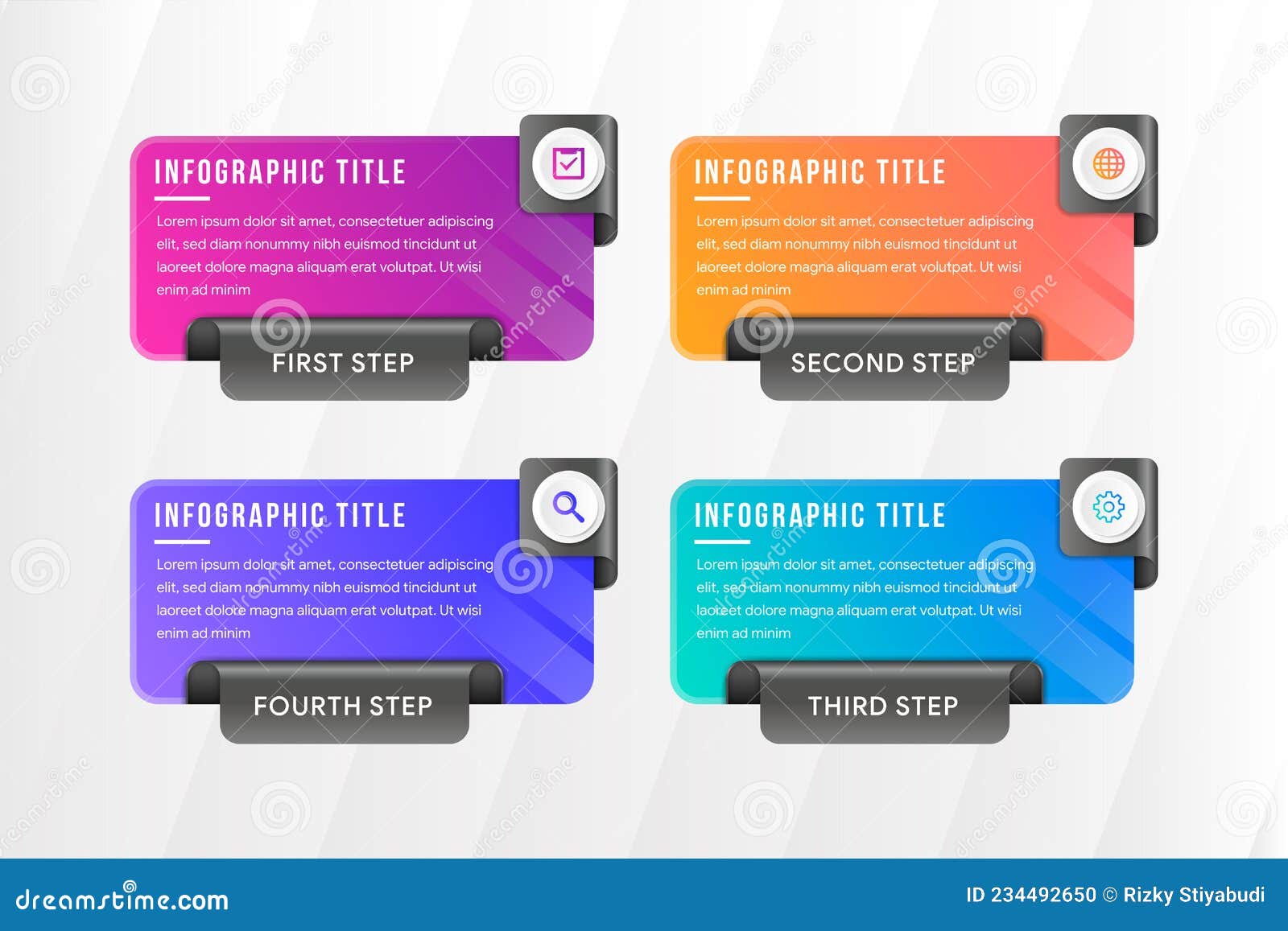 INFOGRAPHIC TITLE

Lorem ipsum dolor sit amet, consectetuer adipiscing elit, sed diam nonummy nibh euismod tincidunt ut laoreet dolore magna aliquam erat volutpat. Ut wisi enim ad minim

FIRST STEP

INFOGRAPHIC TITLE

Lorem ipsum dolor sit amet, consectetuer adipiscing elit, sed diam nonummy nibh euismod tincidunt ut laoreet dolore magna aliquam erat volutpat. Ut wisi enim ad minim

SECOND STEP

INFOGRAPHIC TITLE

Lorem ipsum dolor sit amet, consectetuer adipiscing elit, sed diam nonummy nibh euismod tincidunt ut laoreet dolore magna aliquam erat volutpat. Ut wisi enim ad minim

FOURTH STEP

INFOGRAPHIC TITLE

Lorem ipsum dolor sit amet, consectetuer adipiscing elit, sed diam nonummy nibh euismod tincidunt ut laoreet dolore magna aliquam erat volutpat. Ut wisi enim ad minim

THIRD STEP

dreamstime.com

ID 234492650 © Rizky Stiyabudi