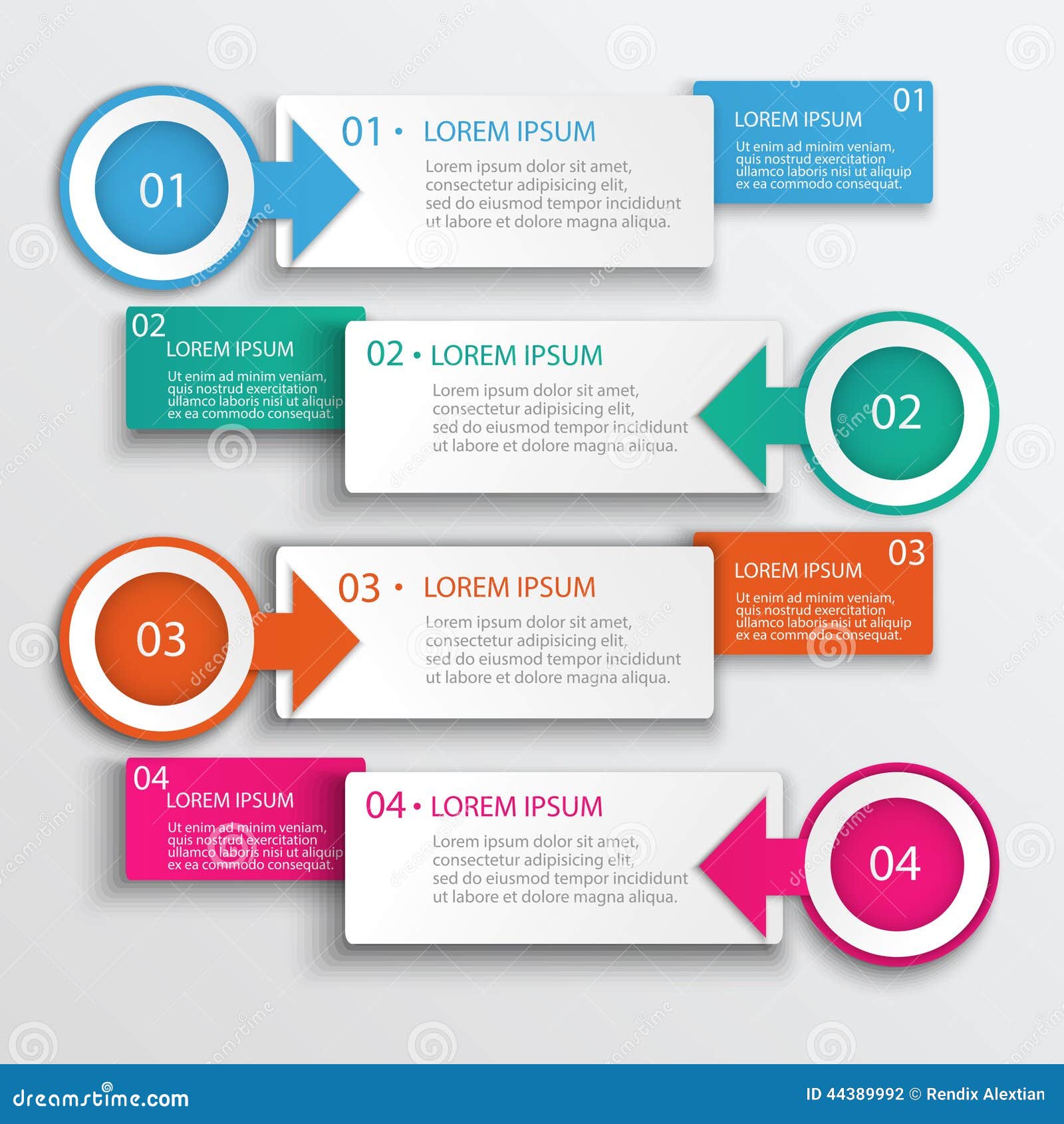 01

01 • LOREM IPSUM

Lorem ipsum dolor sit amet, consectetur adipisicing elit, sed do eiusmod tempor incididunt ut labore et dolore magna aliqua.

01
LOREM IPSUM
Ut enim ad minim veniam, quis nostrud exercitation ullamco laboris nisi ut aliquip ex ea commodo consequat.

02
LOREM IPSUM
Ut enim ad minim veniam, quis nostrud exercitation ullamco laboris nisi ut aliquip ex ea commodo consequat.

02 • LOREM IPSUM

Lorem ipsum dolor sit amet, consectetur adipisicing elit, sed do eiusmod tempor incididunt ut labore et dolore magna aliqua.

02

03

03 • LOREM IPSUM

Lorem ipsum dolor sit amet, consectetur adipisicing elit, sed do eiusmod tempor incididunt ut labore et dolore magna aliqua.

03
LOREM IPSUM
Ut enim ad minim veniam, quis nostrud exercitation ullamco laboris nisi ut aliquip ex ea commodo consequat.

04
LOREM IPSUM
Ut enim ad minim veniam, quis nostrud exercitation ullamco laboris nisi ut aliquip ex ea commodo consequat.

04 • LOREM IPSUM

Lorem ipsum dolor sit amet, consectetur adipisicing elit, sed do eiusmod tempor incididunt ut labore et dolore magna aliqua.

04

dreamstime.com

ID 44389992 © Rendix Alextian