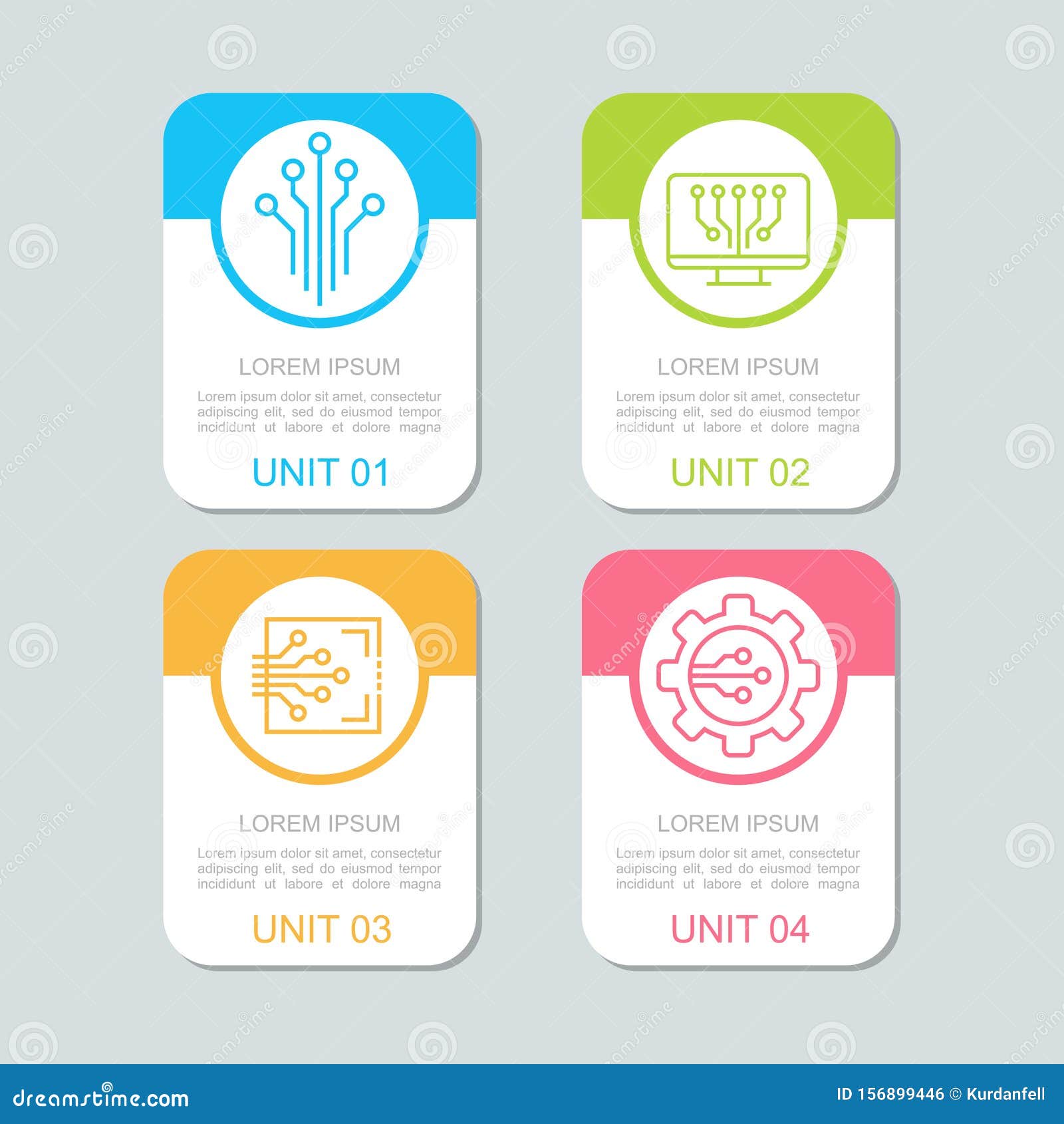 LOREM IPSUM

Lorem ipsum dolor sit amet, consectetur adipiscing elit, sed do eiusmod tempor incididunt ut labore et dolore magna

UNIT 01

LOREM IPSUM

Lorem ipsum dolor sit amet, consectetur adipiscing elit, sed do eiusmod tempor incididunt ut labore et dolore magna

UNIT 02

LOREM IPSUM

Lorem ipsum dolor sit amet, consectetur adipiscing elit, sed do eiusmod tempor incididunt ut labore et dolore magna

UNIT 03

LOREM IPSUM

Lorem ipsum dolor sit amet, consectetur adipiscing elit, sed do eiusmod tempor incididunt ut labore et dolore magna

UNIT 04

dreamstime.com

ID 156899446 © Kurdanfell