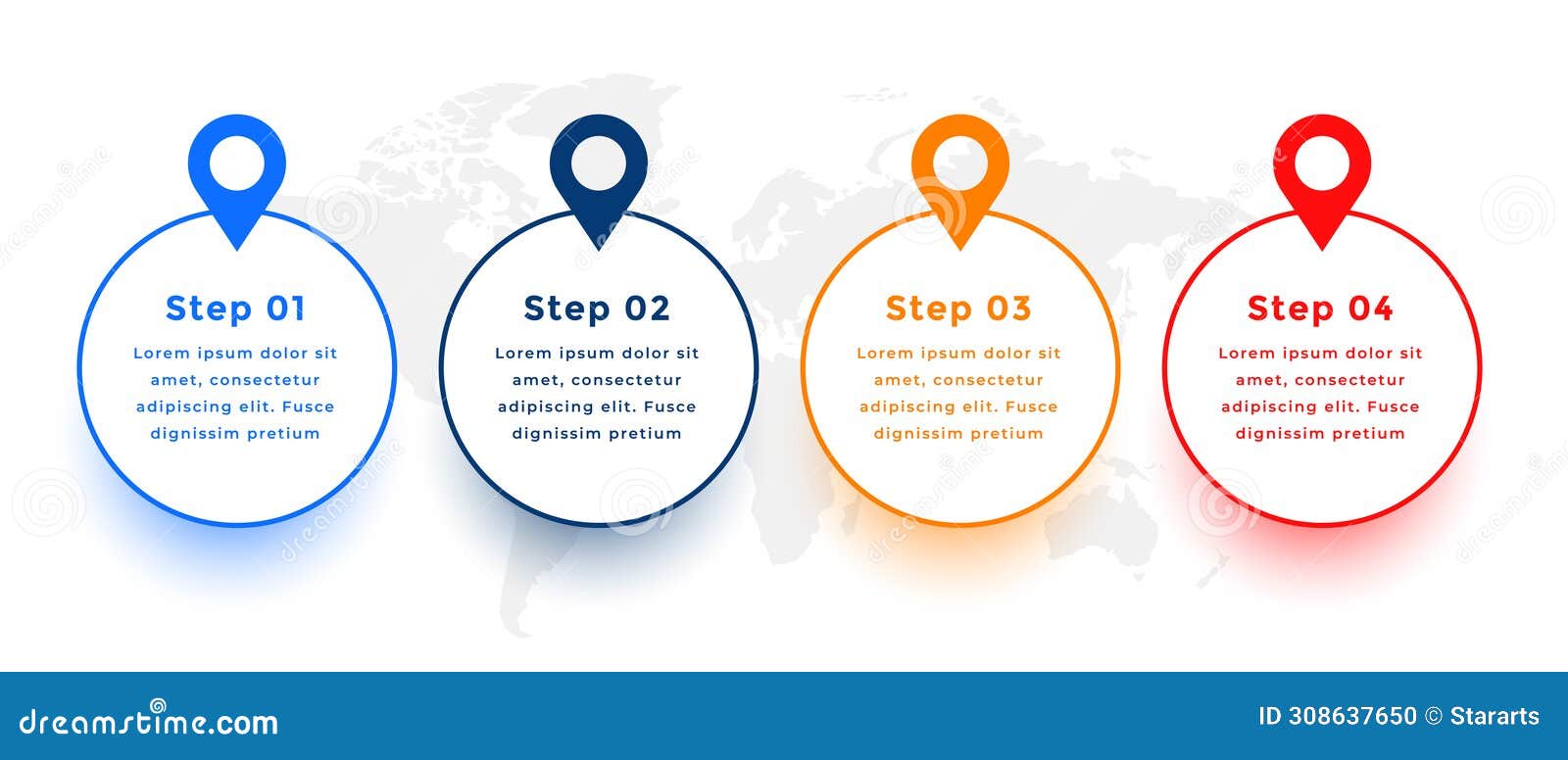 Step 01
Lorem ipsum dolor sit amet, consectetur adipiscing elit. Fusce dignissim pretium

Step 02
Lorem ipsum dolor sit amet, consectetur adipiscing elit. Fusce dignissim pretium

Step 03
Lorem ipsum dolor sit amet, consectetur adipiscing elit. Fusce dignissim pretium

Step 04
Lorem ipsum dolor sit amet, consectetur adipiscing elit. Fusce dignissim pretium

dreamstime.com

ID 308637650 © Stararts