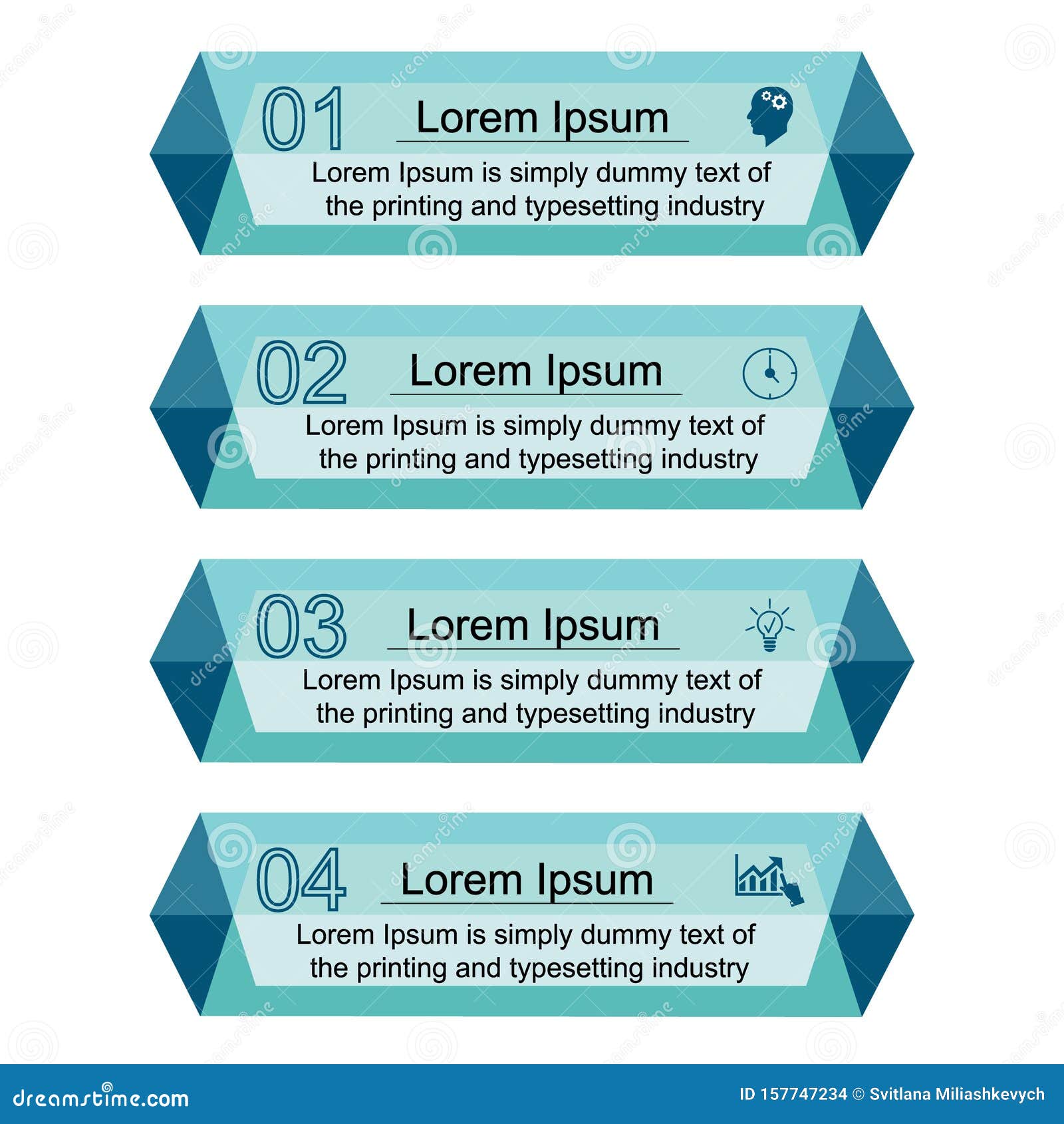 01
Lorem Ipsum
Lorem Ipsum is simply dummy text of the printing and typesetting industry

02
Lorem Ipsum
Lorem Ipsum is simply dummy text of the printing and typesetting industry

03
Lorem Ipsum
Lorem Ipsum is simply dummy text of the printing and typesetting industry

04
Lorem Ipsum
Lorem Ipsum is simply dummy text of the printing and typesetting industry

dreamstime.com
ID 157747234 © Svitlana Miliashkevych