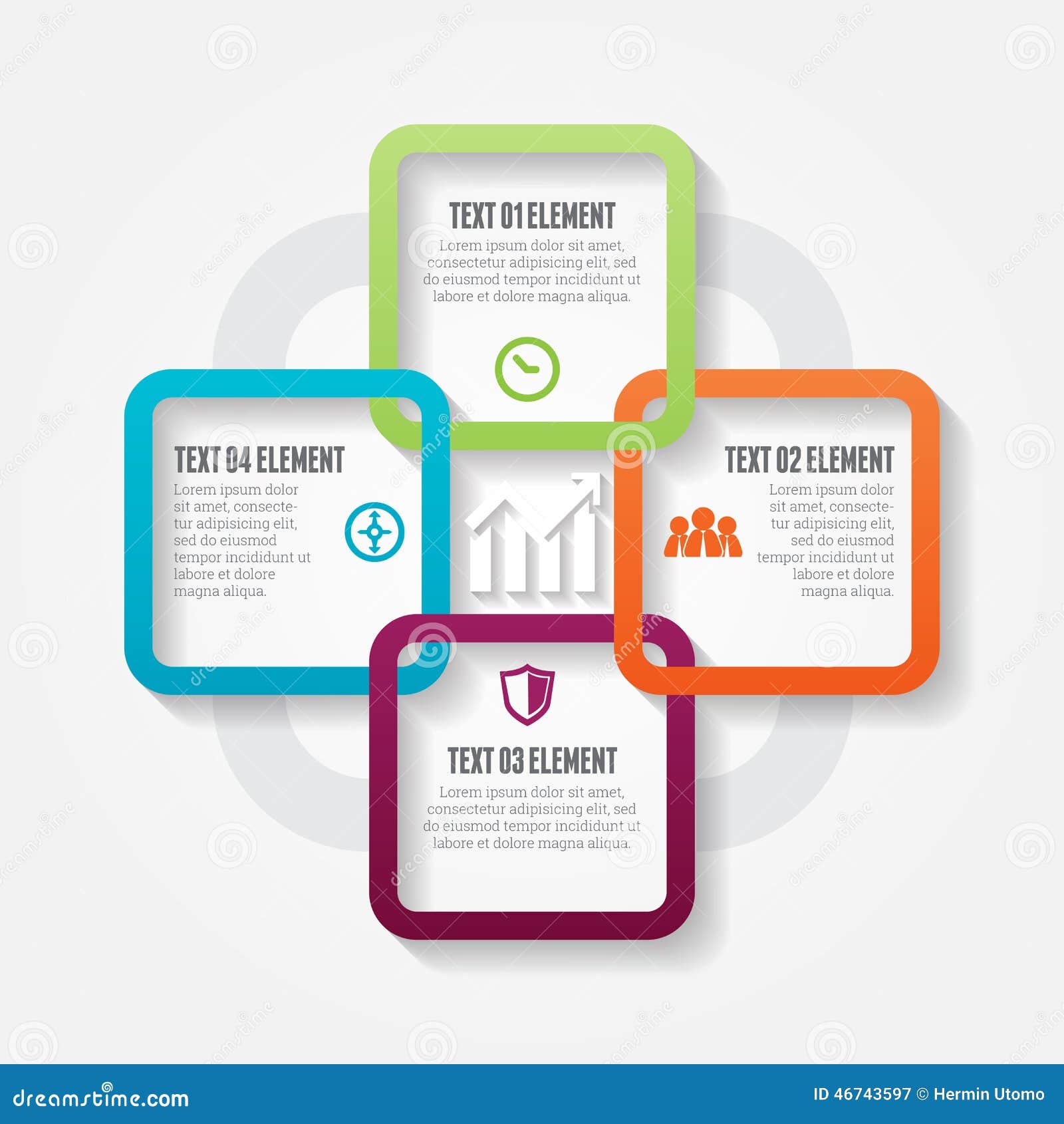 TEXT 01 ELEMENT
Lorem ipsum dolor sit amet, consectetur adipisicing elit, sed do eiusmod tempor incididunt ut labore et dolore magna aliqua.

TEXT 04 ELEMENT
Lorem ipsum dolor sit amet, consectetur adipisicing elit, sed do eiusmod tempor incididunt ut labore et dolore magna aliqua.

TEXT 02 ELEMENT
Lorem ipsum dolor sit amet, consectetur adipisicing elit, sed do eiusmod tempor incididunt ut labore et dolore magna aliqua.

TEXT 03 ELEMENT
Lorem ipsum dolor sit amet, consectetur adipisicing elit, sed do eiusmod tempor incididunt ut labore et dolore magna aliqua.

dreamstime.com
ID 46743597 © Hermin Utomo