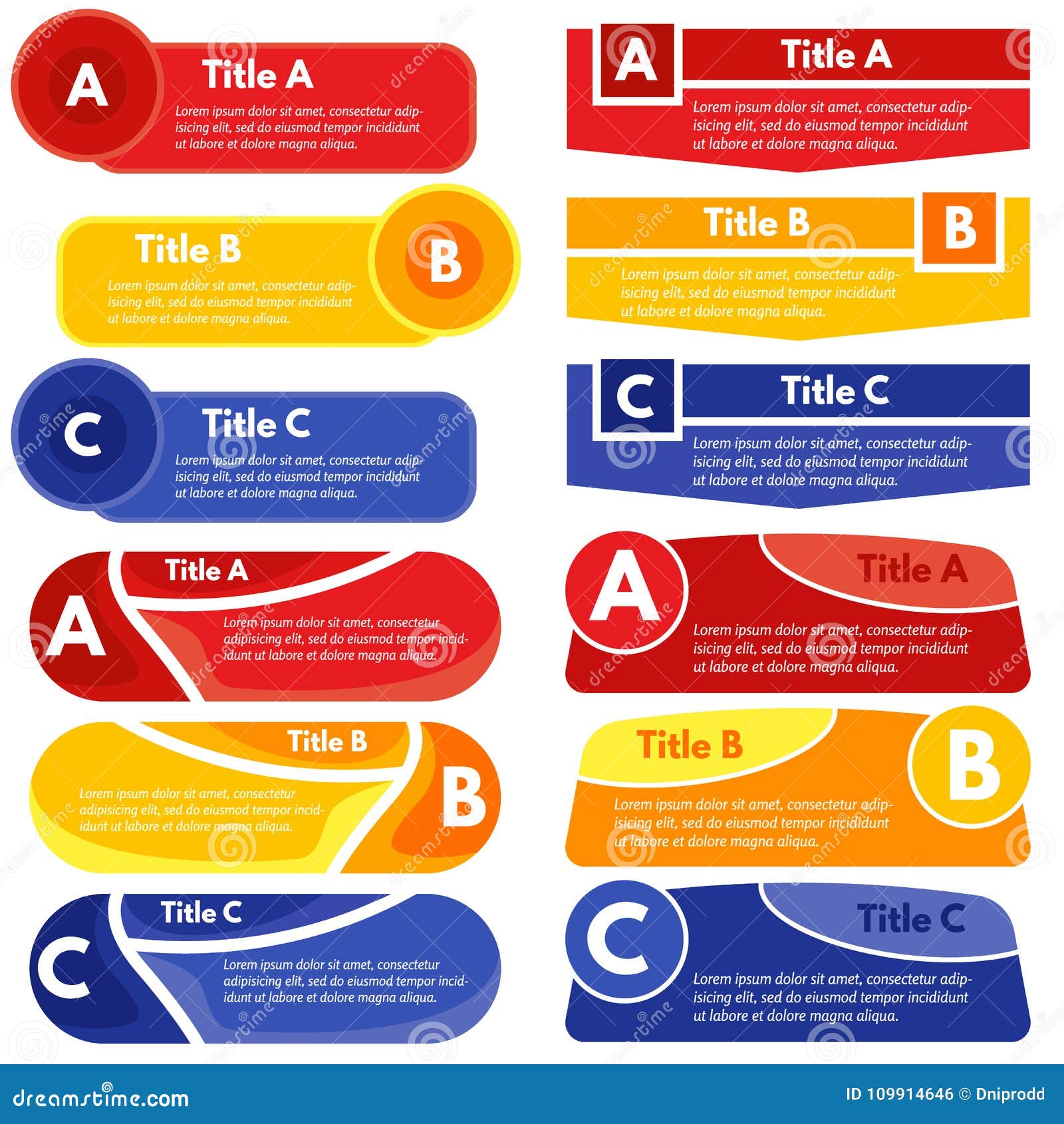 A
Title A
Lorem ipsum dolor sit amet, consectetur adipisicing elit, sed do eiusmod tempor incididunt ut labore et dolore magna aliqua.

Title B
B
Lorem ipsum dolor sit amet, consectetur adipisicing elit, sed do eiusmod tempor incididunt ut labore et dolore magna aliqua.

C
Title C
Lorem ipsum dolor sit amet, consectetur adipisicing elit, sed do eiusmod tempor incididunt ut labore et dolore magna aliqua.

Title A
A
Lorem ipsum dolor sit amet, consectetur adipisicing elit, sed do eiusmod tempor incididunt ut labore et dolore magna aliqua.

Title B
B
Lorem ipsum dolor sit amet, consectetur adipisicing elit, sed do eiusmod tempor incididunt ut labore et dolore magna aliqua.

Title C
C
Lorem ipsum dolor sit amet, consectetur adipisicing elit, sed do eiusmod tempor incididunt ut labore et dolore magna aliqua.

A
Title A
Lorem ipsum dolor sit amet, consectetur adipisicing elit, sed do eiusmod tempor incididunt ut labore et dolore magna aliqua.

Title B
B
Lorem ipsum dolor sit amet, consectetur adipisicing elit, sed do eiusmod tempor incididunt ut labore et dolore magna aliqua.

C
Title C
Lorem ipsum dolor sit amet, consectetur adipisicing elit, sed do eiusmod tempor incididunt ut labore et dolore magna aliqua.

A
Title A
Lorem ipsum dolor sit amet, consectetur adipisicing elit, sed do eiusmod tempor incididunt ut labore et dolore magna aliqua.

Title B
B
Lorem ipsum dolor sit amet, consectetur adipisicing elit, sed do eiusmod tempor incididunt ut labore et dolore magna aliqua.

C
Title C
Lorem ipsum dolor sit amet, consectetur adipisicing elit, sed do eiusmod tempor incididunt ut labore et dolore magna aliqua.

dreamstime.com
ID 109914646 © Dniprodd