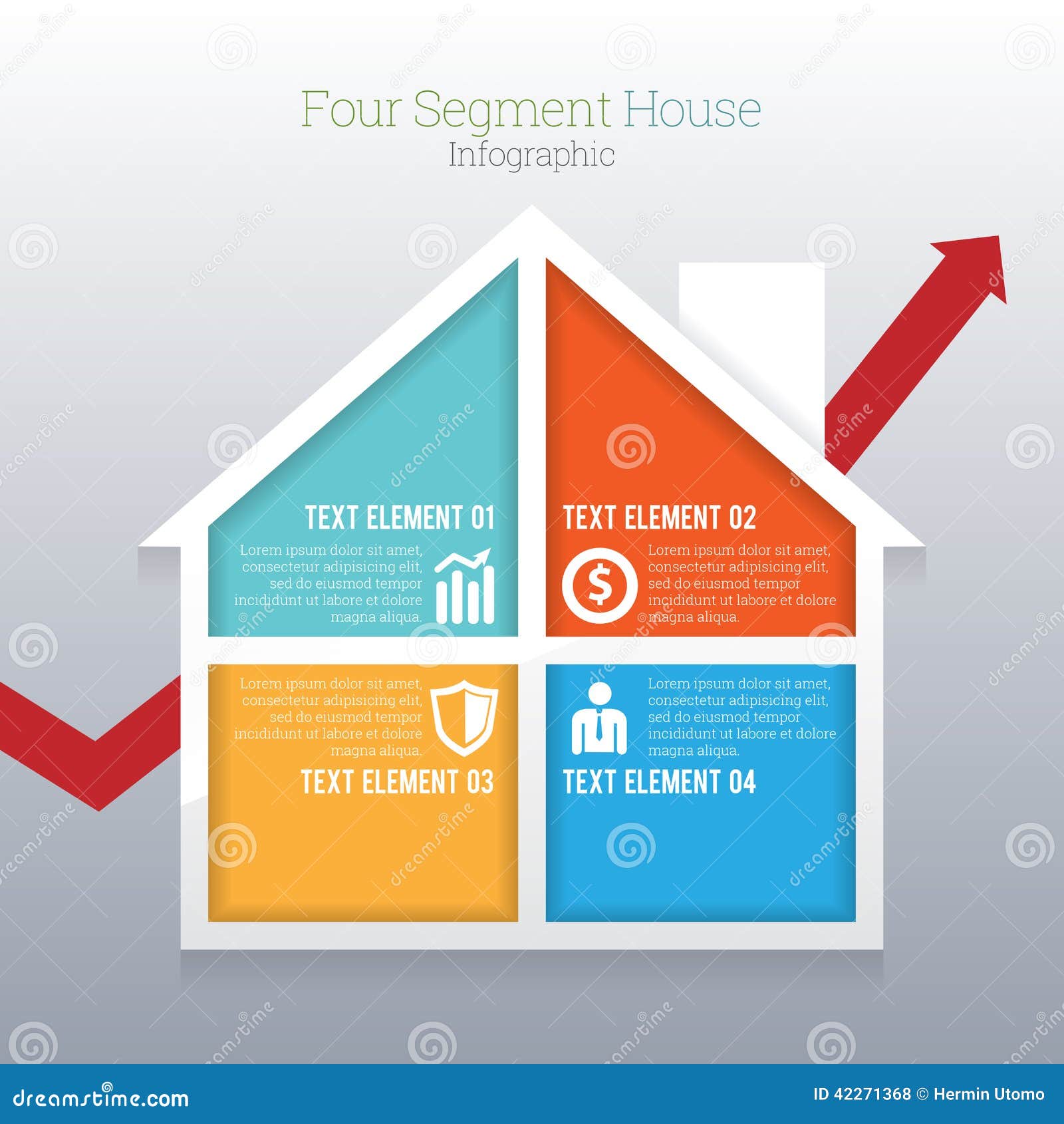 Four Segment House
Infographic

TEXT ELEMENT 01

Lorem ipsum dolor sit amet, consectetur adipisicing elit, sed do eiusmod tempor incididunt ut labore et dolore magna aliqua.

TEXT ELEMENT 02

$

Lorem ipsum dolor sit amet, consectetur adipisicing elit, sed do eiusmod tempor incididunt ut labore et dolore magna aliqua.

Lorem ipsum dolor sit amet, consectetur adipisicing elit, sed do eiusmod tempor incididunt ut labore et dolore magna aliqua.

TEXT ELEMENT 03

Lorem ipsum dolor sit amet, consectetur adipisicing elit, sed do eiusmod tempor incididunt ut labore et dolore magna aliqua.

TEXT ELEMENT 04

dreamstime.com

ID 42271368 © Hermin Utomo