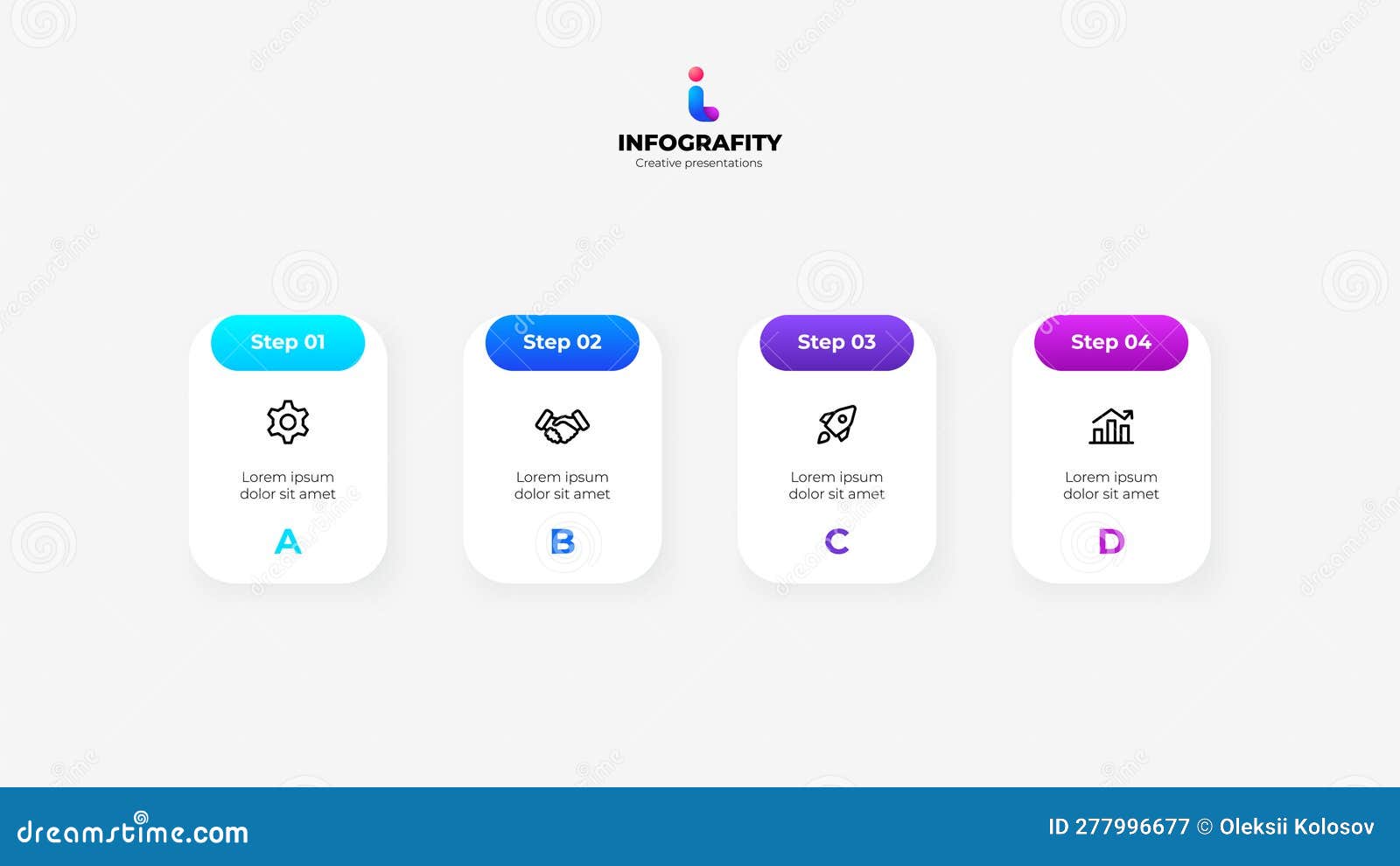 INFOGRAFITY
Creative presentations

Step 01
Lorem ipsum dolor sit amet
A

Step 02
Lorem ipsum dolor sit amet
B

Step 03
Lorem ipsum dolor sit amet
C

Step 04
Lorem ipsum dolor sit amet
D

dreamstime.com
ID 277996677 © Oleksii Kolosov