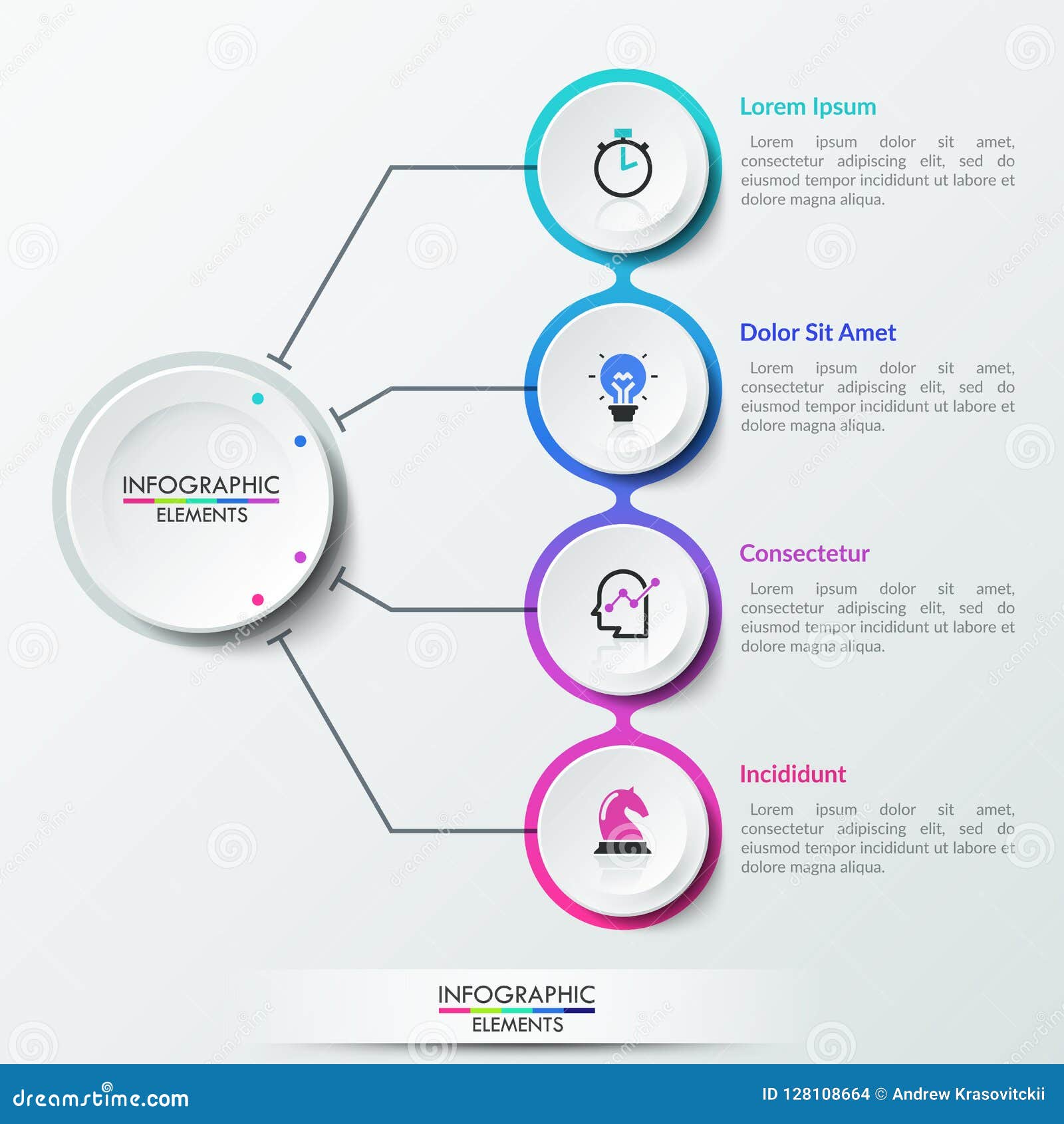 INFOGRAPHIC
ELEMENTS

Lorem Ipsum

Lorem ipsum dolor sit amet, consectetur adipiscing elit, sed do eiusmod tempor incididunt ut labore et dolore magna aliqua.

Dolor Sit Amet

Lorem ipsum dolor sit amet, consectetur adipiscing elit, sed do eiusmod tempor incididunt ut labore et dolore magna aliqua.

Consectetur

Lorem ipsum dolor sit amet, consectetur adipiscing elit, sed do eiusmod tempor incididunt ut labore et dolore magna aliqua.

Incididunt

Lorem ipsum dolor sit amet, consectetur adipiscing elit, sed do eiusmod tempor incididunt ut labore et dolore magna aliqua.

INFOGRAPHIC
ELEMENTS

dreamstime.com

ID 128108664 © Andrew Krasovitckii