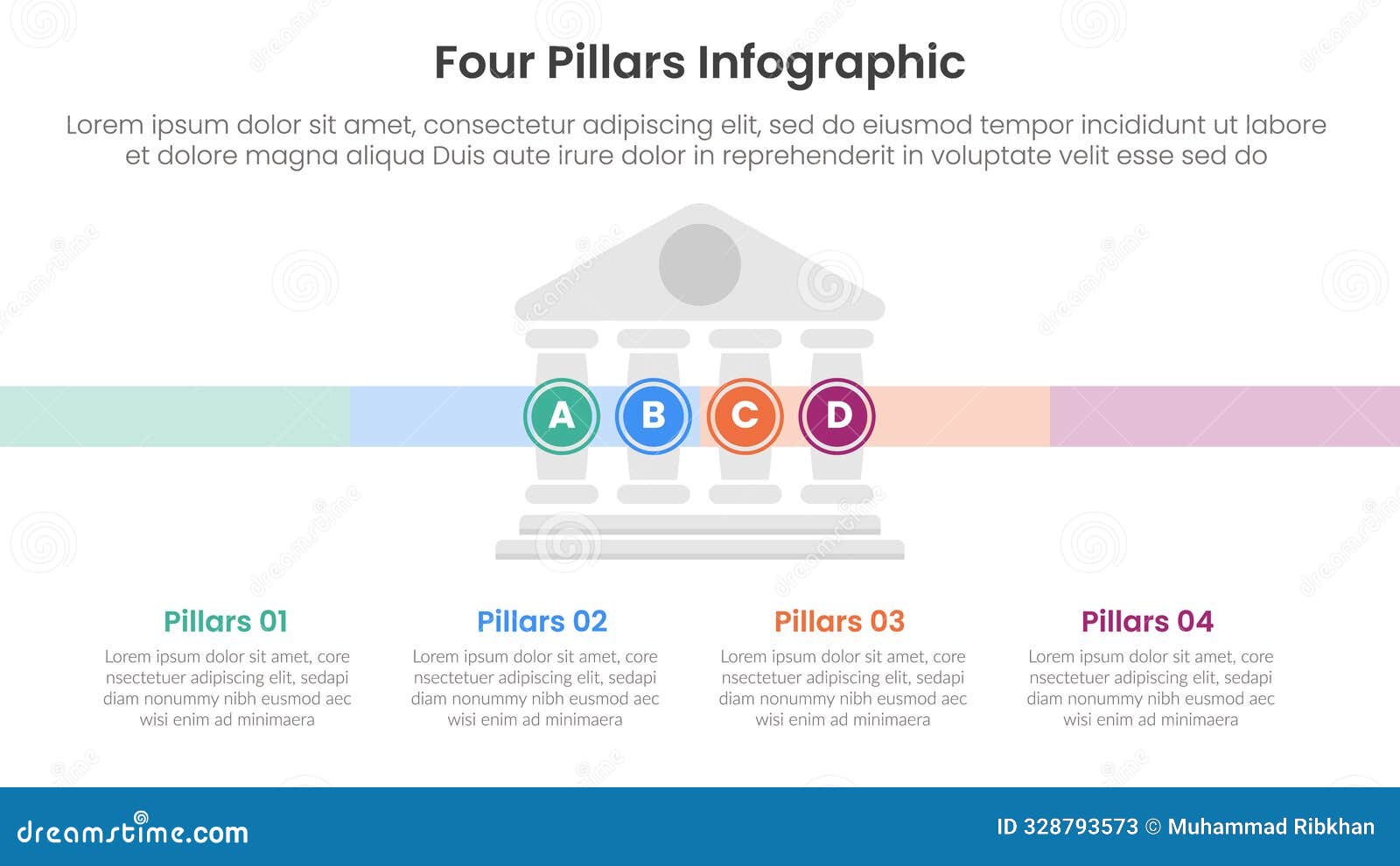 Four Pillars Infographic

Lorem ipsum dolor sit amet, consectetur adipiscing elit, sed do eiusmod tempor incididunt ut labore et dolore magna aliqua Duis aute irure dolor in reprehenderit in voluptate velit esse sed do

A B C D

Pillars 01

Lorem ipsum dolor sit amet, core nsectetuer adipiscing elit, sedapi diam nonummy nibh eusmod aec wisi enim ad minimaera

Pillars 02

Lorem ipsum dolor sit amet, core nsectetuer adipiscing elit, sedapi diam nonummy nibh eusmod aec wisi enim ad minimaera

Pillars 03

Lorem ipsum dolor sit amet, core nsectetuer adipiscing elit, sedapi diam nonummy nibh eusmod aec wisi enim ad minimaera

Pillars 04

Lorem ipsum dolor sit amet, core nsectetuer adipiscing elit, sedapi diam nonummy nibh eusmod aec wisi enim ad minimaera

dreamstime.com

ID 328793573 © Muhammad Ribkhan