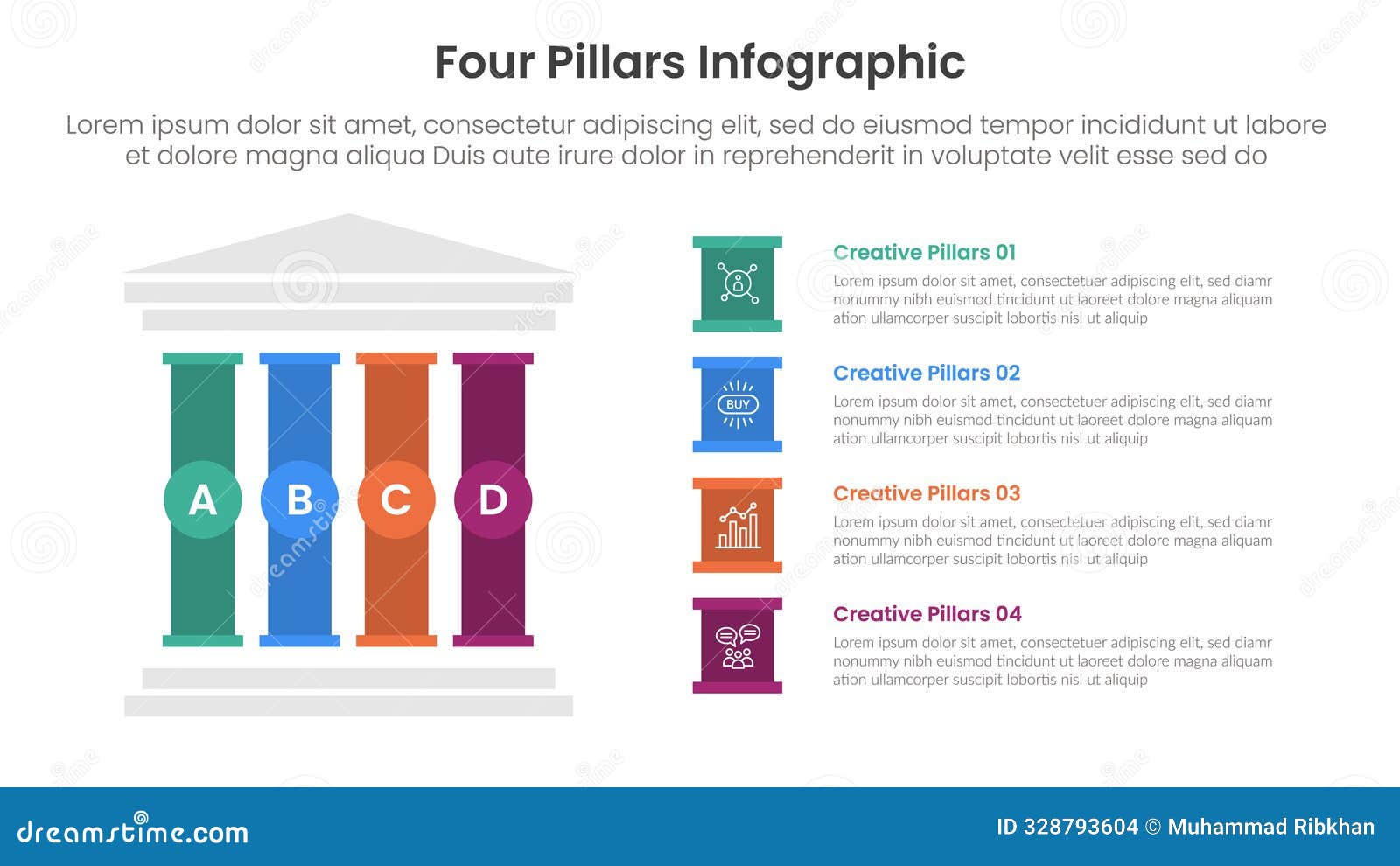 Four Pillars Infographic

Lorem ipsum dolor sit amet, consectetur adipiscing elit, sed do eiusmod tempor incididunt ut labore et dolore magna aliqua Duis aute irure dolor in reprehenderit in voluptate velit esse sed do

A B C D

BUY

Creative Pillars 01
Lorem ipsum dolor sit amet, consectetuer adipiscing elit, sed diamr nonummy nibh euismod tincidunt ut laoreet dolore magna aliquam ation ullamcorper suscipit lobortis nisl ut aliquip

Creative Pillars 02
Lorem ipsum dolor sit amet, consectetuer adipiscing elit, sed diamr nonummy nibh euismod tincidunt ut laoreet dolore magna aliquam ation ullamcorper suscipit lobortis nisl ut aliquip

Creative Pillars 03
Lorem ipsum dolor sit amet, consectetuer adipiscing elit, sed diamr nonummy nibh euismod tincidunt ut laoreet dolore magna aliquam ation ullamcorper suscipit lobortis nisl ut aliquip

Creative Pillars 04
Lorem ipsum dolor sit amet, consectetuer adipiscing elit, sed diamr nonummy nibh euismod tincidunt ut laoreet dolore magna aliquam ation ullamcorper suscipit lobortis nisl ut aliquip

dreamstime.com

ID 328793604 © Muhammad Ribkhan