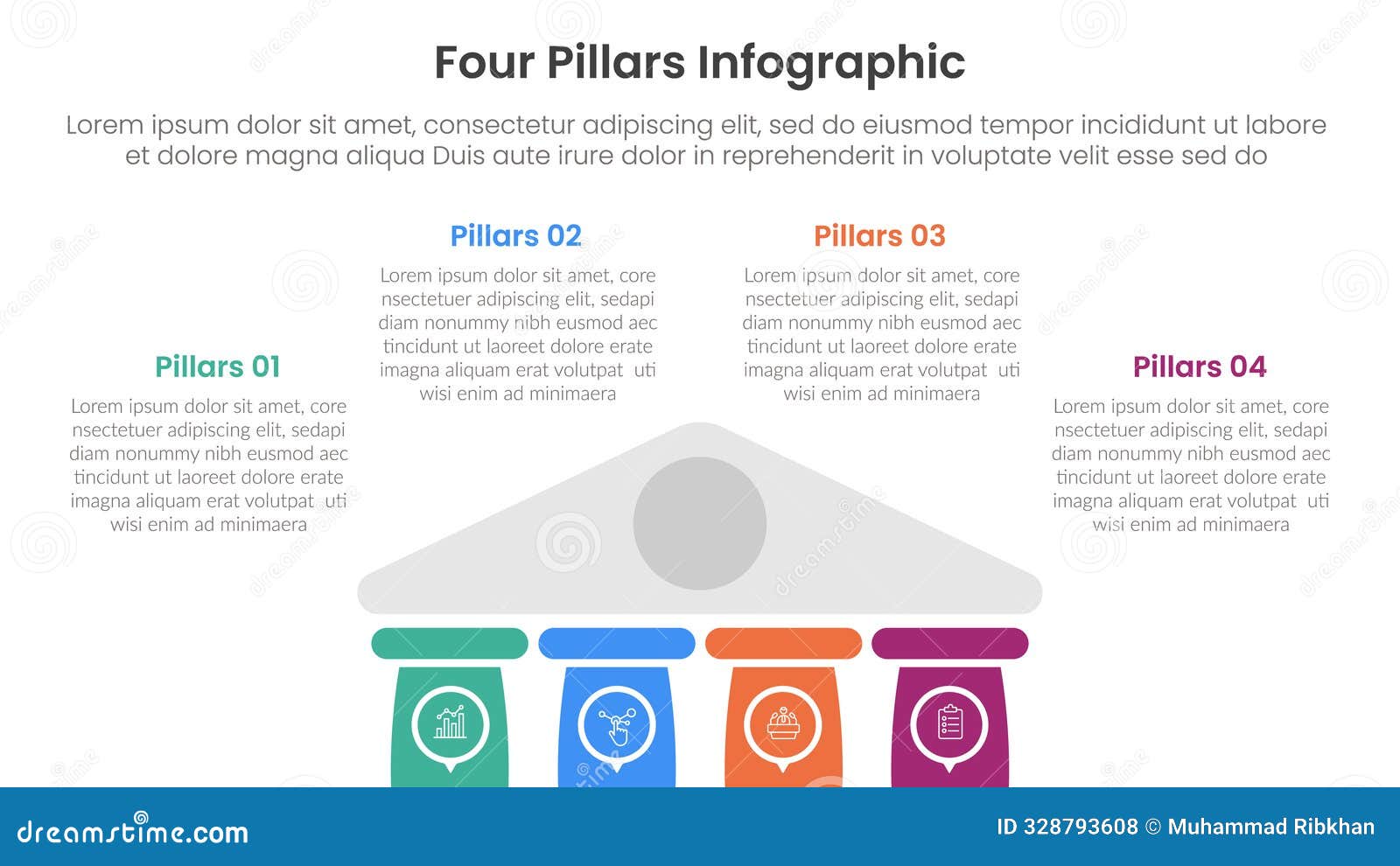 Four Pillars Infographic

Lorem ipsum dolor sit amet, consectetur adipiscing elit, sed do eiusmod tempor incididunt ut labore et dolore magna aliqua Duis aute irure dolor in reprehenderit in voluptate velit esse sed do

Pillars 01

Lorem ipsum dolor sit amet, core nsectetuer adipiscing elit, sedapi diam nonummy nibh eusmod aec tincidunt ut laoreet dolore erate imagna aliquam erat volutpat uti wisi enim ad minimaera

Pillars 02

Lorem ipsum dolor sit amet, core nsectetuer adipiscing elit, sedapi diam nonummy nibh eusmod aec tincidunt ut laoreet dolore erate imagna aliquam erat volutpat uti wisi enim ad minimaera

Pillars 03

Lorem ipsum dolor sit amet, core nsectetuer adipiscing elit, sedapi diam nonummy nibh eusmod aec tincidunt ut laoreet dolore erate imagna aliquam erat volutpat uti wisi enim ad minimaera

Pillars 04

Lorem ipsum dolor sit amet, core nsectetuer adipiscing elit, sedapi diam nonummy nibh eusmod aec tincidunt ut laoreet dolore erate imagna aliquam erat volutpat uti wisi enim ad minimaera

dreamstime.com

ID 328793608 © Muhammad Ribkhan