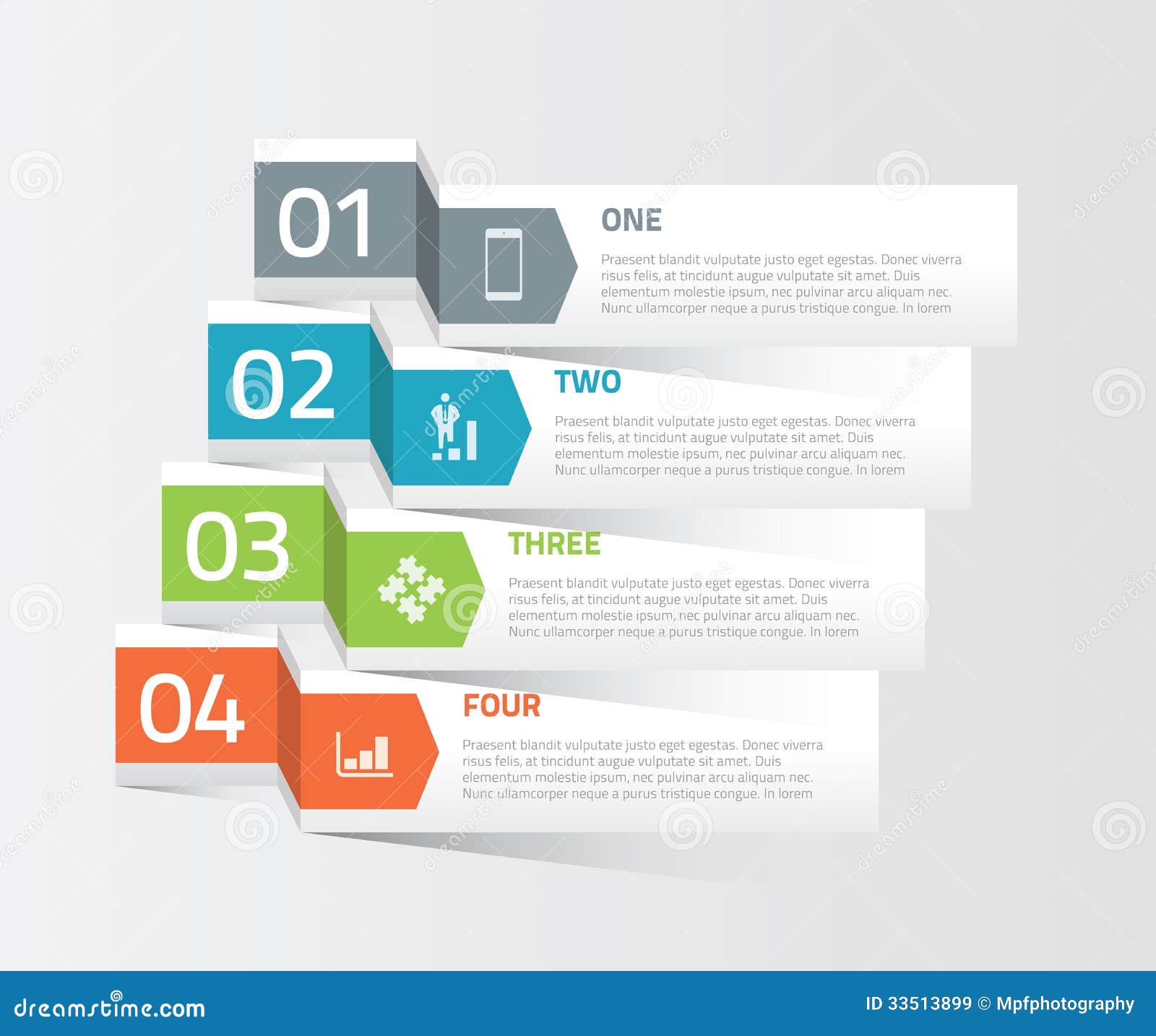 01

ONE

Praesent blandit vulputate justo eget egestas. Donec viverra risus felis, at tincidunt augue vulputate sit amet. Duis elementum molestie ipsum, nec pulvinar arcu aliquam nec. Nunc ullamcorper neque a purus tristique congue. In lorem

02

TWO

Praesent blandit vulputate justo eget egestas. Donec viverra risus felis, at tincidunt augue vulputate sit amet. Duis elementum molestie ipsum, nec pulvinar arcu aliquam nec. Nunc ullamcorper neque a purus tristique congue. In lorem

03

THREE

Praesent blandit vulputate justo eget egestas. Donec viverra risus felis, at tincidunt augue vulputate sit amet. Duis elementum molestie ipsum, nec pulvinar arcu aliquam nec. Nunc ullamcorper neque a purus tristique congue. In lorem

04

FOUR

Praesent blandit vulputate justo eget egestas. Donec viverra risus felis, at tincidunt augue vulputate sit amet. Duis elementum molestie ipsum, nec pulvinar arcu aliquam nec. Nunc ullamcorper neque a purus tristique congue. In lorem

dreamstime.com

ID 33513899 © Mpfphotography