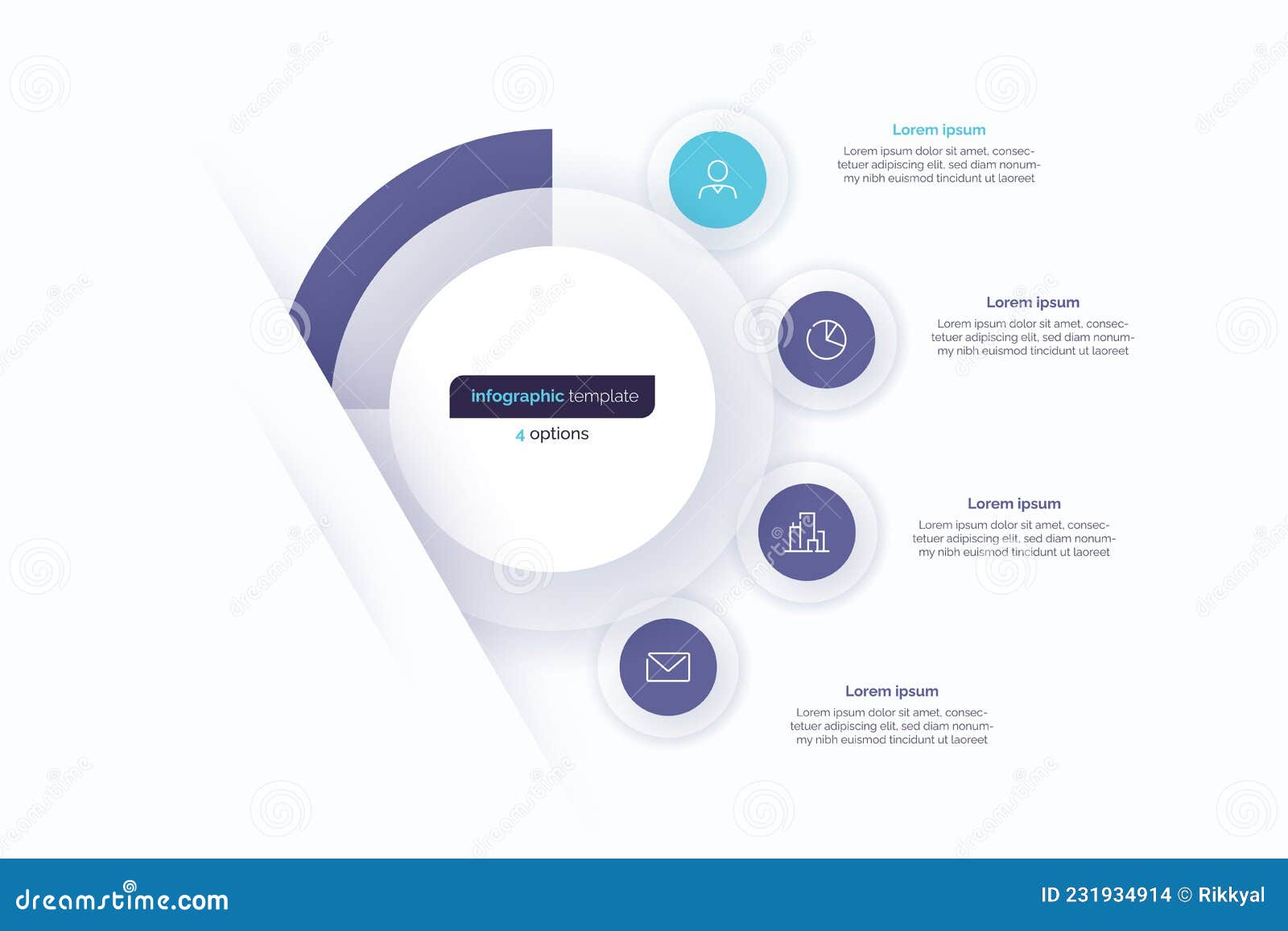 infographic template
4 options

Lorem ipsum
Lorem ipsum dolor sit amet, consectetuer adipiscing elit, sed diam nonummy nibh euismod tincidunt ut laoreet

Lorem ipsum
Lorem ipsum dolor sit amet, consectetuer adipiscing elit, sed diam nonummy nibh euismod tincidunt ut laoreet

Lorem ipsum
Lorem ipsum dolor sit amet, consectetuer adipiscing elit, sed diam nonummy nibh euismod tincidunt ut laoreet

Lorem ipsum
Lorem ipsum dolor sit amet, consectetuer adipiscing elit, sed diam nonummy nibh euismod tincidunt ut laoreet

dreamstime.com
ID 231934914 © Rikkyal