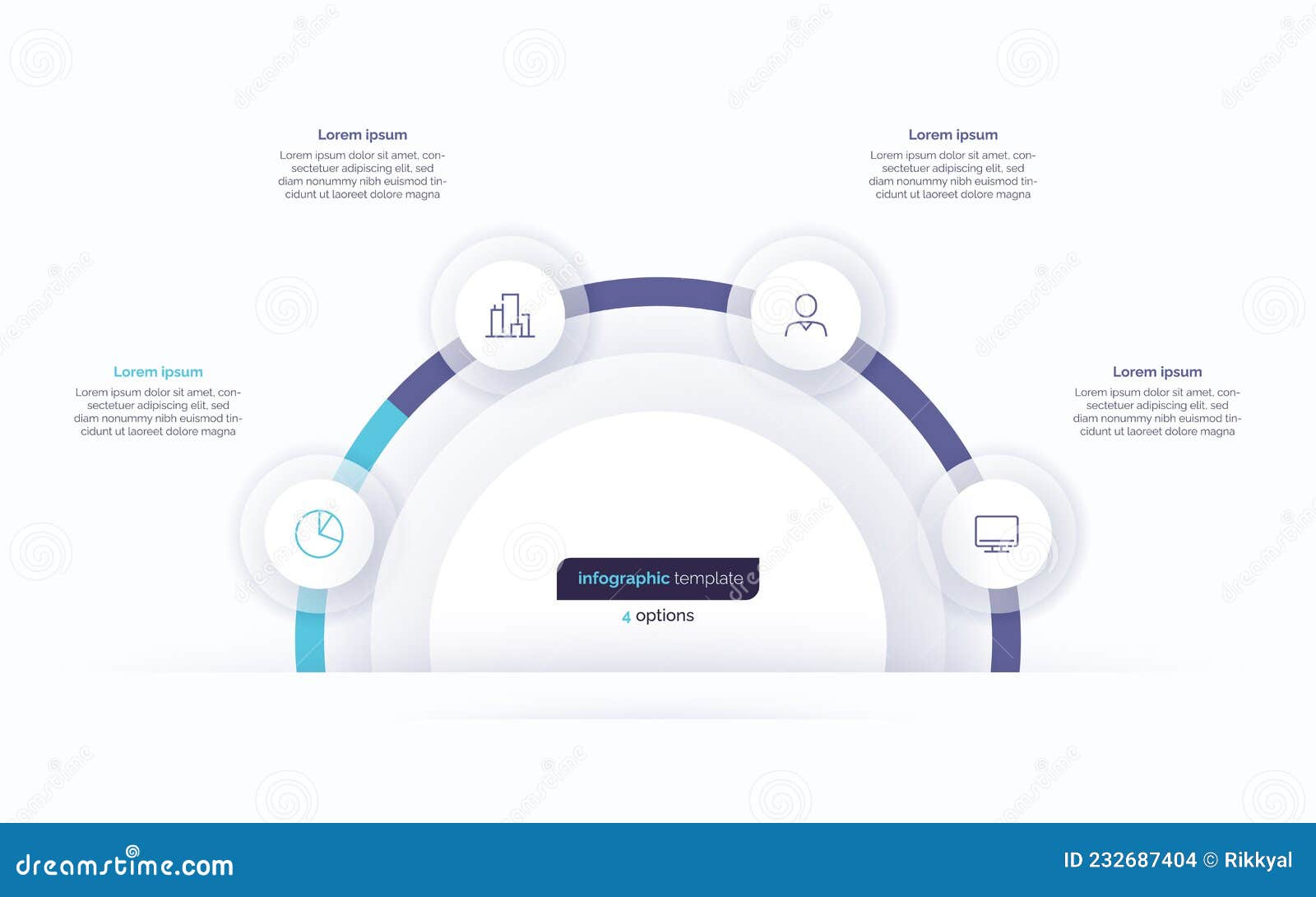 Lorem ipsum

Lorem ipsum dolor sit amet, consectetuer adipiscing elit, sed diam nonummy nibh euismod tincidunt ut laoreet dolore magna

Lorem ipsum

Lorem ipsum dolor sit amet, consectetuer adipiscing elit, sed diam nonummy nibh euismod tincidunt ut laoreet dolore magna

Lorem ipsum

Lorem ipsum dolor sit amet, consectetuer adipiscing elit, sed diam nonummy nibh euismod tincidunt ut laoreet dolore magna

Lorem ipsum

Lorem ipsum dolor sit amet, consectetuer adipiscing elit, sed diam nonummy nibh euismod tincidunt ut laoreet dolore magna

infographic template

4 options

dreamstime.com

ID 232687404 © Rikkyal