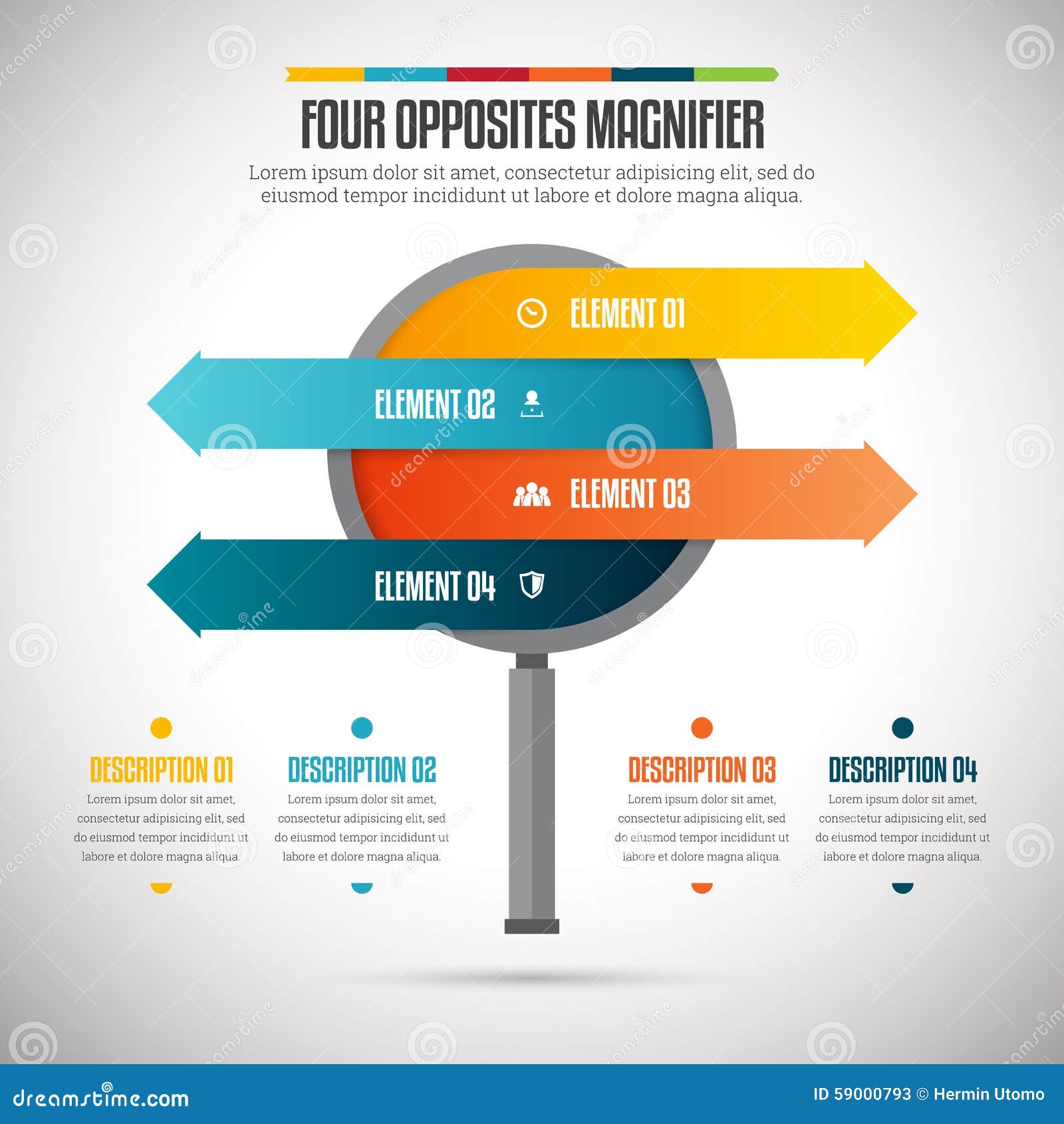 FOUR OPPOSITES MAGNIFIER

Lorem ipsum dolor sit amet, consectetur adipisicing elit, sed do eiusmod tempor incididunt ut labore et dolore magna aliqua.

ELEMENT 01

ELEMENT 02

ELEMENT 03

ELEMENT 04

DESCRIPTION 01
Lorem ipsum dolor sit amet, consectetur adipisicing elit, sed do eiusmod tempor incididunt ut labore et dolore magna aliqua.

DESCRIPTION 02
Lorem ipsum dolor sit amet, consectetur adipisicing elit, sed do eiusmod tempor incididunt ut labore et dolore magna aliqua.

DESCRIPTION 03
Lorem ipsum dolor sit amet, consectetur adipisicing elit, sed do eiusmod tempor incididunt ut labore et dolore magna aliqua.

DESCRIPTION 04
Lorem ipsum dolor sit amet, consectetur adipisicing elit, sed do eiusmod tempor incididunt ut labore et dolore magna aliqua.

dreamstime.com

ID 59000793 © Hermin Utomo