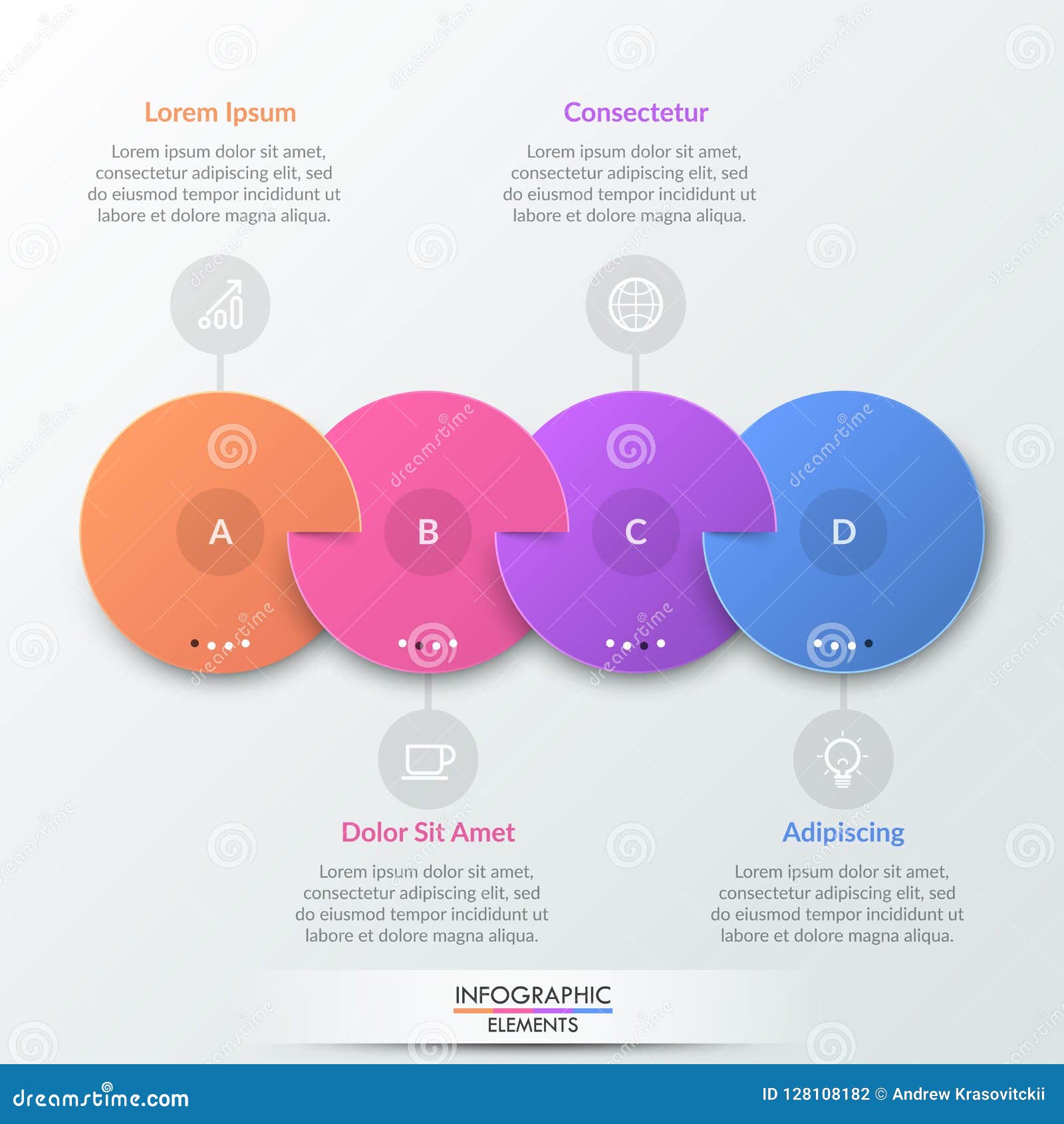 Lorem Ipsum

Lorem ipsum dolor sit amet, consectetur adipiscing elit, sed do eiusmod tempor incididunt ut labore et dolore magna aliqua.

Consectetur

Lorem ipsum dolor sit amet, consectetur adipiscing elit, sed do eiusmod tempor incididunt ut labore et dolore magna aliqua.

A

B

C

D

Dolor Sit Amet

Lorem ipsum dolor sit amet, consectetur adipiscing elit, sed do eiusmod tempor incididunt ut labore et dolore magna aliqua.

Adipiscing

Lorem ipsum dolor sit amet, consectetur adipiscing elit, sed do eiusmod tempor incididunt ut labore et dolore magna aliqua.

INFOGRAPHIC
ELEMENTS

dreamstime.com

ID 128108182 © Andrew Krasovitckii