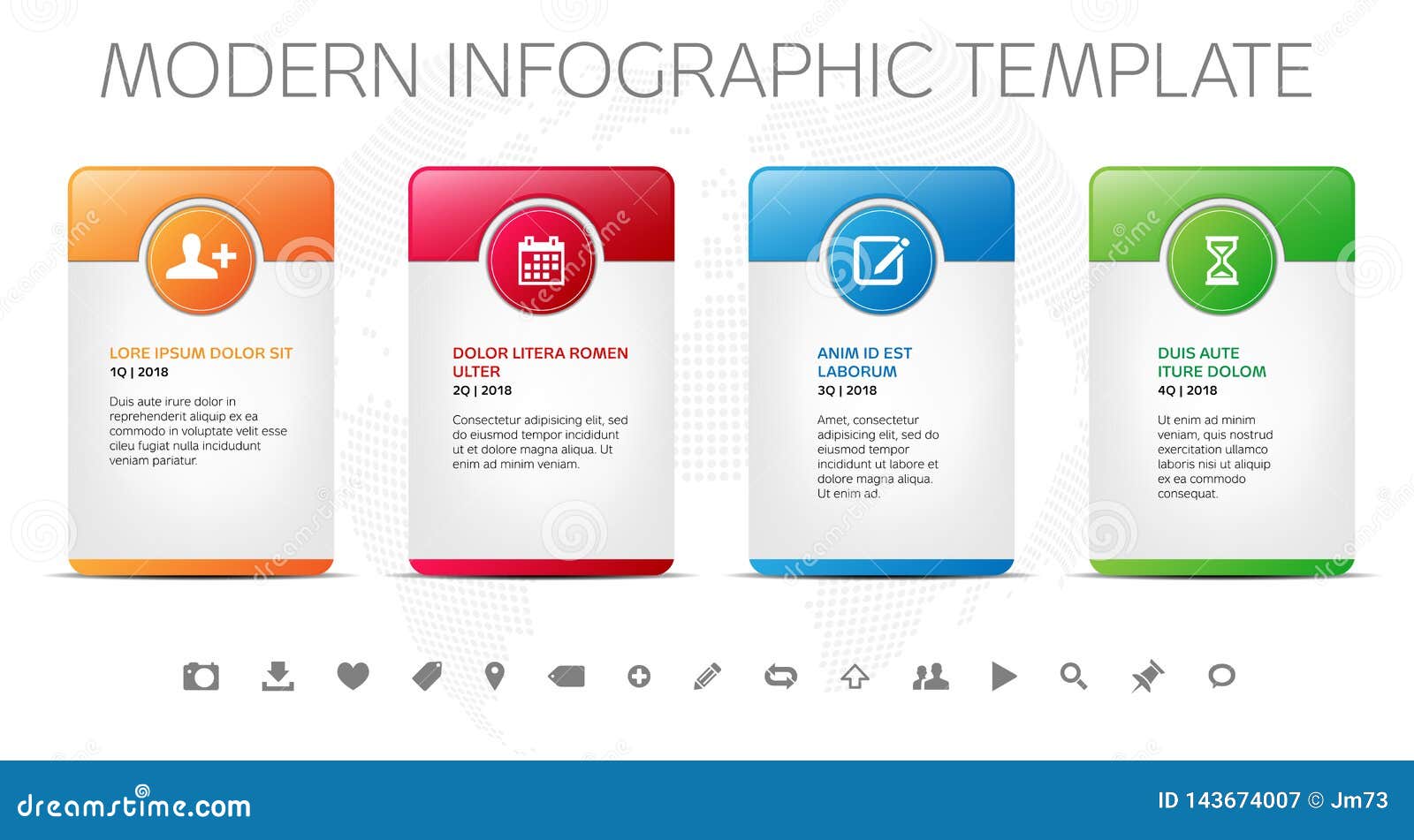 MODERN INFOGRAPHIC TEMPLATE

LORE IPSUM DOLOR SIT
1Q | 2018
Duis aute irure dolor in reprehenderit aliquip ex ea commodo in voluptate velit esse cileu fugiat nulla incididunt veniam pariatur.

DOLOR LITERA ROMEN ULTER
2Q | 2018
Consectetur adipisicing elit, sed do eiusmod tempor incididunt ut et dolore magna aliqua. Ut enim ad minim veniam.

ANIM ID EST LABORUM
3Q | 2018
Amet, consectetur adipisicing elit, sed do eiusmod tempor incididunt ut labore et dolore magna aliqua. Ut enim ad.

DUIS AUTE ITURE DOLOM
4Q | 2018
Ut enim ad minim veniam, quis nostrud exercitation ullamco laboris nisi ut aliquip ex ea commodo consequat.

dreamstime.com
ID 143674007 © Jm73