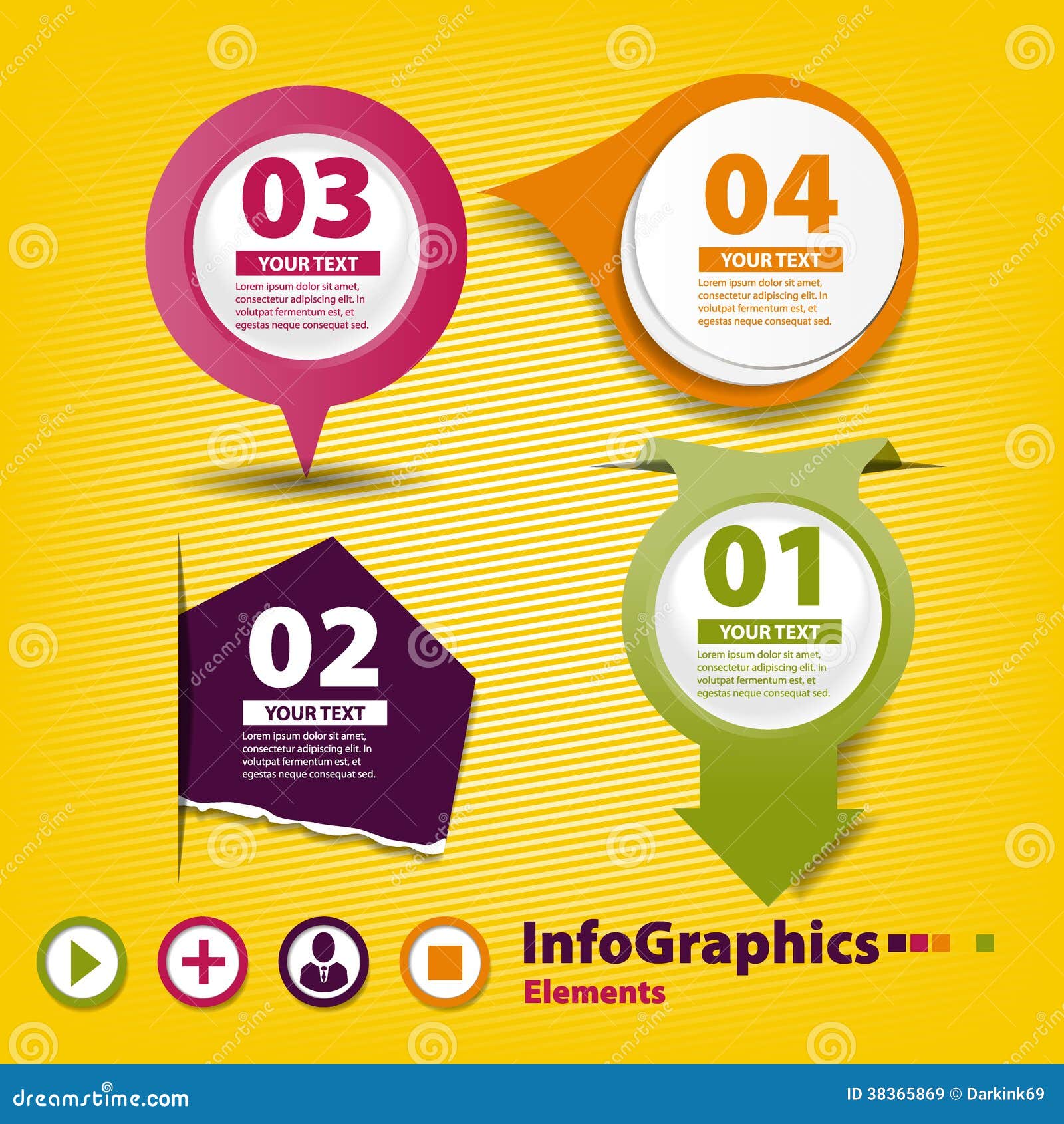 03
YOUR TEXT
Lorem ipsum dolor sit amet, consectetur adipiscing elit. In volutpat fermentum est, et egestas neque consequat sed.

04
YOUR TEXT
Lorem ipsum dolor sit amet, consectetur adipiscing elit. In volutpat fermentum est, et egestas neque consequat sed.

02
YOUR TEXT
Lorem ipsum dolor sit amet, consectetur adipiscing elit. In volutpat fermentum est, et egestas neque consequat sed.

01
YOUR TEXT
Lorem ipsum dolor sit amet, consectetur adipiscing elit. In volutpat fermentum est, et egestas neque consequat sed.

InfoGraphics
Elements

dreamstime.com
ID 38365869 © Darkink69