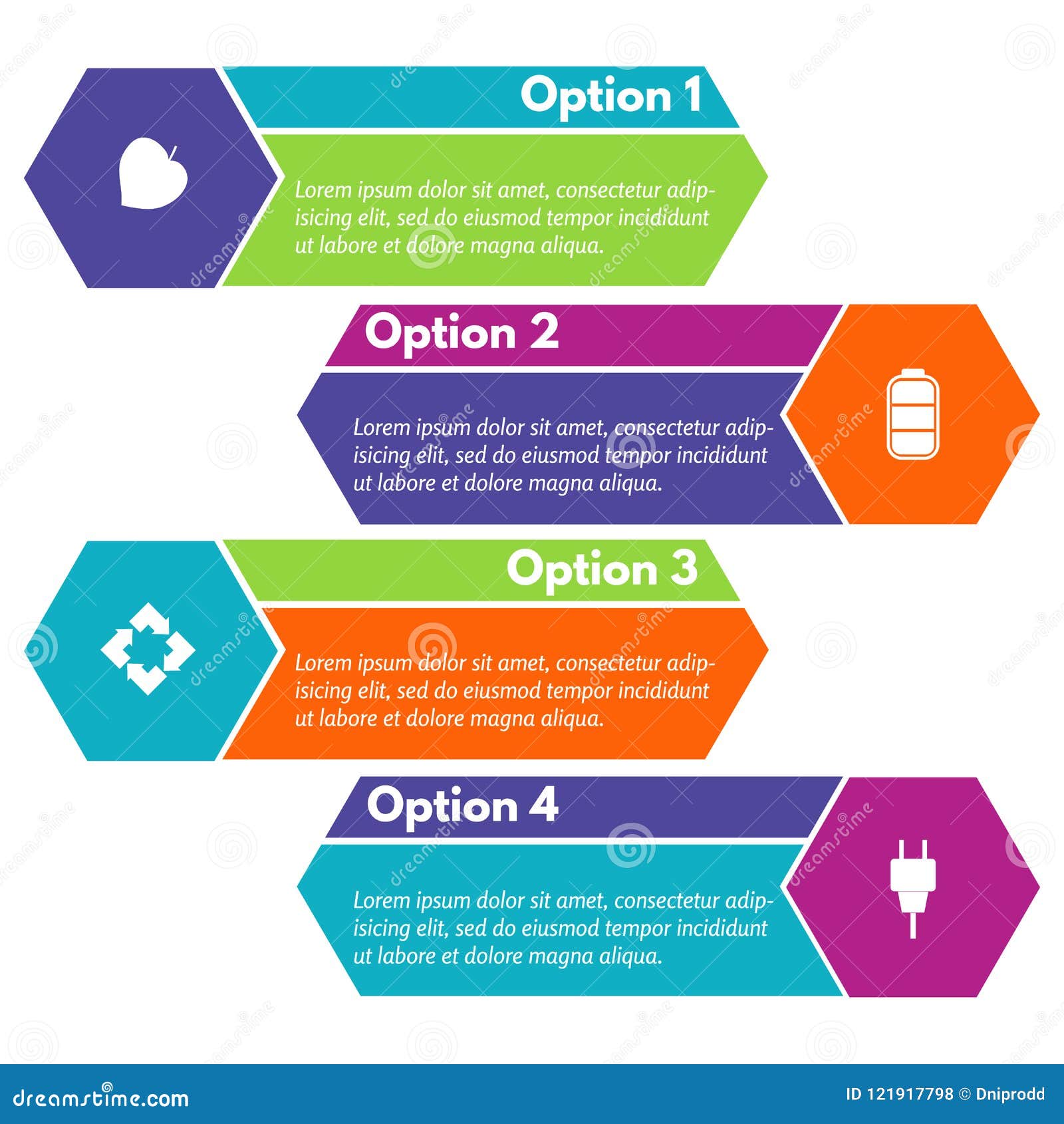 Option 1

Lorem ipsum dolor sit amet, consectetur adipisicing elit, sed do eiusmod tempor incididunt ut labore et dolore magna aliqua.

Option 2

Lorem ipsum dolor sit amet, consectetur adipisicing elit, sed do eiusmod tempor incididunt ut labore et dolore magna aliqua.

Option 3

Lorem ipsum dolor sit amet, consectetur adipisicing elit, sed do eiusmod tempor incididunt ut labore et dolore magna aliqua.

Option 4

Lorem ipsum dolor sit amet, consectetur adipisicing elit, sed do eiusmod tempor incididunt ut labore et dolore magna aliqua.

dreamstime.com

ID 121917798 © Dniprodd