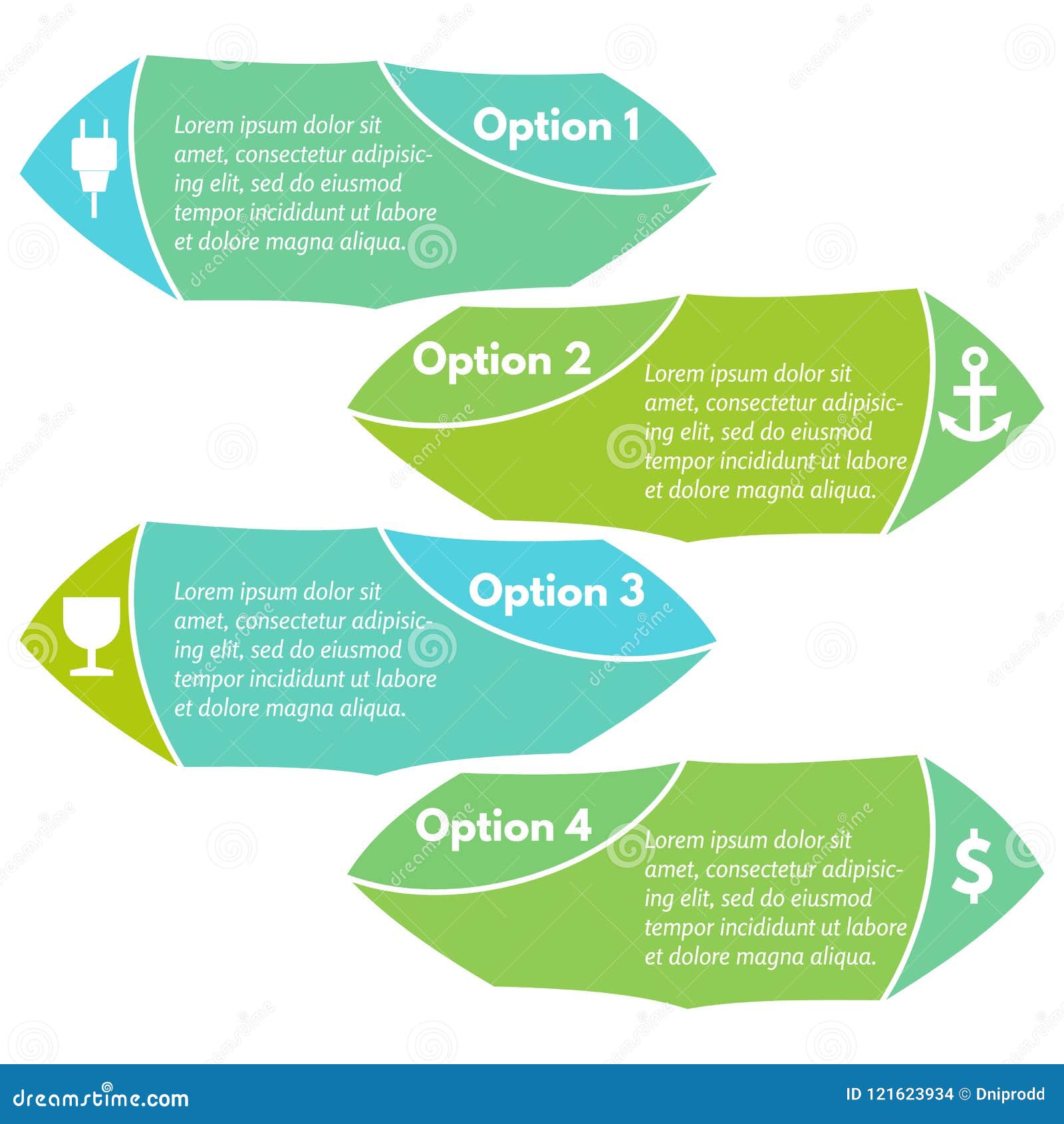 Option 1

Lorem ipsum dolor sit amet, consectetur adipisicing elit, sed do eiusmod tempor incididunt ut labore et dolore magna aliqua.

Option 2

Lorem ipsum dolor sit amet, consectetur adipisicing elit, sed do eiusmod tempor incididunt ut labore et dolore magna aliqua.

Option 3

Lorem ipsum dolor sit amet, consectetur adipisicing elit, sed do eiusmod tempor incididunt ut labore et dolore magna aliqua.

Option 4

Lorem ipsum dolor sit amet, consectetur adipisicing elit, sed do eiusmod tempor incididunt ut labore et dolore magna aliqua.

$

dreamstime.com

ID 121623934 © Dniprodd