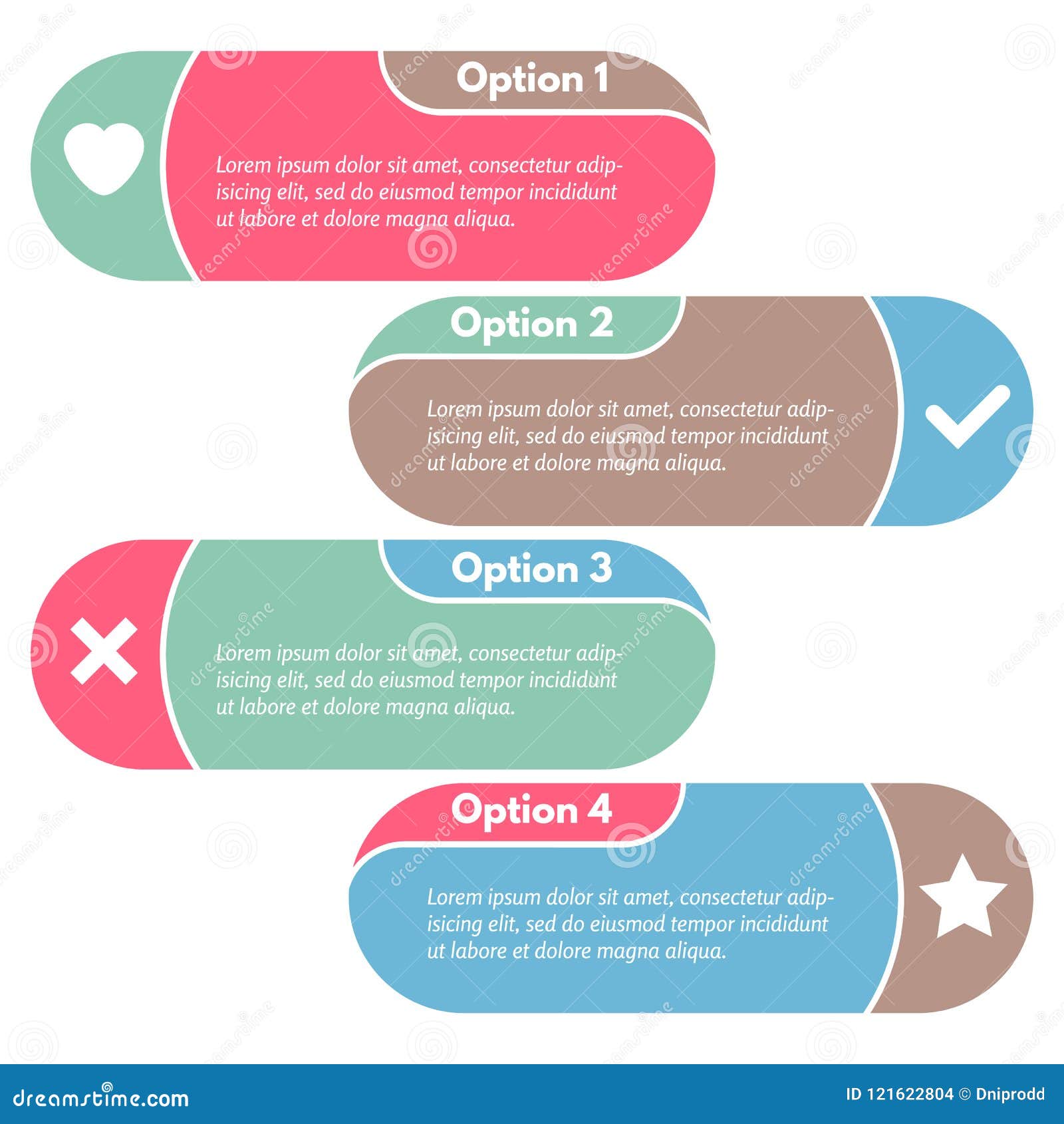 Option 1

Lorem ipsum dolor sit amet, consectetur adipisicing elit, sed do eiusmod tempor incididunt ut labore et dolore magna aliqua.

Option 2

Lorem ipsum dolor sit amet, consectetur adipisicing elit, sed do eiusmod tempor incididunt ut labore et dolore magna aliqua.

Option 3

Lorem ipsum dolor sit amet, consectetur adipisicing elit, sed do eiusmod tempor incididunt ut labore et dolore magna aliqua.

Option 4

Lorem ipsum dolor sit amet, consectetur adipisicing elit, sed do eiusmod tempor incididunt ut labore et dolore magna aliqua.

dreamstime.com

ID 121622804 © Dniprodd