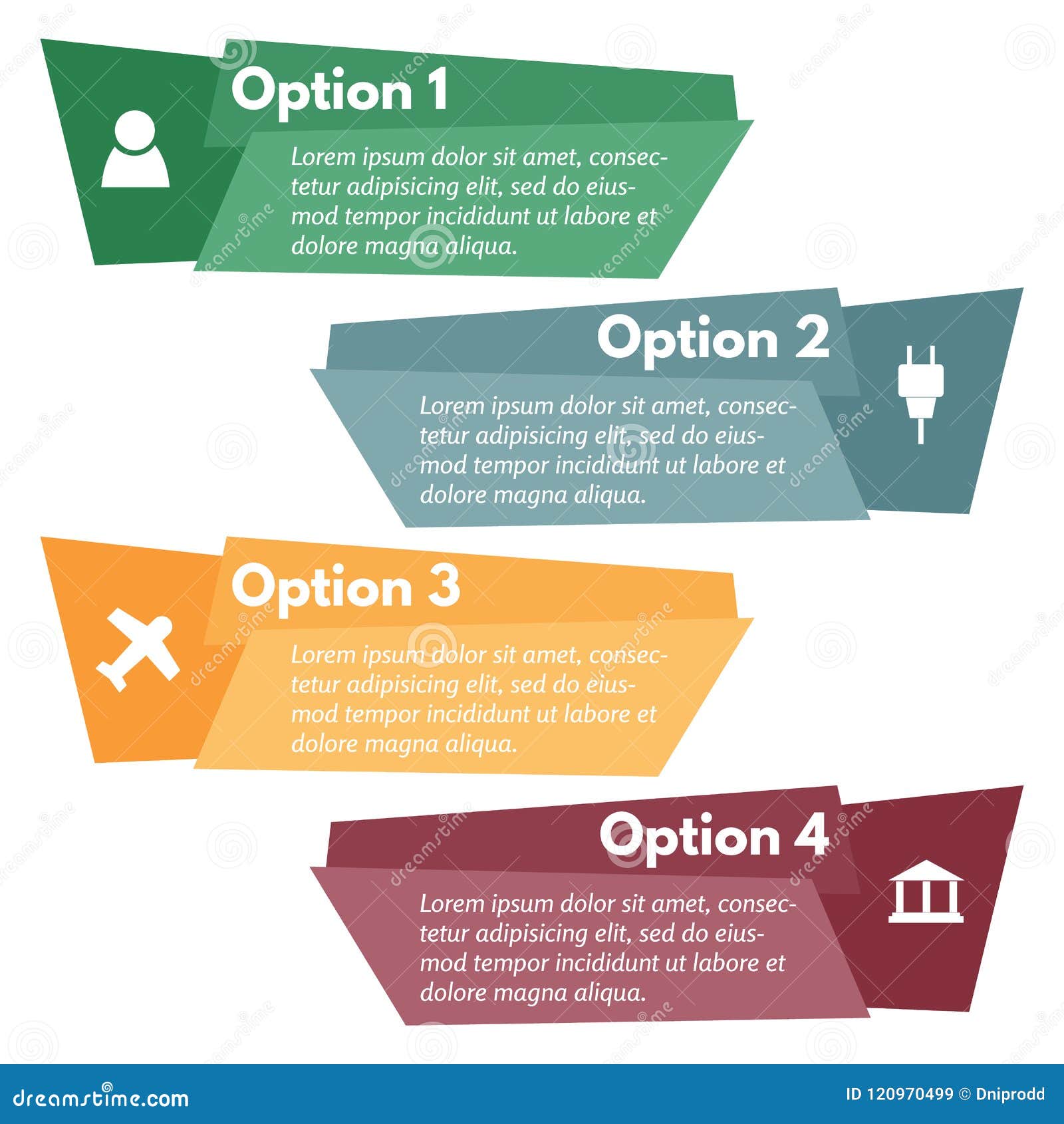 Option 1

Lorem ipsum dolor sit amet, consectetur adipisicing elit, sed do eiusmod tempor incididunt ut labore et dolore magna aliqua.

Option 2

Lorem ipsum dolor sit amet, consectetur adipisicing elit, sed do eiusmod tempor incididunt ut labore et dolore magna aliqua.

Option 3

Lorem ipsum dolor sit amet, consectetur adipisicing elit, sed do eiusmod tempor incididunt ut labore et dolore magna aliqua.

Option 4

Lorem ipsum dolor sit amet, consectetur adipisicing elit, sed do eiusmod tempor incididunt ut labore et dolore magna aliqua.

dreamstime.com

ID 120970499 © Dniprodd