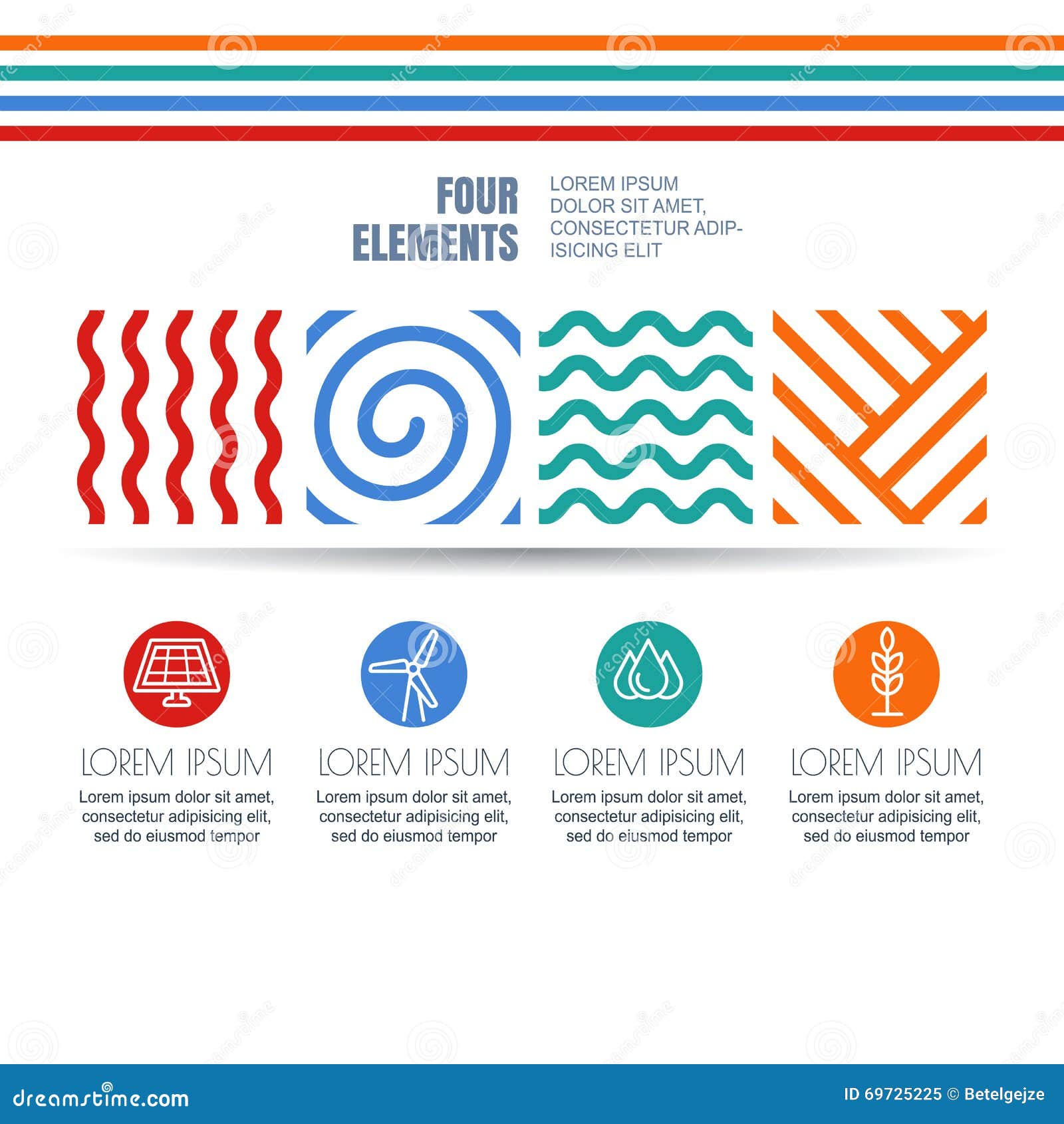 FOUR ELEMENTS

LOREM IPSUM DOLOR SIT AMET, CONSECTETUR ADIPISICING ELIT

LOREM IPSUM

Lorem ipsum dolor sit amet, consectetur adipisicing elit, sed do eiusmod tempor

LOREM IPSUM

Lorem ipsum dolor sit amet, consectetur adipisicing elit, sed do eiusmod tempor

LOREM IPSUM

Lorem ipsum dolor sit amet, consectetur adipisicing elit, sed do eiusmod tempor

LOREM IPSUM

Lorem ipsum dolor sit amet, consectetur adipisicing elit, sed do eiusmod tempor

dreamstime.com

ID 69725225 © Betelgejze