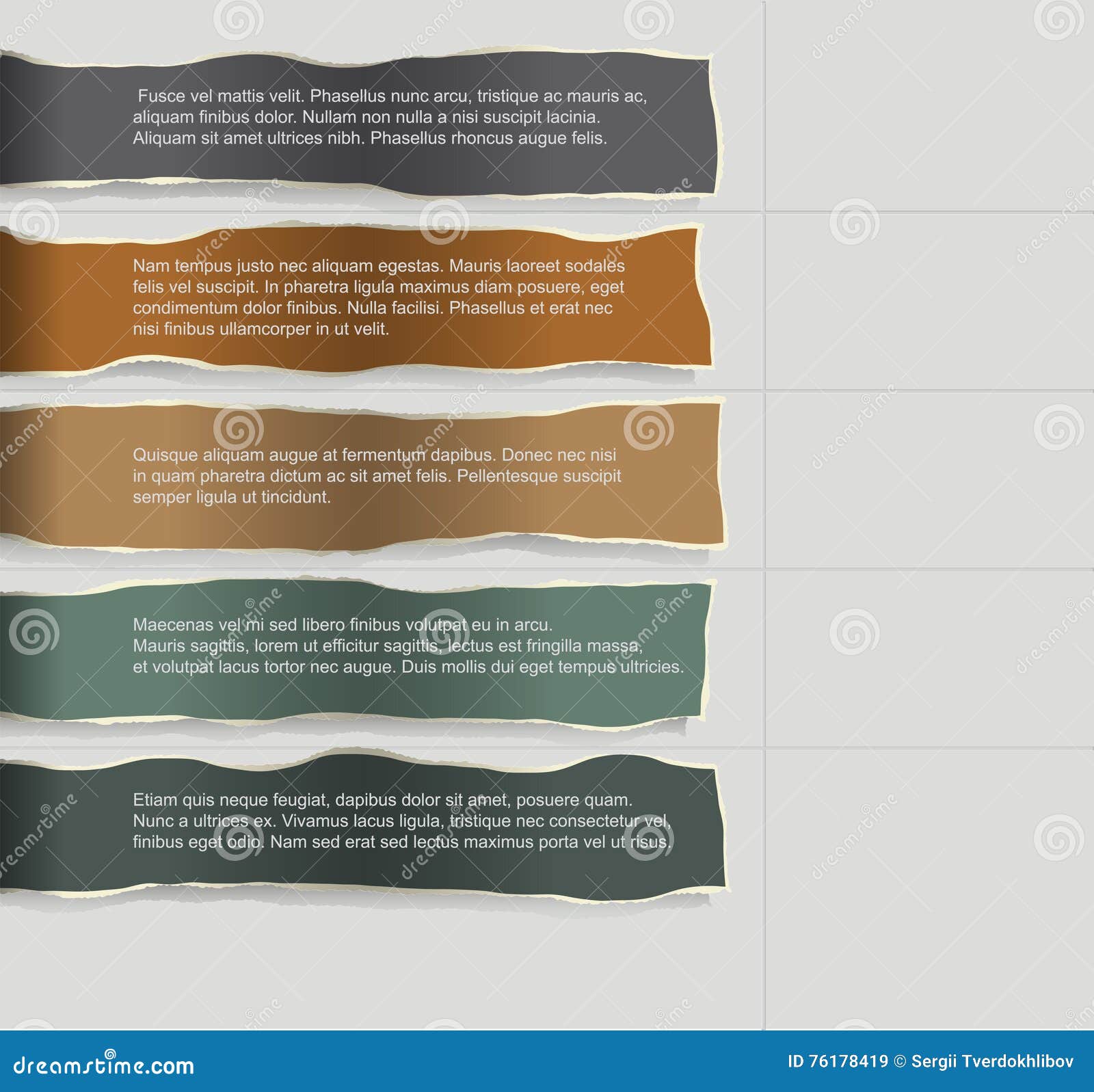 Fusce vel mattis velit. Phasellus nunc arcu, tristique ac mauris ac, aliquam finibus dolor. Nullam non nulla a nisi suscipit lacinia. Aliquam sit amet ultrices nibh. Phasellus rhoncus augue felis.

Nam tempus justo nec aliquam egestas. Mauris laoreet sodales felis vel suscipit. In pharetra ligula maximus diam posuere, eget condimentum dolor finibus. Nulla facilisi. Phasellus et erat nec nisi finibus ullamcorper in ut velit.

Quisque aliquam augue at fermentum dapibus. Donec nec nisi in quam pharetra dictum ac sit amet felis. Pellentesque suscipit semper ligula ut tincidunt.

Maecenas vel mi sed libero finibus volutpat eu in arcu. Mauris sagittis, lorem ut efficitur sagittis, lectus est fringilla massa, et volutpat lacus tortor nec augue. Duis mollis dui eget tempus ultricies.

Etiam quis neque feugiat, dapibus dolor sit amet, posuere quam. Nunc a ultrices ex. Vivamus lacus ligula, tristique nec consectetur vel, finibus eget odio. Nam sed erat sed lectus maximus porta vel ut risus.

dreamstime.com

ID 76178419 © Sergii Tverdokhlibov