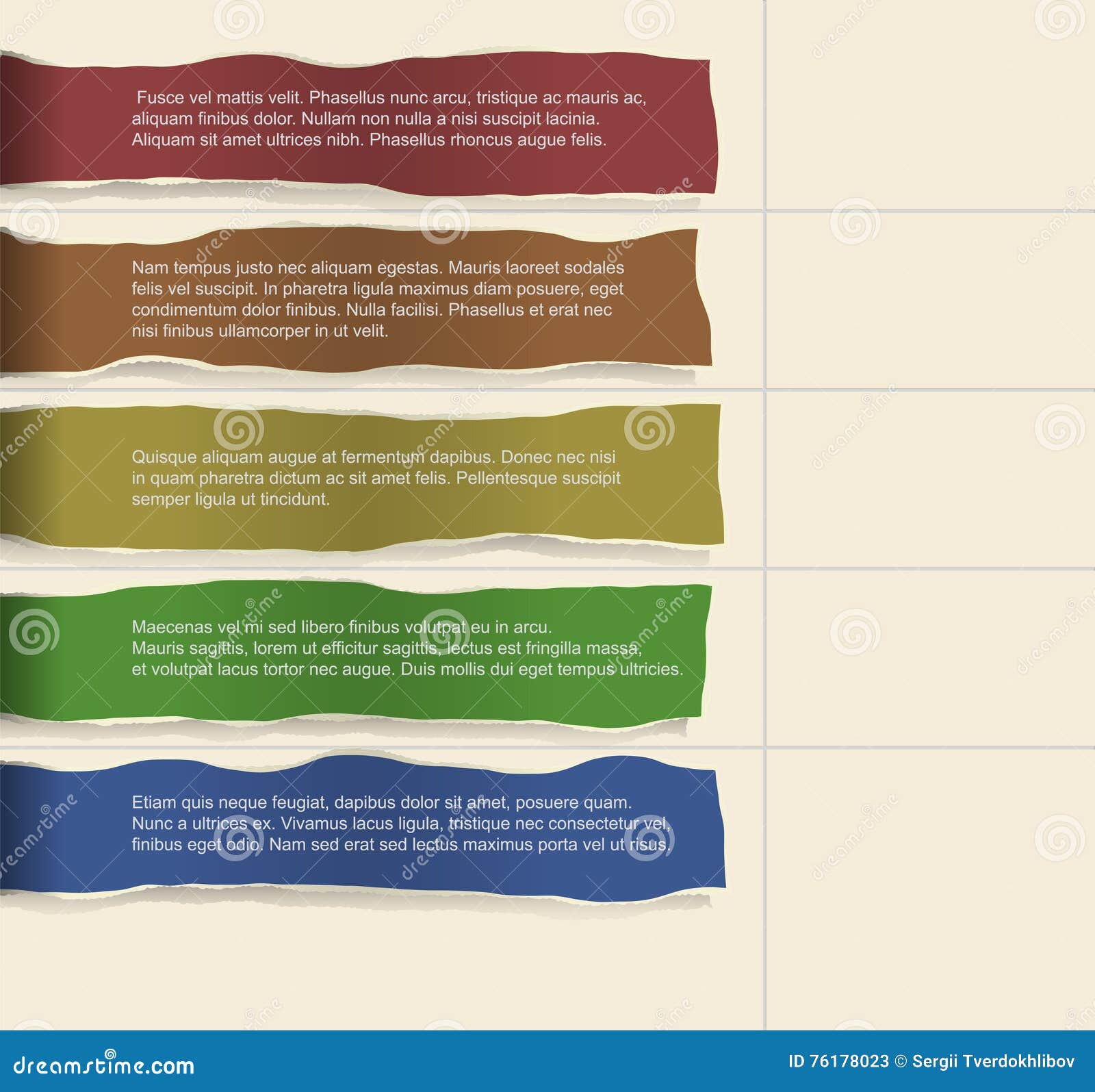 Fusce vel mattis velit. Phasellus nunc arcu, tristique ac mauris ac, aliquam finibus dolor. Nullam non nulla a nisi suscipit lacinia. Aliquam sit amet ultrices nibh. Phasellus rhoncus augue felis.

Nam tempus justo nec aliquam egestas. Mauris laoreet sodales felis vel suscipit. In pharetra ligula maximus diam posuere, eget condimentum dolor finibus. Nulla facilisi. Phasellus et erat nec nisi finibus ullamcorper in ut velit.

Quisque aliquam augue at fermentum dapibus. Donec nec nisi in quam pharetra dictum ac sit amet felis. Pellentesque suscipit semper ligula ut tincidunt.

Maecenas vel mi sed libero finibus volutpat eu in arcu.
Mauris sagittis, lorem ut efficitur sagittis, lectus est fringilla massa, et volutpat lacus tortor nec augue. Duis mollis dui eget tempus ultricies.

Etiam quis neque feugiat, dapibus dolor sit amet, posuere quam.
Nunc a ultrices ex. Vivamus lacus ligula, tristique nec consectetur vel, finibus eget odio. Nam sed erat sed lectus maximus porta vel ut risus.

dreamstime.com

ID 76178023 © Sergii Tverdokhlibov