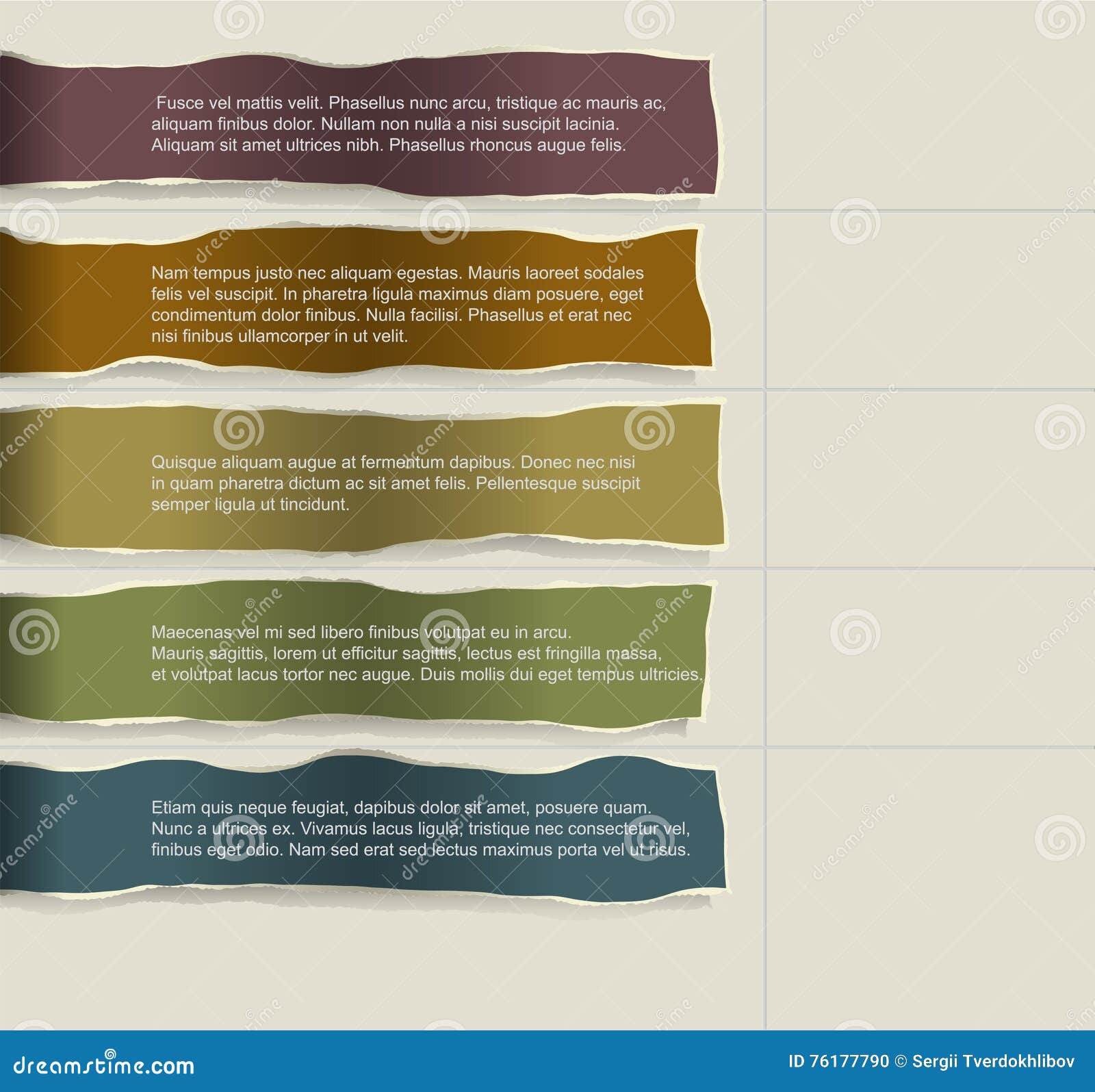 Fusce vel mattis velit. Phasellus nunc arcu, tristique ac mauris ac, aliquam finibus dolor. Nullam non nulla a nisi suscipit lacinia. Aliquam sit amet ultrices nibh. Phasellus rhoncus augue felis.

Nam tempus justo nec aliquam egestas. Mauris laoreet sodales felis vel suscipit. In pharetra ligula maximus diam posuere, eget condimentum dolor finibus. Nulla facilisi. Phasellus et erat nec nisi finibus ullamcorper in ut velit.

Quisque aliquam augue at fermentum dapibus. Donec nec nisi in quam pharetra dictum ac sit amet felis. Pellentesque suscipit semper ligula ut tincidunt.

Maecenas vel mi sed libero finibus volutpat eu in arcu. Mauris sagittis, lorem ut efficitur sagittis, lectus est fringilla massa, et volutpat lacus tortor nec augue. Duis mollis dui eget tempus ultricies.

Etiam quis neque feugiat, dapibus dolor sit amet, posuere quam. Nunc a ultrices ex. Vivamus lacus ligula, tristique nec consectetur vel, finibus eget odio. Nam sed erat sed lectus maximus porta vel ut risus.

dreamstime.com

ID 76177790 © Sergii Tverdokhlibov