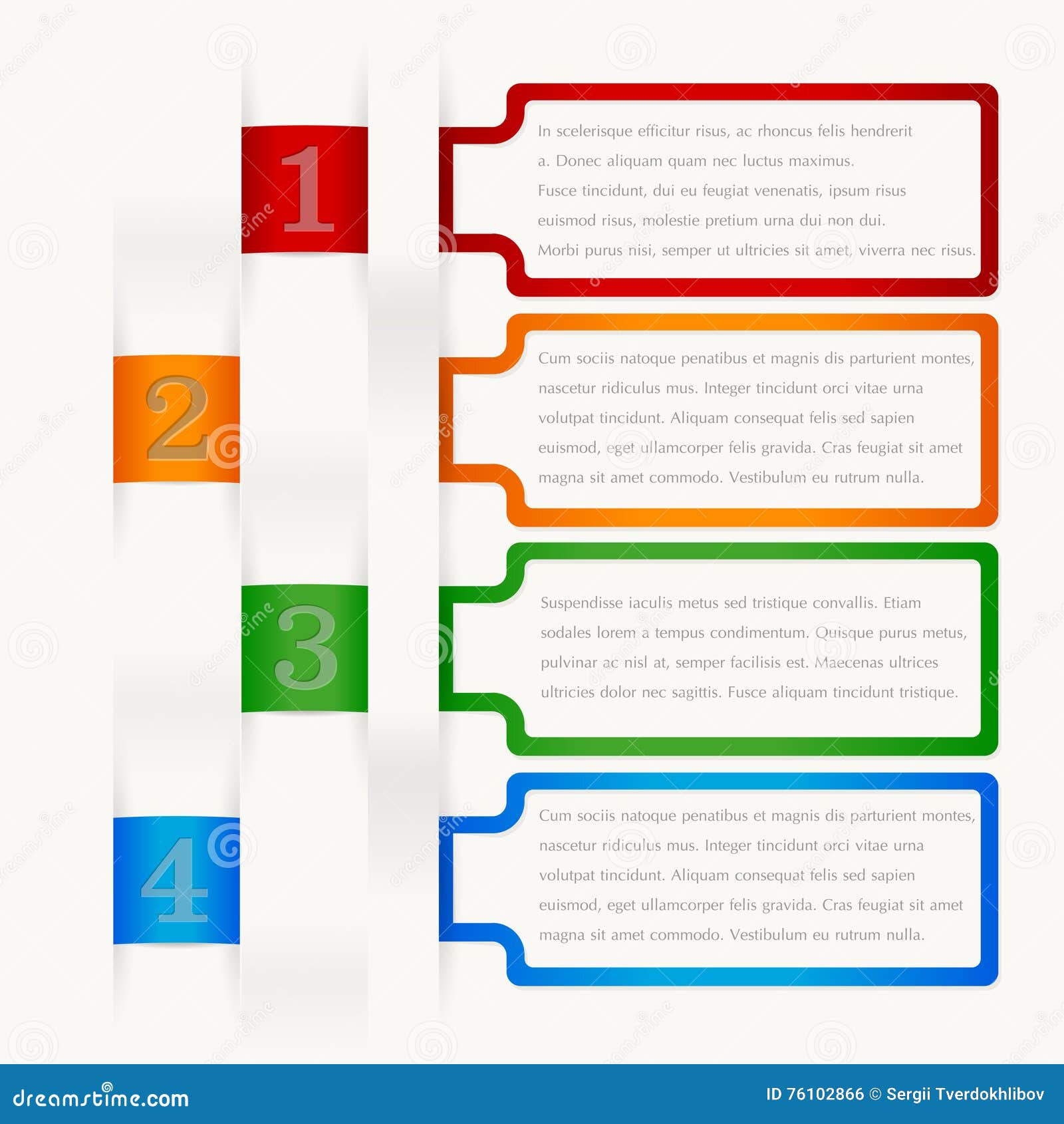 1

In scelerisque efficitur risus, ac rhoncus felis hendrerit a. Donec aliquam quam nec luctus maximus. Fusce tincidunt, dui eu feugiat venenatis, ipsum risus euismod risus, molestie pretium urna dui non dui. Morbi purus nisi, semper ut ultricies sit amet, viverra nec risus.

2

Cum sociis natoque penatibus et magnis dis parturient montes, nascetur ridiculus mus. Integer tincidunt orci vitae urna volutpat tincidunt. Aliquam consequat felis sed sapien euismod, eget ullamcorper felis gravida. Cras feugiat sit amet magna sit amet commodo. Vestibulum eu rutrum nulla.

3

Suspendisse iaculis metus sed tristique convallis. Etiam sodales lorem a tempus condimentum. Quisque purus metus, pulvinar ac nisl at, semper facilisis est. Maecenas ultrices ultricies dolor nec sagittis. Fusce aliquam tincidunt tristique.

4

Cum sociis natoque penatibus et magnis dis parturient montes, nascetur ridiculus mus. Integer tincidunt orci vitae urna volutpat tincidunt. Aliquam consequat felis sed sapien euismod, eget ullamcorper felis gravida. Cras feugiat sit amet magna sit amet commodo. Vestibulum eu rutrum nulla.

dreamstime.com

ID 76102866 © Sergii Tverdokhlibov