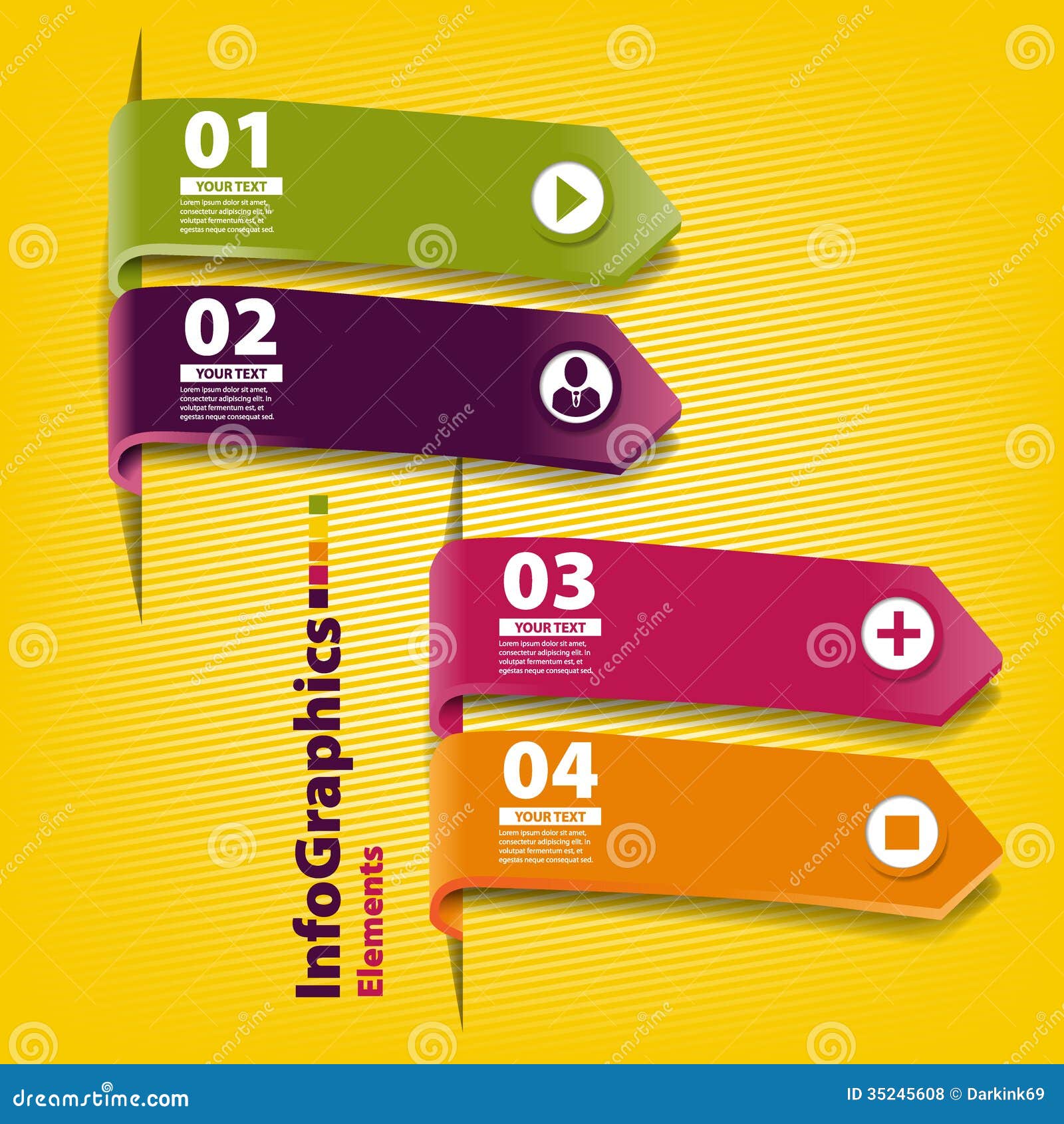 01
YOUR TEXT
Lorem ipsum dolor sit amet, consectetur adipiscing elit. In volutpat fermentum est, et egestas neque consequat sed.

02
YOUR TEXT
Lorem ipsum dolor sit amet, consectetur adipiscing elit. In volutpat fermentum est, et egestas neque consequat sed.

InfoGraphics
Elements

03
YOUR TEXT
Lorem ipsum dolor sit amet, consectetur adipiscing elit. In volutpat fermentum est, et egestas neque consequat sed.

04
YOUR TEXT
Lorem ipsum dolor sit amet, consectetur adipiscing elit. In volutpat fermentum est, et egestas neque consequat sed.

dreamstime

dreamstime.com
ID 35245608 © Darkink69