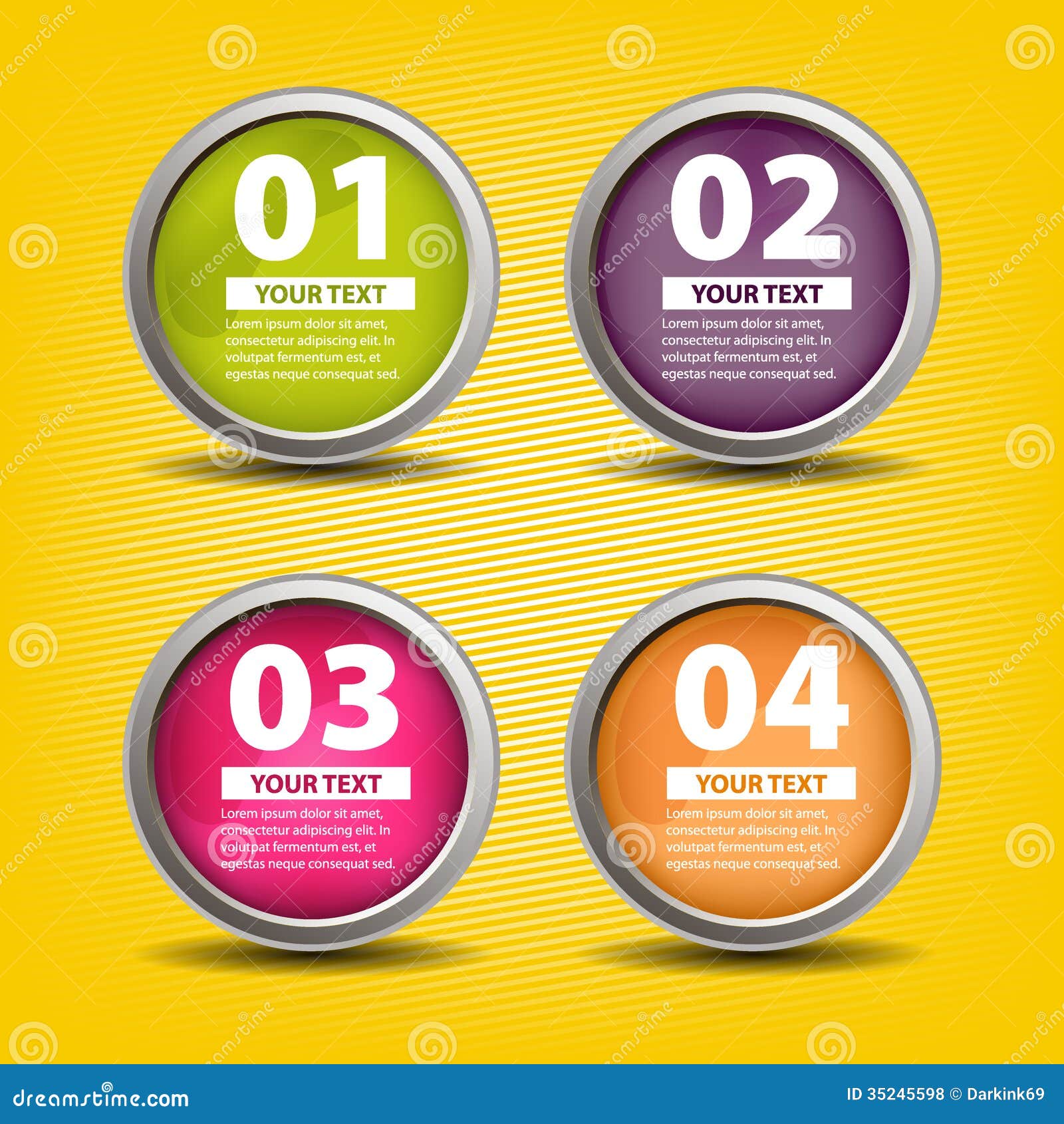 01

YOUR TEXT

Lorem ipsum dolor sit amet, consectetur adipiscing elit. In volutpat fermentum est, et egestas neque consequat sed.

02

YOUR TEXT

Lorem ipsum dolor sit amet, consectetur adipiscing elit. In volutpat fermentum est, et egestas neque consequat sed.

03

YOUR TEXT

Lorem ipsum dolor sit amet, consectetur adipiscing elit. In volutpat fermentum est, et egestas neque consequat sed.

04

YOUR TEXT

Lorem ipsum dolor sit amet, consectetur adipiscing elit. In volutpat fermentum est, et egestas neque consequat sed.

dreamstime.com

ID 35245598 © Darkink69