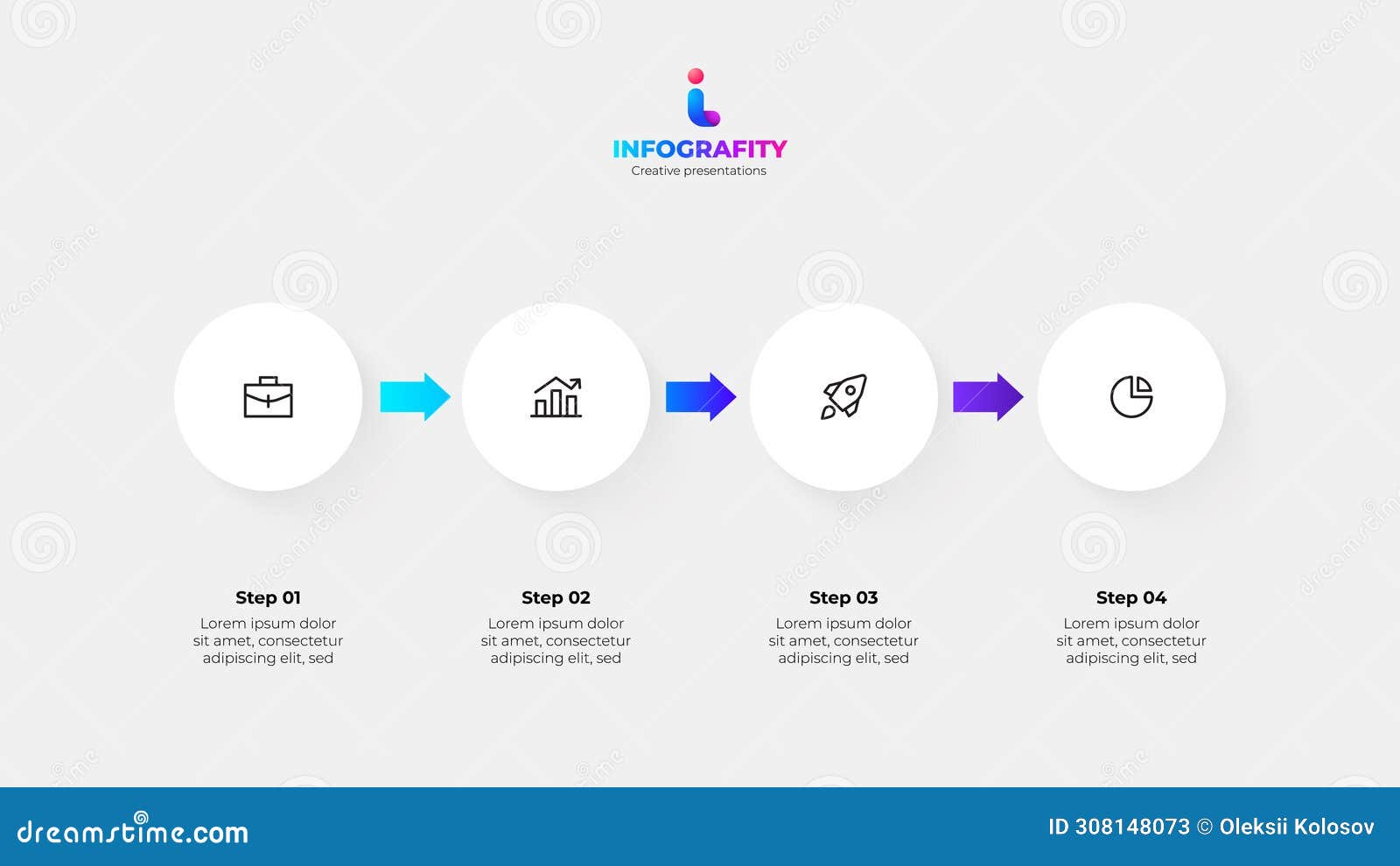 INFOGRAFITY
Creative presentations

Step 01
Lorem ipsum dolor sit amet, consectetur adipiscing elit, sed

Step 02
Lorem ipsum dolor sit amet, consectetur adipiscing elit, sed

Step 03
Lorem ipsum dolor sit amet, consectetur adipiscing elit, sed

Step 04
Lorem ipsum dolor sit amet, consectetur adipiscing elit, sed

dreamstime.com

ID 308148073 © Oleksii Kolosov