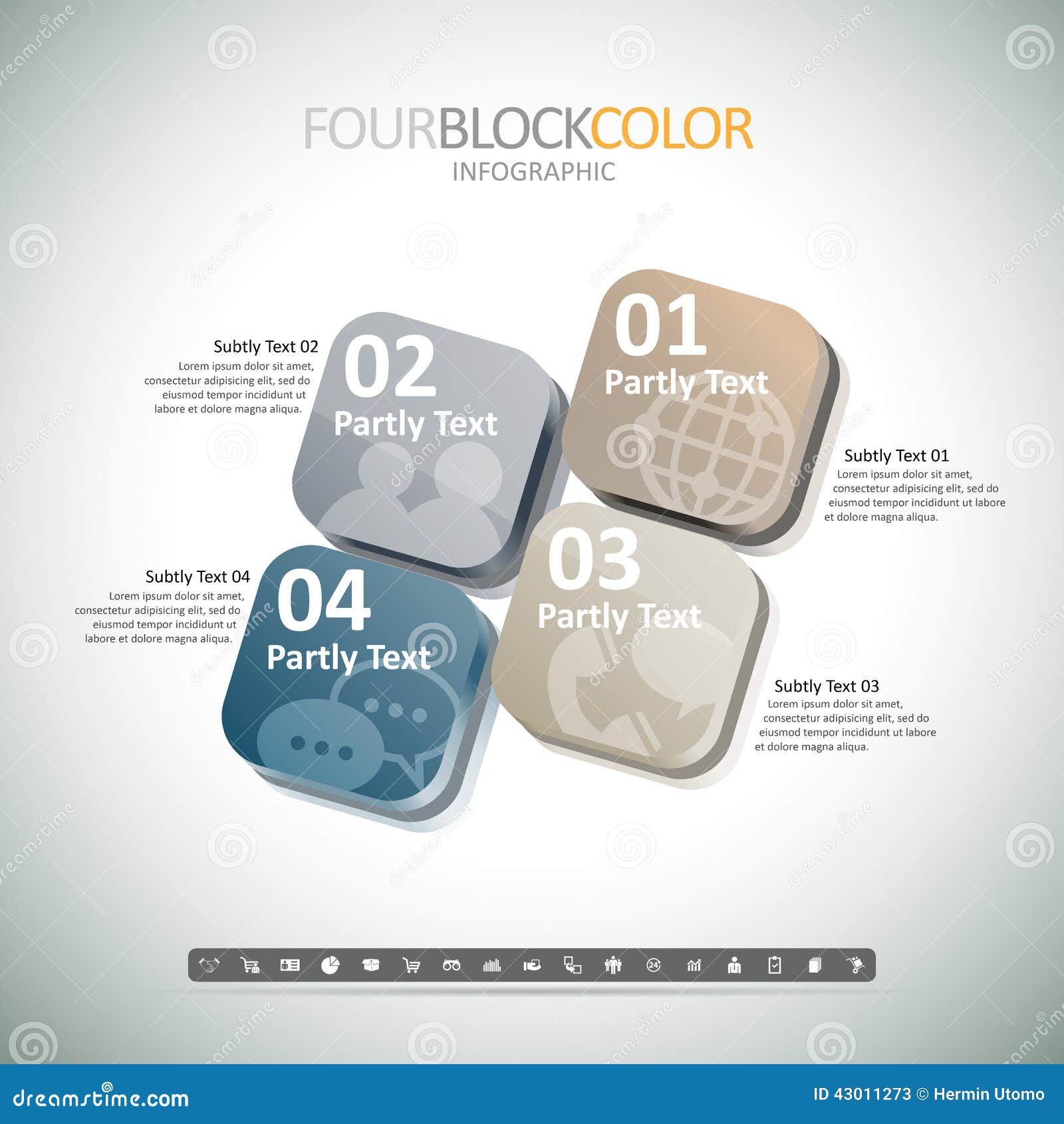 FOURBLOCKCOLOR
INFOGRAPHIC

Subtly Text 02
Lorem ipsum dolor sit amet, consectetur adipisicing elit, sed do eiusmod tempor incididunt ut labore et dolore magna aliqua.

02
Partly Text

01
Partly Text

Subtly Text 01
Lorem ipsum dolor sit amet, consectetur adipisicing elit, sed do eiusmod tempor incididunt ut labore et dolore magna aliqua.

Subtly Text 04
Lorem ipsum dolor sit amet, consectetur adipisicing elit, sed do eiusmod tempor incididunt ut labore et dolore magna aliqua.

04
Partly Text

03
Partly Text

Subtly Text 03
Lorem ipsum dolor sit amet, consectetur adipisicing elit, sed do eiusmod tempor incididunt ut labore et dolore magna aliqua.

dreamstime.com
ID 43011273 © Hermin Utomo