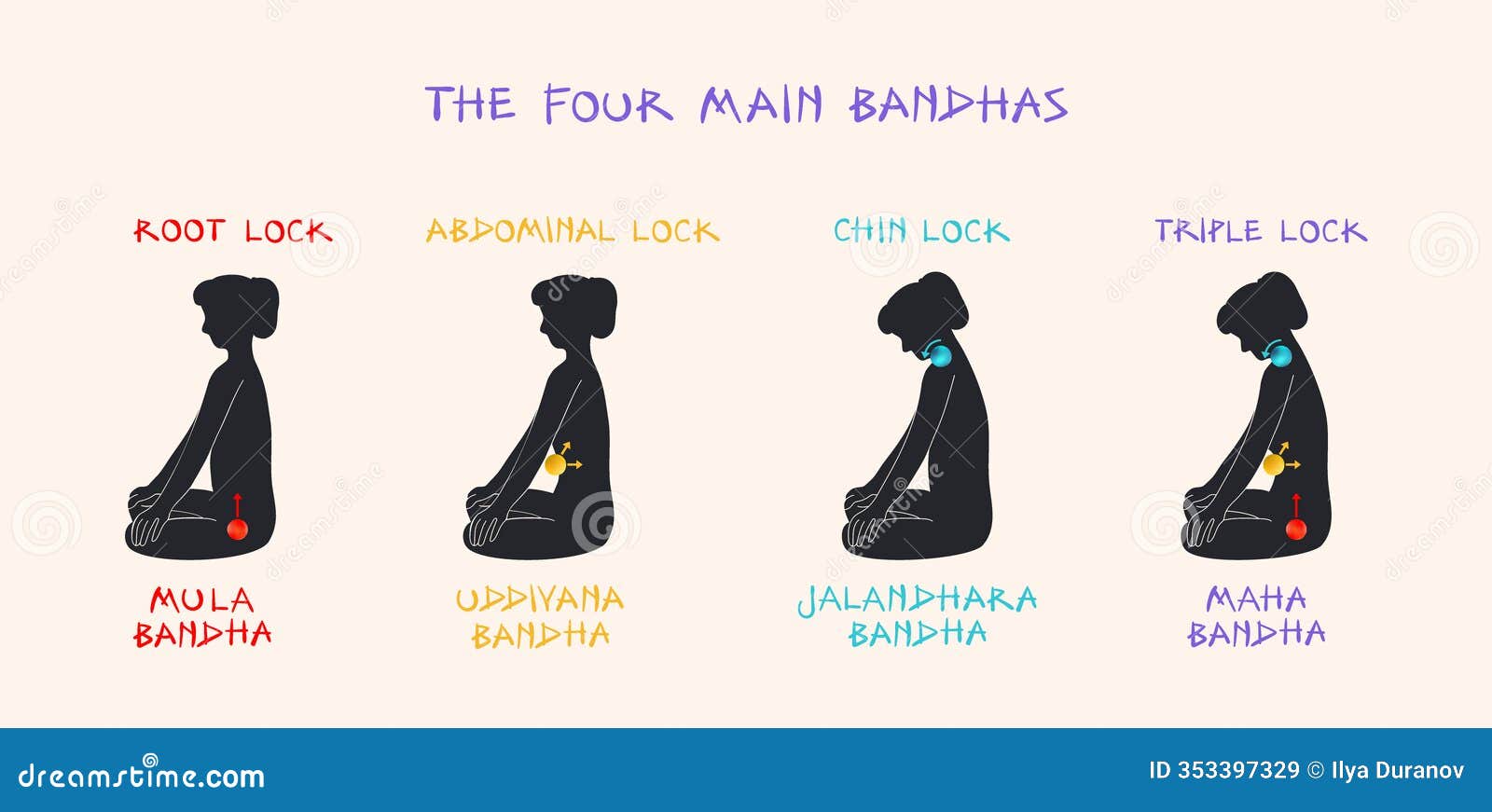 THE FOUR MAIN BANDHAS

ROOT LOCK

MULA BANDHA

ABDOMINAL LOCK

UDDIYANA BANDHA

CHIN LOCK

JALANDHARA BANDHA

TRIPLE LOCK

MAHA BANDHA

dreamstime.com

ID 353397329 © Ilya Duranov