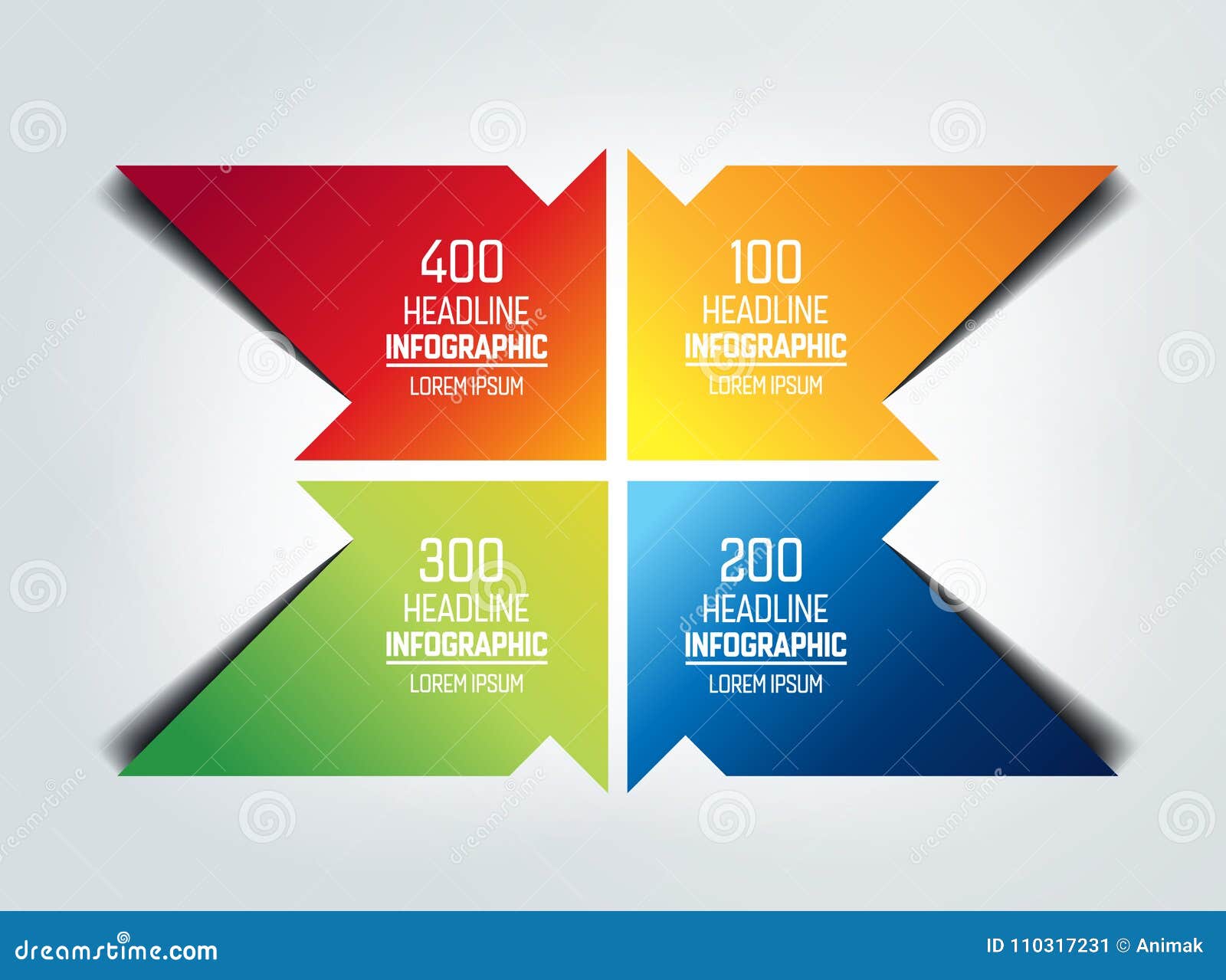 400
HEADLINE
INFOGRAPHIC
LOREM IPSUM

100
HEADLINE
INFOGRAPHIC
LOREM IPSUM

300
HEADLINE
INFOGRAPHIC
LOREM IPSUM

200
HEADLINE
INFOGRAPHIC
LOREM IPSUM

dreamstime.com
ID 110317231 © Animak