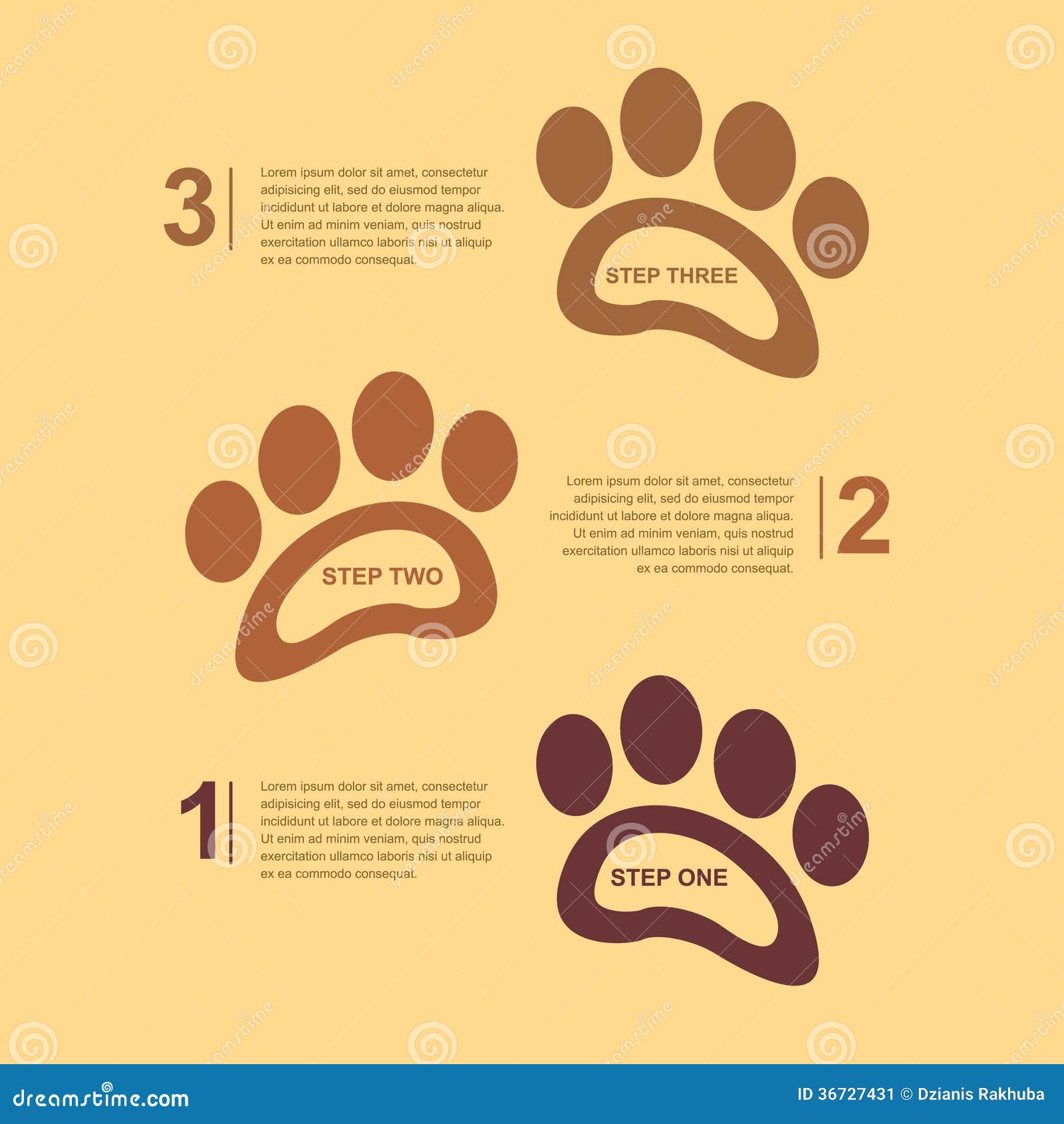 3

Lorem ipsum dolor sit amet, consectetur adipisicing elit, sed do eiusmod tempor incididunt ut labore et dolore magna aliqua. Ut enim ad minim veniam, quis nostrud exercitation ullamco laboris nisi ut aliquip ex ea commodo consequat.

STEP THREE

STEP TWO

Lorem ipsum dolor sit amet, consectetur adipisicing elit, sed do eiusmod tempor incididunt ut labore et dolore magna aliqua. Ut enim ad minim veniam, quis nostrud exercitation ullamco laboris nisi ut aliquip ex ea commodo consequat.

2

1

Lorem ipsum dolor sit amet, consectetur adipisicing elit, sed do eiusmod tempor incididunt ut labore et dolore magna aliqua. Ut enim ad minim veniam, quis nostrud exercitation ullamco laboris nisi ut aliquip ex ea commodo consequat.

STEP ONE

dreamstime.com

ID 36727431 © Dzianis Rakhuba