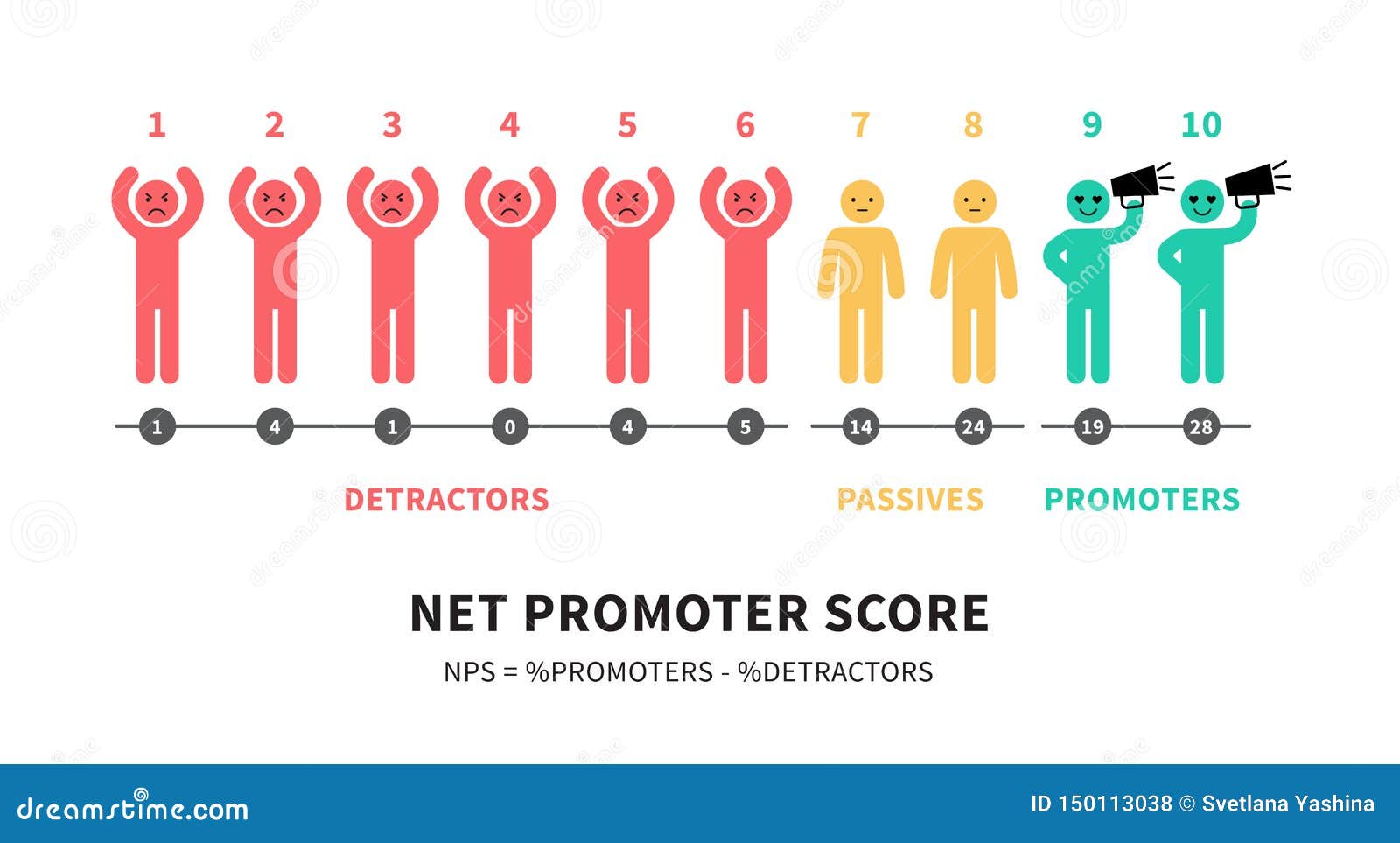 1 2 3 4 5 6 7 8 9 10

1 4 1 0 4 5 14 24 19 28

DETRACTORS PASSIVES PROMOTERS

NET PROMOTER SCORE

NPS = %PROMOTERS - %DETRACTORS

dreamstime.com

ID 150113038 © Svetlana Yashina