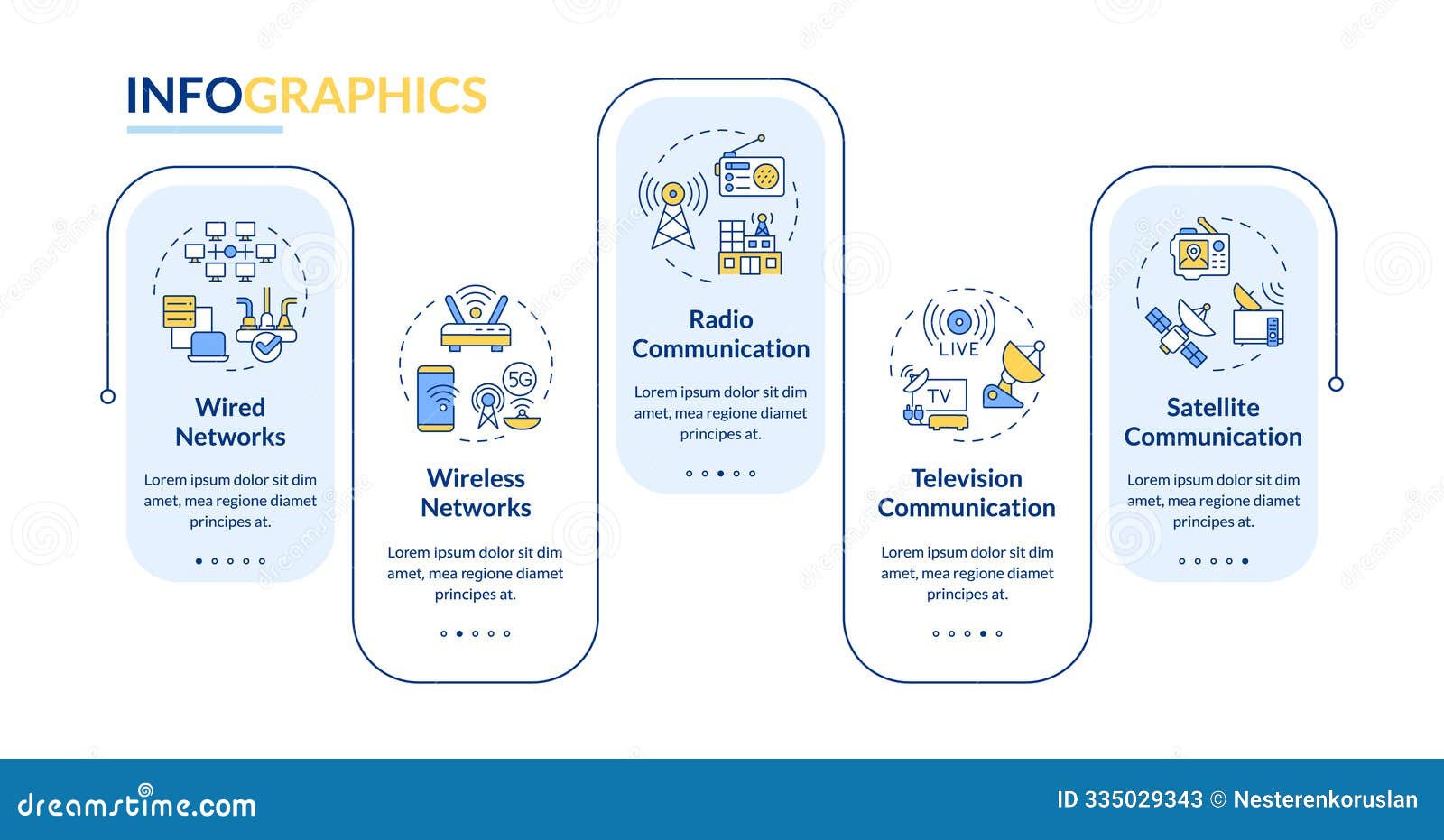 INFOGRAPHICS

Wired Networks

Lorem ipsum dolor sit dim amet, mea regione diamet principes at.

5G

Wireless Networks

Lorem ipsum dolor sit dim amet, mea regione diamet principes at.

Radio Communication

Lorem ipsum dolor sit dim amet, mea regione diamet principes at.

LIVE

TV

Television Communication

Lorem ipsum dolor sit dim amet, mea regione diamet principes at.

Satellite Communication

Lorem ipsum dolor sit dim amet, mea regione diamet principes at.

dreamstime.com

ID 335029343 © Nesterenkoruslan