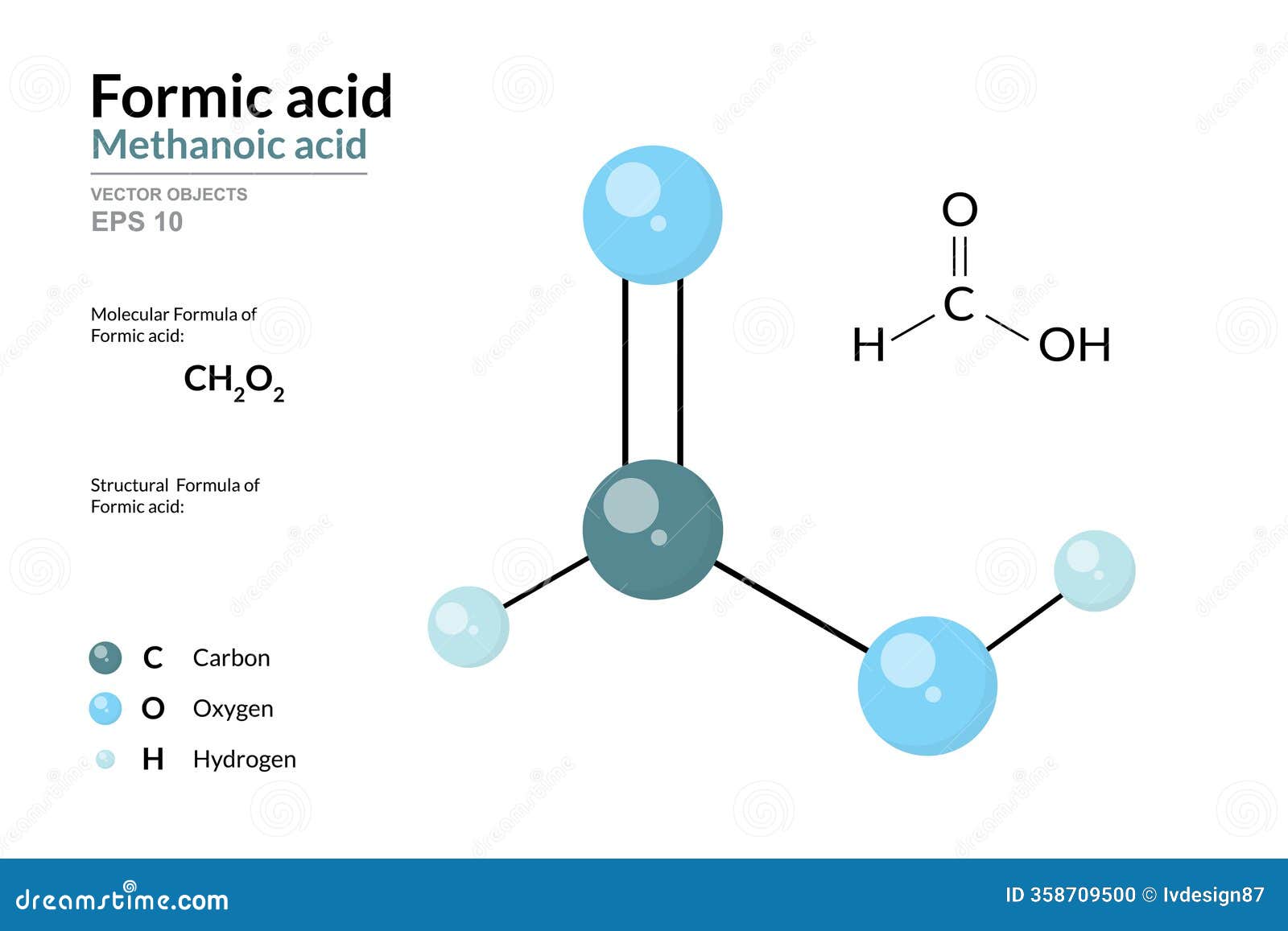 Formic acid
Methanoic acid

VECTOR OBJECTS
EPS 10

Molecular Formula of Formic acid:

$CH_2O_2$

Structural Formula of Formic acid:

O
C
H
OH

C Carbon
O Oxygen
H Hydrogen

dreamstime.com

ID 358709500 © Ivdesign87