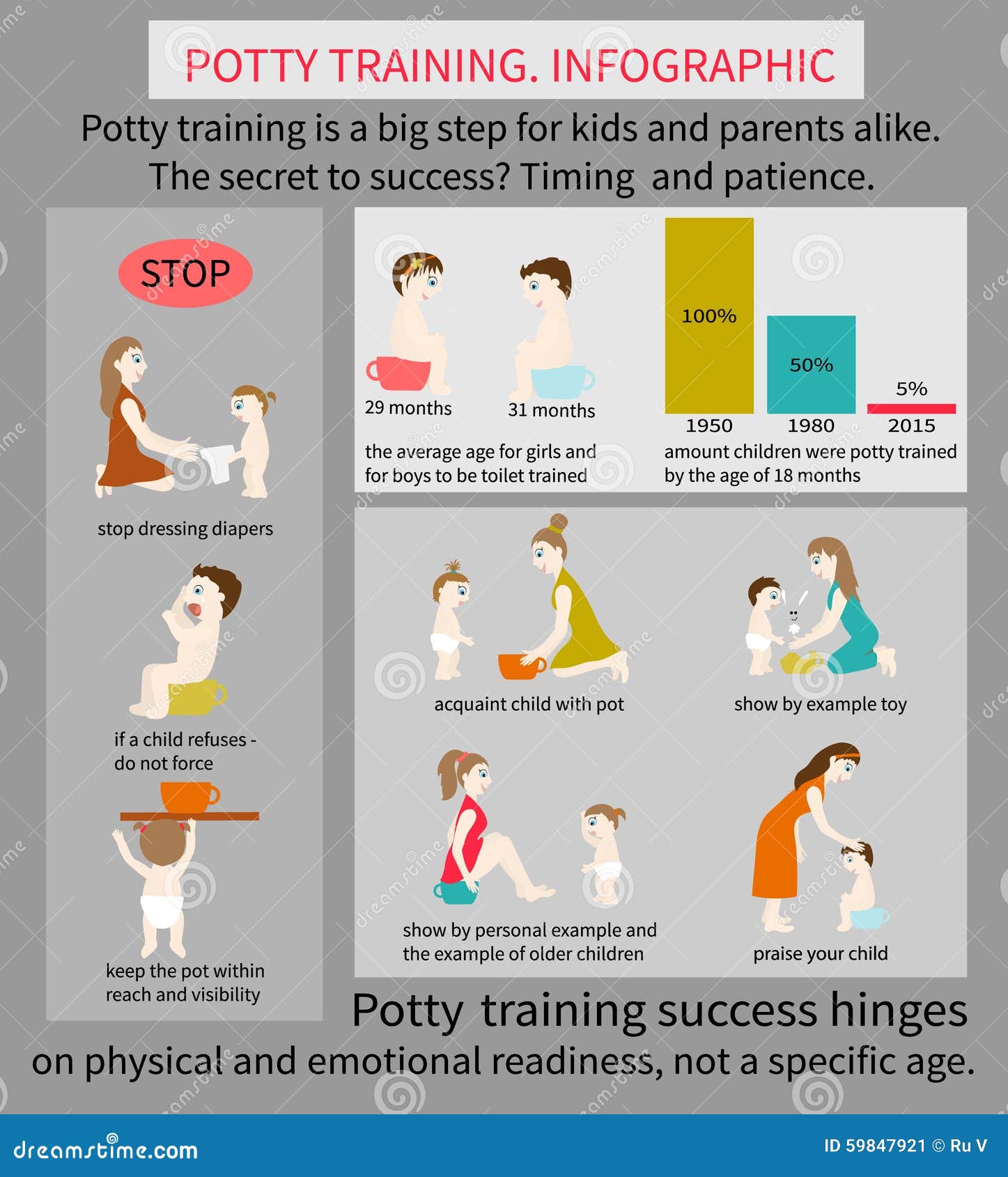 POTTY TRAINING. INFOGRAPHIC

Potty training is a big step for kids and parents alike. The secret to success? Timing  and patience.

STOP

stop dressing diapers

if a child refuses - do not force

keep the pot within reach and visibility

29 months

31 months

the average age for girls and for boys to be toilet trained

100%

50%

5%

1950

1980

2015

amount children were potty trained by the age of 18 months

acquaint child with pot

show by example toy

show by personal example and the example of older children

praise your child

Potty  training success hinges on physical and emotional readiness, not a specific age.

dreamstime.com

ID 59847921 © Ru V