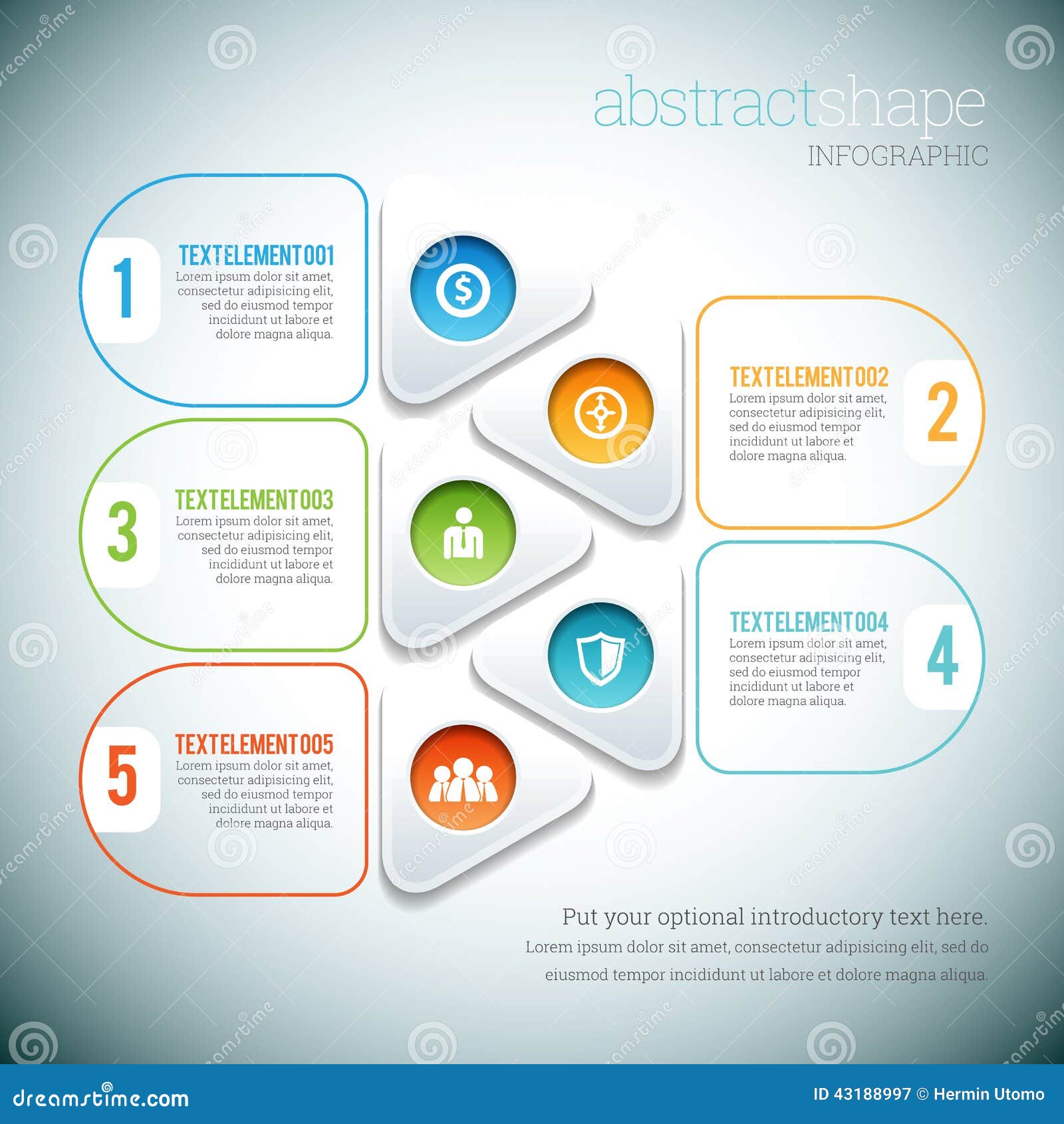 abstractshape
INFOGRAPHIC

1
TEXTELEMENT001
Lorem ipsum dolor sit amet, consectetur adipisicing elit, sed do eiusmod tempor incididunt ut labore et dolore magna aliqua.

TEXTELEMENT002
Lorem ipsum dolor sit amet, consectetur adipisicing elit, sed do eiusmod tempor incididunt ut labore et dolore magna aliqua.
2

3
TEXTELEMENT003
Lorem ipsum dolor sit amet, consectetur adipisicing elit, sed do eiusmod tempor incididunt ut labore et dolore magna aliqua.

TEXTELEMENT004
Lorem ipsum dolor sit amet, consectetur adipisicing elit, sed do eiusmod tempor incididunt ut labore et dolore magna aliqua.
4

5
TEXTELEMENT005
Lorem ipsum dolor sit amet, consectetur adipisicing elit, sed do eiusmod tempor incididunt ut labore et dolore magna aliqua.

Put your optional introductory text here.
Lorem ipsum dolor sit amet, consectetur adipisicing elit, sed do eiusmod tempor incididunt ut labore et dolore magna aliqua.

dreamstime.com
ID 43188997 © Hermin Utomo