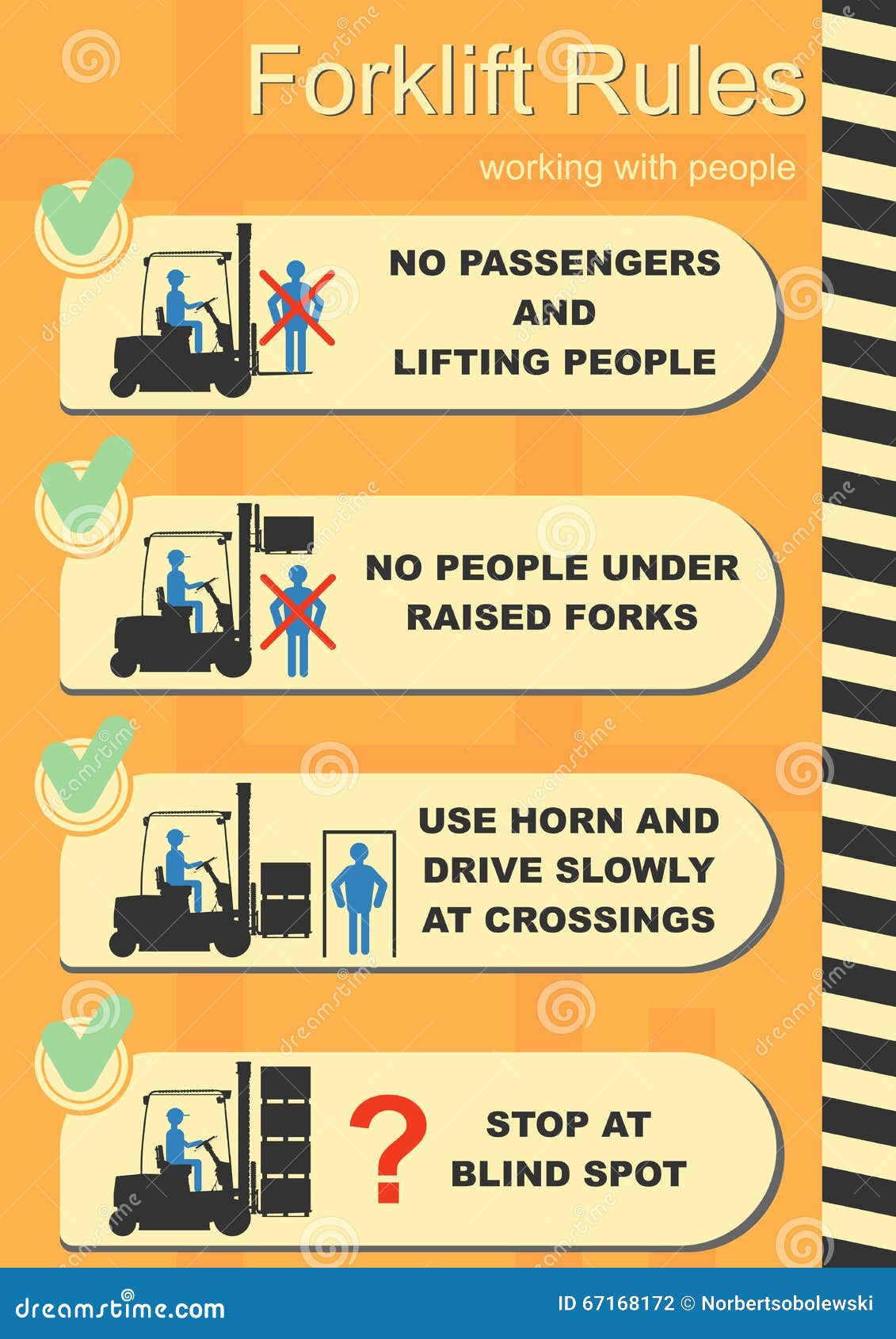 Forklift Rules

working with people

NO PASSENGERS AND LIFTING PEOPLE

NO PEOPLE UNDER RAISED FORKS

USE HORN AND DRIVE SLOWLY AT CROSSINGS

?

STOP AT BLIND SPOT

dreamstime.com

ID 67168172 © Norbertsobolewski